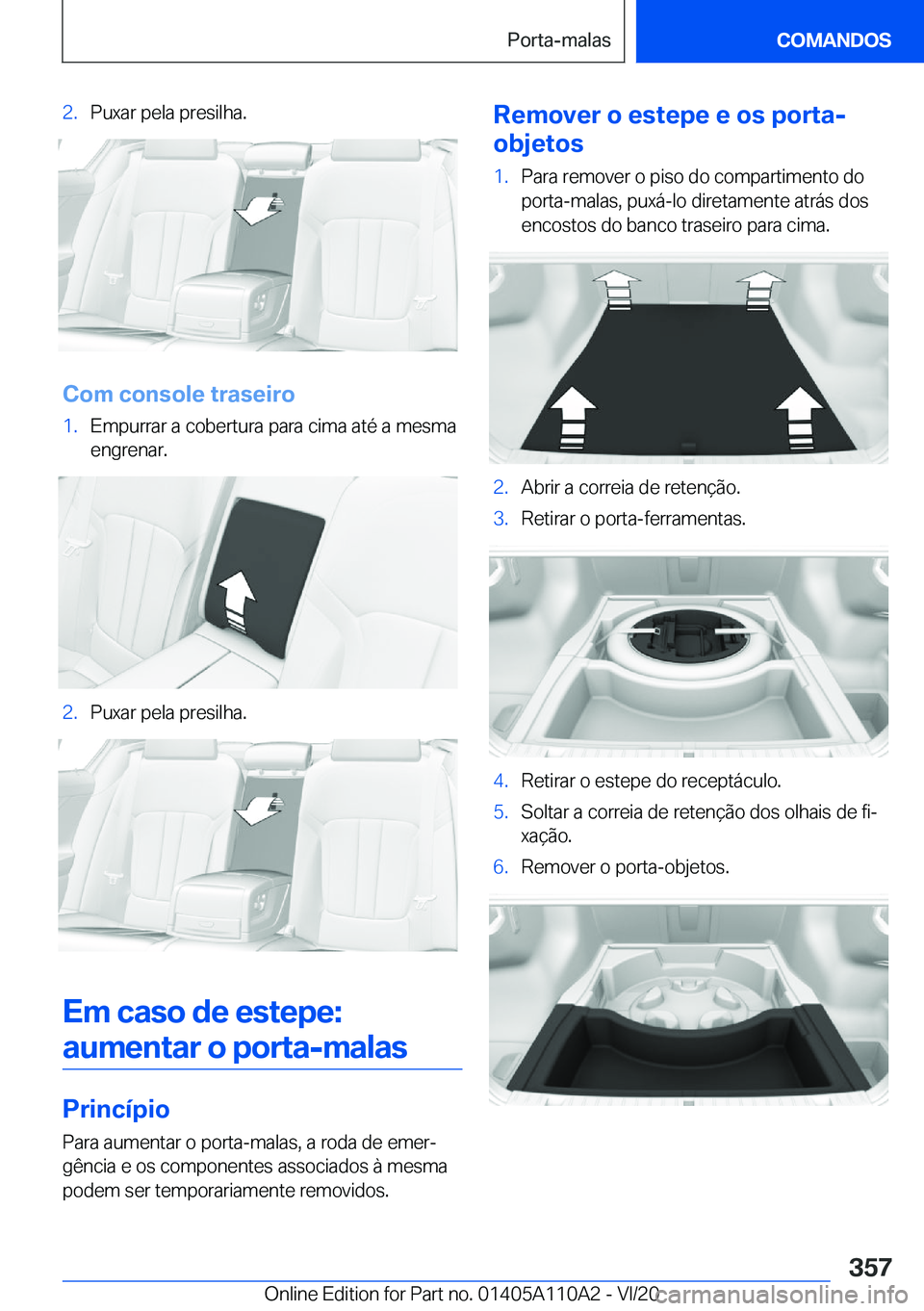 Porta-malas

COMANDOS

2. Puxar pela presilha.

Com console traseiro

1. Empurrar a cobertura para cima até a mesma engrenar.

2. Puxar pela presilha.

Em caso de estepe: aumentar o porta-malas

Princípio

Para aumentar o porta-malas, a roda de emergência e os componentes associados à mesma podem ser temporariamente removidos.

Remover o estepe e os porta-objetos

1. Para remover o piso do compartimento do porta-malas, puxá-lo diretamente atrás dos encostos do banco traseiro para cima.

2. Abrir a correia de retenção.

3. Retirar o porta-ferramentas.

4. Retirar o estepe do receptáculo.

5. Soltar a correia de retenção dos olhais de fixação.

6. Remover o porta-objetos.

357

Online Edition for Part no. 01405A110A2 - VI/20

carmanualsonline.info