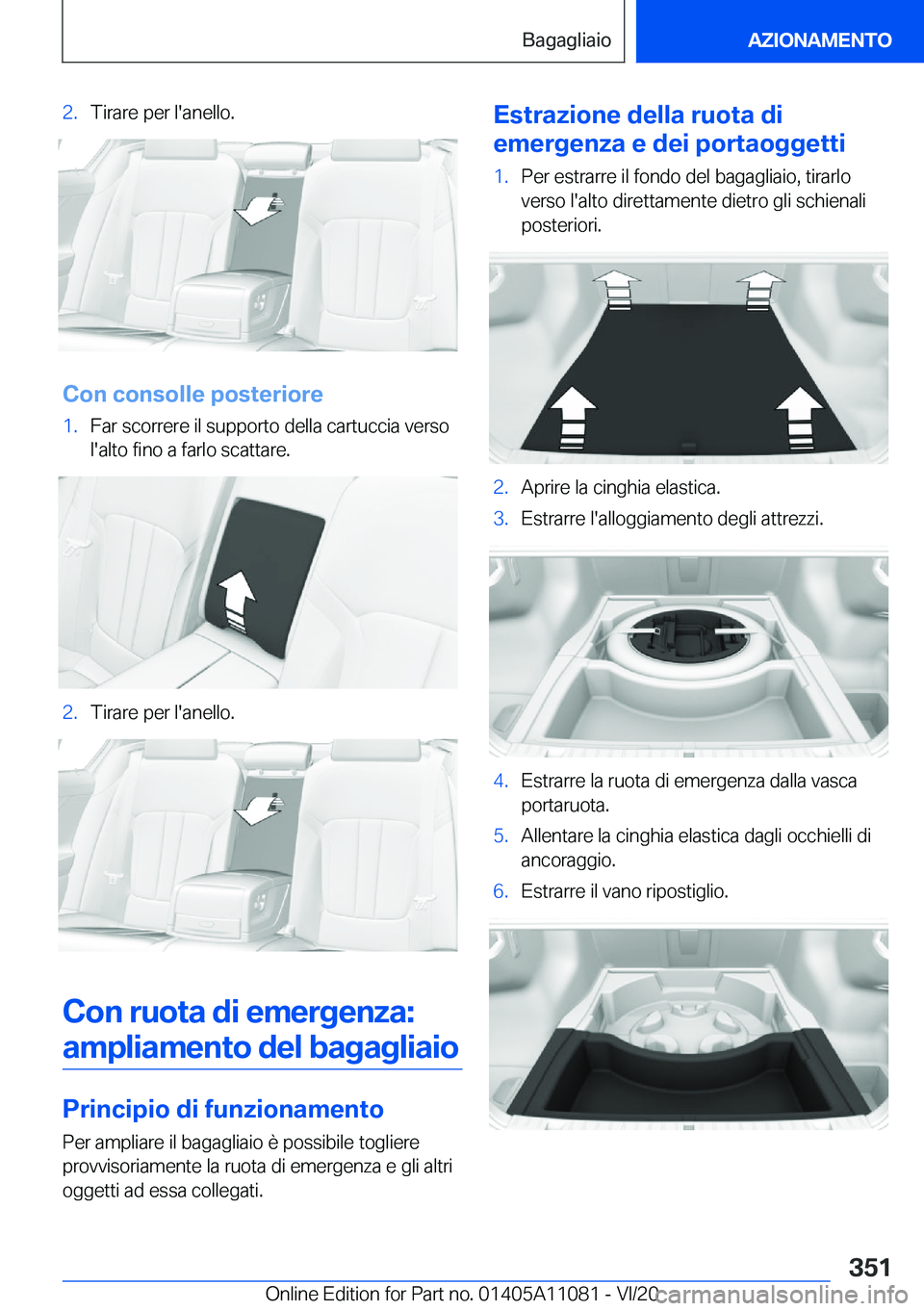 Bagagliaio

AZIONAMENTO

2. Tirare per l'anello.

Con consolle posteriore

1. Far scorrere il supporto della cartuccia verso l'alto fino a farlo scattare.

2. Tirare per l'anello.

Con ruota di emergenza: ampliamento del bagagliaio

Principio di funzionamento

Per ampliare il bagagliaio è possibile togliere provvisoriamente la ruota di emergenza e gli altri oggetti ad essa collegati.

Estrazione della ruota di emergenza e dei portaoggetti

1. Per estrarre il fondo del bagagliaio, tirarlo verso l'alto direttamente dietro gli schienali posteriori.

2. Aprire la cinghia elastica.

3. Estrarre l'alloggiamento degli attrezzi.

4. Estrarre la ruota di emergenza dalla vasca portaruota.

5. Allentare la cinghia elastica dagli occhielli di ancoraggio.

6. Estrarre il vano ripostiglio.

351

Online Edition for Part no. 01405A11081 - VI/20

carmanualsonline.info