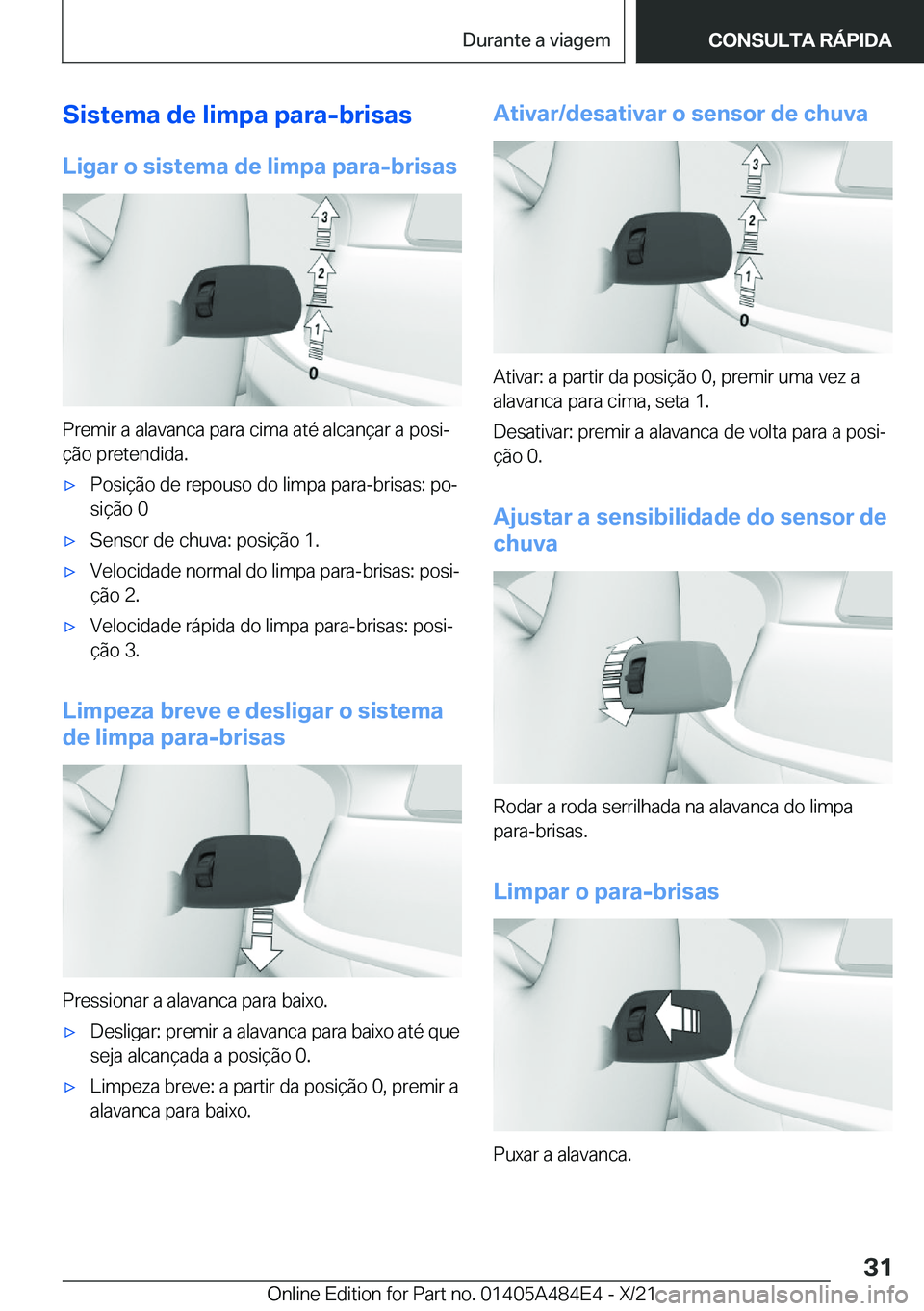 Durante a viagem

CONSULTA RÁPIDA

Sistema de limpa para-brisas

Ligar o sistema de limpa para-brisas

3
2
1
0

Premir a alavanca para cima até alcançar a posição pretendida.

▷ Posição de repouso do limpa para-brisas: posição 0

▷ Sensor de chuva: posição 1.

▷ Velocidade normal do limpa para-brisas: posição 2.

▷ Velocidade rápida do limpa para-brisas: posição 3.

Limpeza breve e desligar o sistema de limpa para-brisas

Pressionar a alavanca para baixo.

▷ Desligar: premir a alavanca para baixo até que seja alcançada a posição 0.

▷ Limpeza breve: a partir da posição 0, premir a alavanca para baixo.

Ativar/desativar o sensor de chuva

3
2
1
0

Ativar: a partir da posição 0, premir uma vez a alavanca para cima, seta 1.

Desativar: premir a alavanca de volta para a posição 0.

Ajustar a sensibilidade do sensor de chuva

Rodar a roda serrilhada na alavanca do limpa para-brisas.

Limpar o para-brisas

Puxar a alavanca.

31

Online Edition for Part no. 01405A484E4 - X/21 carmanualsonline.info