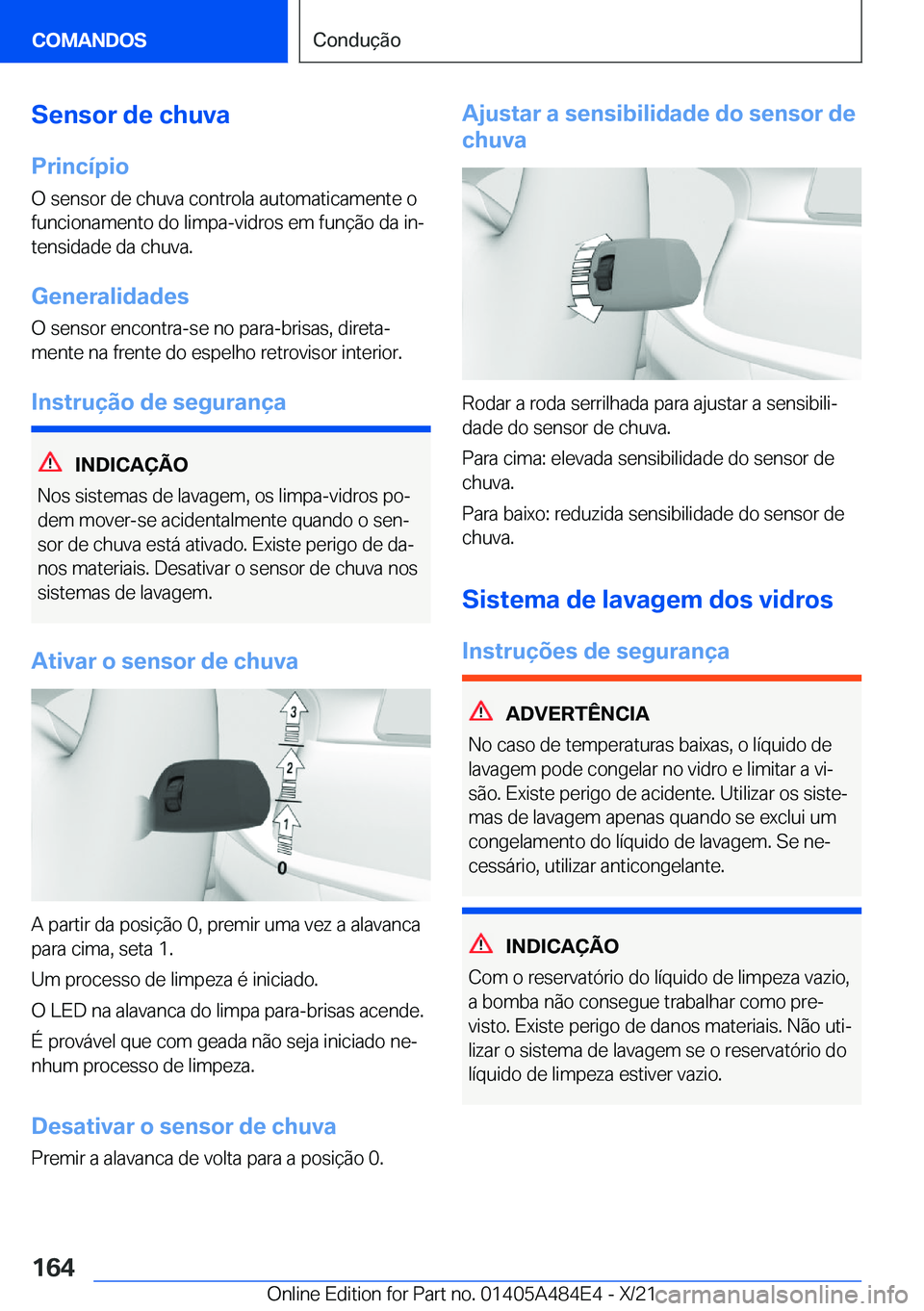 COMANDOS

Condução

Sensor de chuva

Princípio

O sensor de chuva controla automaticamente o funcionamento do limpa-vidros em função da intensidade da chuva.

Generalidades

O sensor encontra-se no para-brisas, diretamente na frente do espelho retrovisor interior.

Instrução de segurança

INDICAÇÃO

Nos sistemas de lavagem, os limpa-vidros podem mover-se acidentalmente quando o sensor de chuva está ativado. Existe perigo de danos materiais. Desativar o sensor de chuva nos sistemas de lavagem.

Ativar o sensor de chuva

3
2
1
0

A partir da posição 0, premir uma vez a alavanca para cima, seta 1.

Um processo de limpeza é iniciado.

O LED na alavanca do limpa para-brisas acende.

É provável que com geada não seja iniciado nenhum processo de limpeza.

Desativar o sensor de chuva

Premir a alavanca de volta para a posição 0.

Ajustar a sensibilidade do sensor de chuva

Rodar a roda serrilhada para ajustar a sensibilidade do sensor de chuva.

Para cima: elevada sensibilidade do sensor de chuva.

Para baixo: reduzida sensibilidade do sensor de chuva.

Sistema de lavagem dos vidros

Instruções de segurança

ADVERTÊNCIA

No caso de temperaturas baixas, o líquido de lavagem pode congelar no vidro e limitar a visão. Existe perigo de acidente. Utilizar os sistemas de lavagem apenas quando se exclui um congelamento do líquido de lavagem. Se necessário, utilizar anticongelante.

INDICAÇÃO

Com o reservatório do líquido de limpeza vazio, a bomba não consegue trabalhar como previsto. Existe perigo de danos materiais. Não utilizar o sistema de lavagem se o reservatório do líquido de limpeza estiver vazio.

164

Online Edition for Part no. 01405A484E4 - X/21

carmanualsonline.info