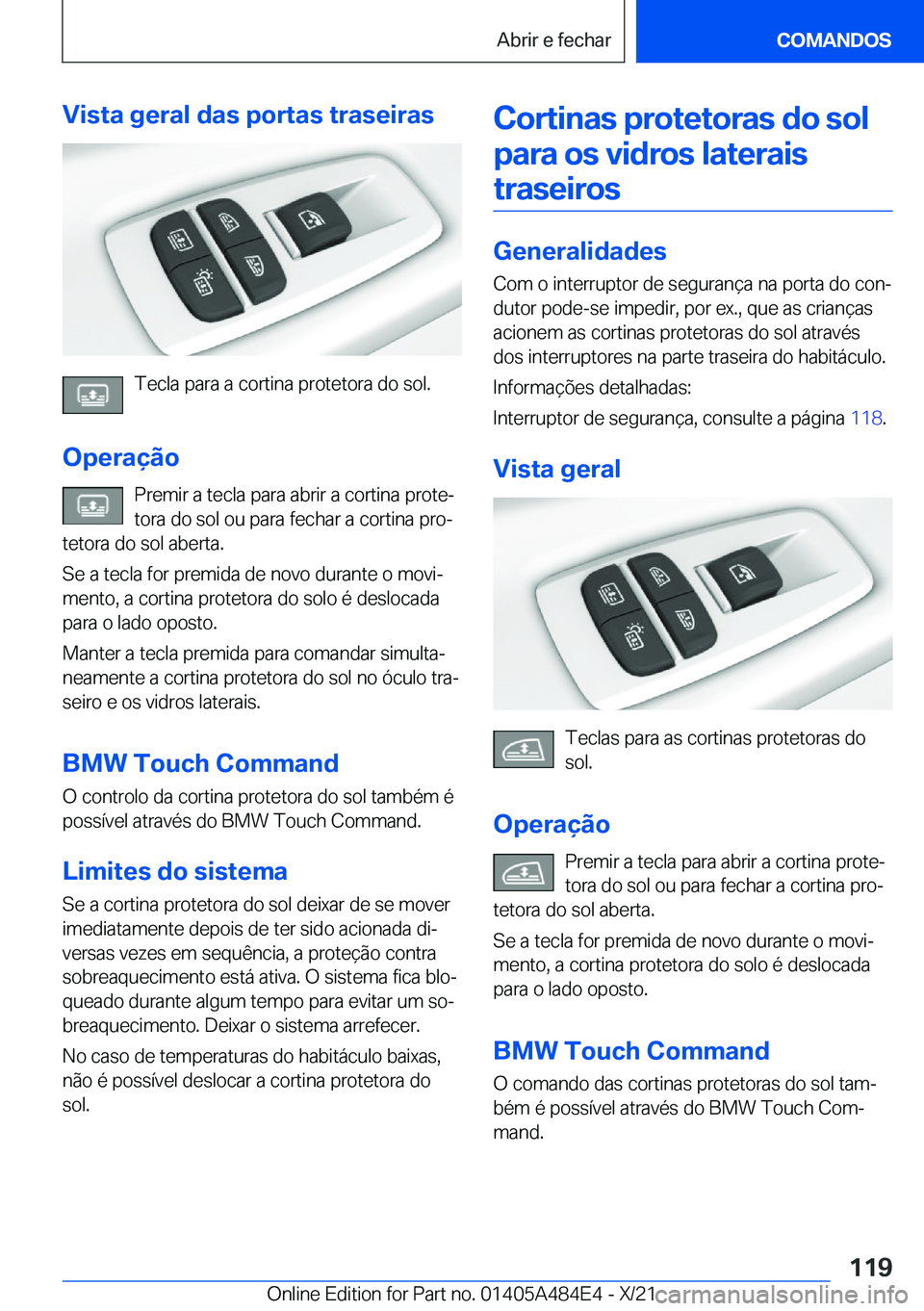 Abrir e fechar

COMANDOS

Vista geral das portas traseiras

Tecla para a cortina protetora do sol.

Operação

Premir a tecla para abrir a cortina protetora do sol ou para fechar a cortina protetora do sol aberta.

Se a tecla for premida de novo durante o movimento, a cortina protetora do solo é deslocada para o lado oposto.

Manter a tecla premida para comandar simultaneamente a cortina protetora do sol no óculo traseiro e os vidros laterais.

BMW Touch Command

O controlo da cortina protetora do sol também é possível através do BMW Touch Command.

Limites do sistema

Se a cortina protetora do sol deixar de se mover imediatamente depois de ter sido acionada diversas vezes em sequência, a proteção contra sobreaquecimento está ativa. O sistema fica bloqueado durante algum tempo para evitar um sobreaquecimento. Deixar o sistema arrefecer.

No caso de temperaturas do habitáculo baixas, não é possível deslocar a cortina protetora do sol.

Cortinas protetoras do sol para os vidros laterais traseiros

Generalidades

Com o interruptor de segurança na porta do condutor pode-se impedir, por ex., que as crianças acionem as cortinas protetoras do sol através dos interruptores na parte traseira do habitáculo.

Informações detalhadas:

Interruptor de segurança, consulte a página 118.

Vista geral

Teclas para as cortinas protetoras do sol.

Operação

Premir a tecla para abrir a cortina protetora do sol ou para fechar a cortina protetora do sol aberta.

Se a tecla for premida de novo durante o movimento, a cortina protetora do solo é deslocada para o lado oposto.

BMW Touch Command

O comando das cortinas protetoras do sol também é possível através do BMW Touch Command.

119

Online Edition for Part no. 01405A484E4 - X/21 carmanualsonline.info