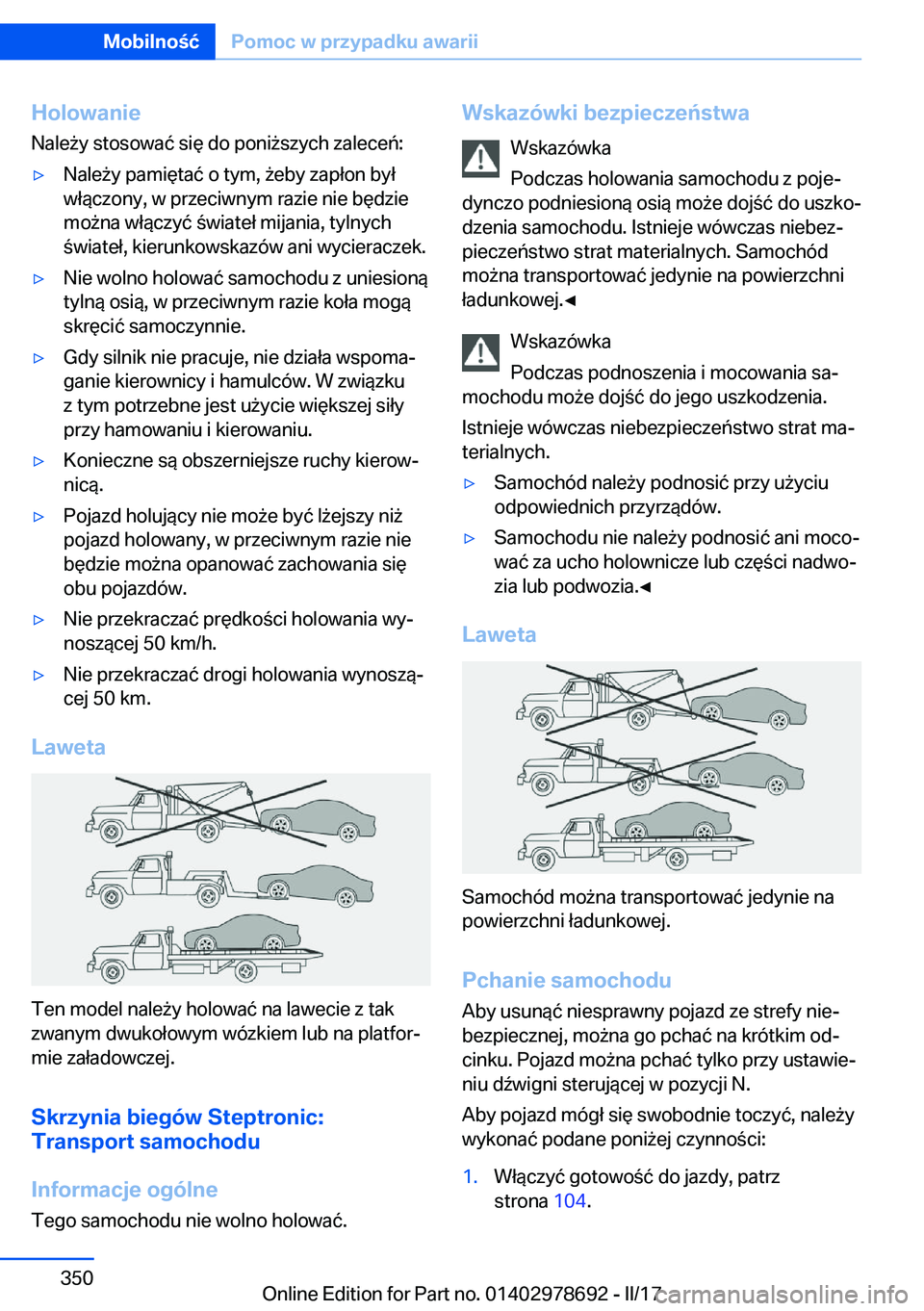 Mobilność Pomoc w przypadku awarii

Holowanie
Należy stosować się do poniższych zaleceń:

▷ Należy pamiętać o tym, żeby zapłon był włączony, w przeciwnym razie nie będzie można włączyć świateł mijania, tylnych świateł, kierunkowskazów ani wycieraczek.

▷ Nie wolno holować samochodu z uniesioną tylną osią, w przeciwnym razie koła mogą skręcić samoczynnie.

▷ Gdy silnik nie pracuje, nie działa wspomaganie kierownicy i hamulców. W związku z tym potrzebne jest użycie większej siły przy hamowaniu i kierowaniu.

▷ Konieczne są obszerniejsze ruchy kierownicą.

▷ Pojazd holujący nie może być lżejszy niż pojazd holowany, w przeciwnym razie nie będzie można opanować zachowania się obu pojazdów.

▷ Nie przekraczać prędkości holowania wynoszącej 50 km/h.

▷ Nie przekraczać drogi holowania wynoszącej 50 km.

Laweta

Ten model należy holować na lawecie z tak zwanym dwukołowym wózkiem lub na platformie załadowczej.

Skrzynia biegów Steptronic: Transport samochodu

Informacje ogólne
Tego samochodu nie wolno holować.

Wskazówki bezpieczeństwa

Wskazówka
Podczas holowania samochodu z pojedynczo podniesioną osią może dojść do uszkodzenia samochodu. Istnieje wówczas niebezpieczeństwo strat materialnych. Samochód można transportować jedynie na powierzchni ładunkowej.◄

Wskazówka
Podczas podnoszenia i mocowania samochodu może dojść do jego uszkodzenia.
Istnieje wówczas niebezpieczeństwo strat materialnych.

▷ Samochód należy podnosić przy użyciu odpowiednich przyrządów.

▷ Samochodu nie należy podnosić ani mocować za ucho holownicze lub części nadwozia lub podwozia.◄

Laweta

Samochód można transportować jedynie na powierzchni ładunkowej.

Pchanie samochodu
Aby usunąć niesprawny pojazd ze strefy niebezpiecznej, można go pchać na krótkim odcinku. Pojazd można pchać tylko przy ustawieniu dźwigni sterującej w pozycji N.
Aby pojazd mógł się swobodnie toczyć, należy wykonać podane poniżej czynności:

1. Włączyć gotowość do jazdy, patrz strona 104.

350

Online Edition for Part no. 01402978692 - II/17

carmanualsonline.info