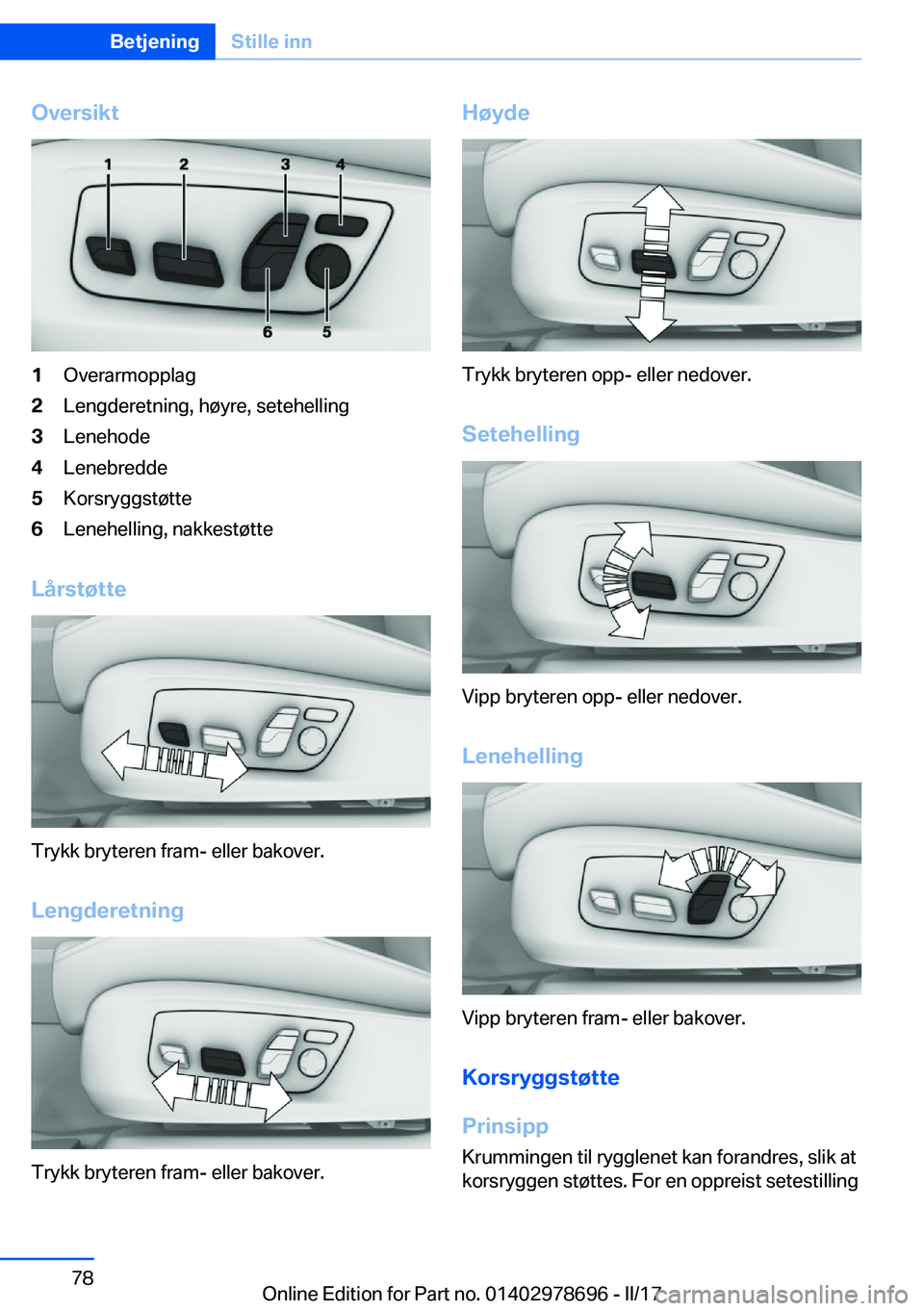 Betjening Stille inn

Oversikt

1 2 3 4

6 5

1 Overarmopplag
2 Lengderetning, høyre, setehelling
3 Lenehode
4 Lenebredde
5 Korsryggstøtte
6 Lenehelling, nakkestøtte

Lårstøtte

Trykk bryteren fram- eller bakover.

Lengderetning

Trykk bryteren fram- eller bakover.

Høyde

Trykk bryteren opp- eller nedover.

Setehelling

Vipp bryteren opp- eller nedover.

Lenehelling

Vipp bryteren fram- eller bakover.

Korsryggstøtte

Prinsipp

Krummingen til rygglenet kan forandres, slik at korsryggen støttes. For en oppreist setestilling

78

Online Edition for Part no. 01402978696 - II/17

carmanualsonline.info