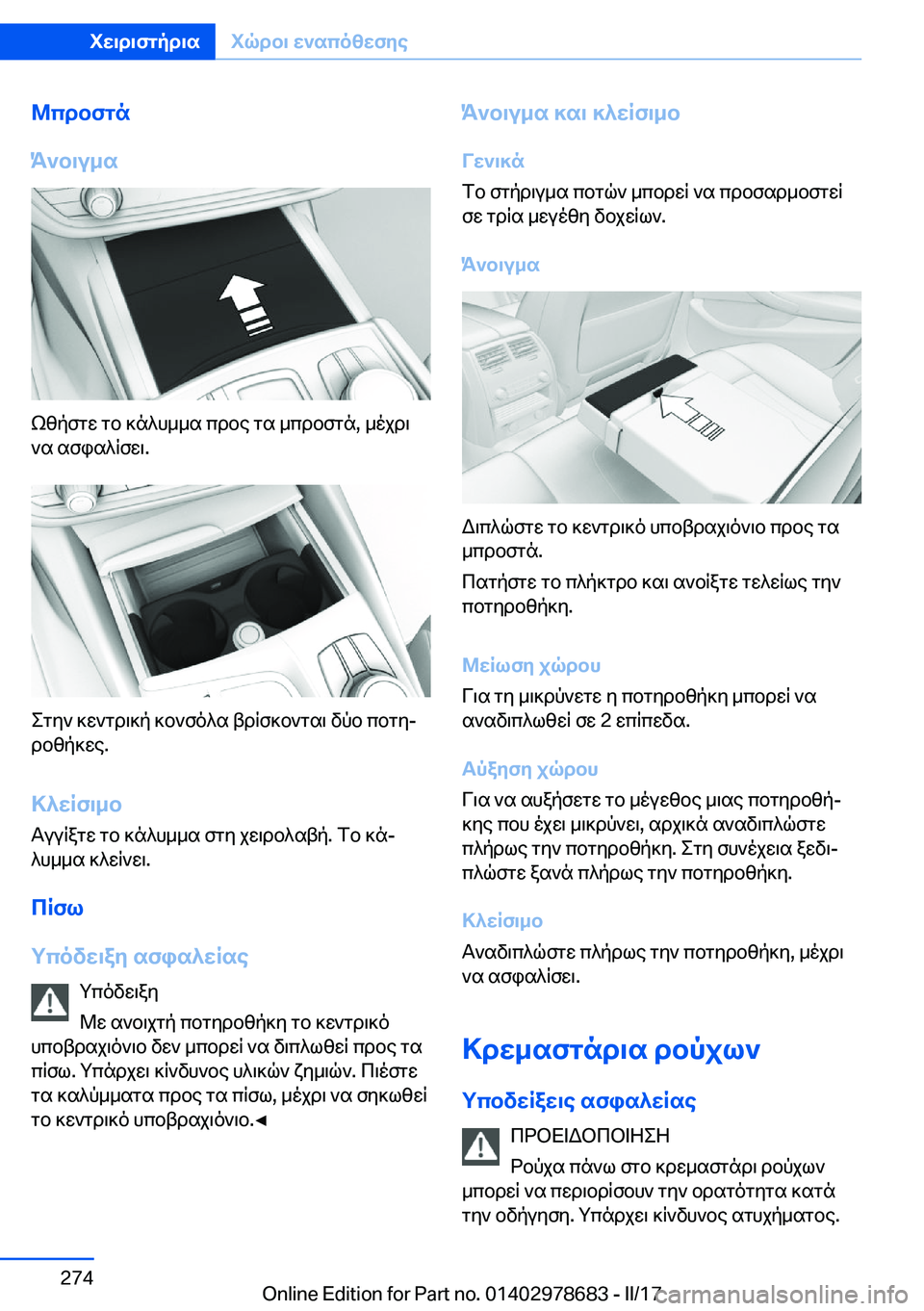 Χειριστήρια Χώροι εναπόθεσης

Μπροστά

Άνοιγμα

Ωθήστε το κάλυμμα προς τα μπροστά, μέχρι να ασφαλίσει.

Στην κεντρική κονσόλα βρίσκονται δύο ποτηροθήκες.

Κλείσιμο

Αγγίξτε το κάλυμμα στη χειρολαβή. Το κάλυμμα κλείνει.

Πίσω

Υπόδειξη ασφαλείας

Υπόδειξη

Με ανοιχτή ποτηροθήκη το κεντρικό υποβραχιόνιο δεν μπορεί να διπλωθεί προς τα πίσω. Υπάρχει κίνδυνος υλικών ζημιών. Πιέστε τα καλύμματα προς τα πίσω, μέχρι να σηκωθεί το κεντρικό υποβραχιόνιο.◄

Άνοιγμα και κλείσιμο

Γενικά

Το στήριγμα ποτών μπορεί να προσαρμοστεί σε τρία μεγέθη δοχείων.

Άνοιγμα

Διπλώστε το κεντρικό υποβραχιόνιο προς τα μπροστά.

Πατήστε το πλήκτρο και ανοίξτε τελείως την ποτηροθήκη.

Μείωση χώρου

Για τη μικρύνετε η ποτηροθήκη μπορεί να αναδιπλωθεί σε 2 επίπεδα.

Αύξηση χώρου

Για να αυξήσετε το μέγεθος μιας ποτηροθήκης που έχει μικρύνει, αρχικά αναδιπλώστε πλήρως την ποτηροθήκη. Στη συνέχεια ξεδιπλώστε ξανά πλήρως την ποτηροθήκη.

Κλείσιμο

Αναδιπλώστε πλήρως την ποτηροθήκη, μέχρι να ασφαλίσει.

Κρεμαστάρια ρούχων

Υποδείξεις ασφαλείας

ΠΡΟΕΙΔΟΠΟΙΗΣΗ

Ρούχα πάνω στο κρεμαστάρι ρούχων μπορεί να περιορίσουν την ορατότητα κατά την οδήγηση. Υπάρχει κίνδυνος ατυχήματος.

274

Online Edition for Part no. 01402978683 - II/17

carmanualsonline.info