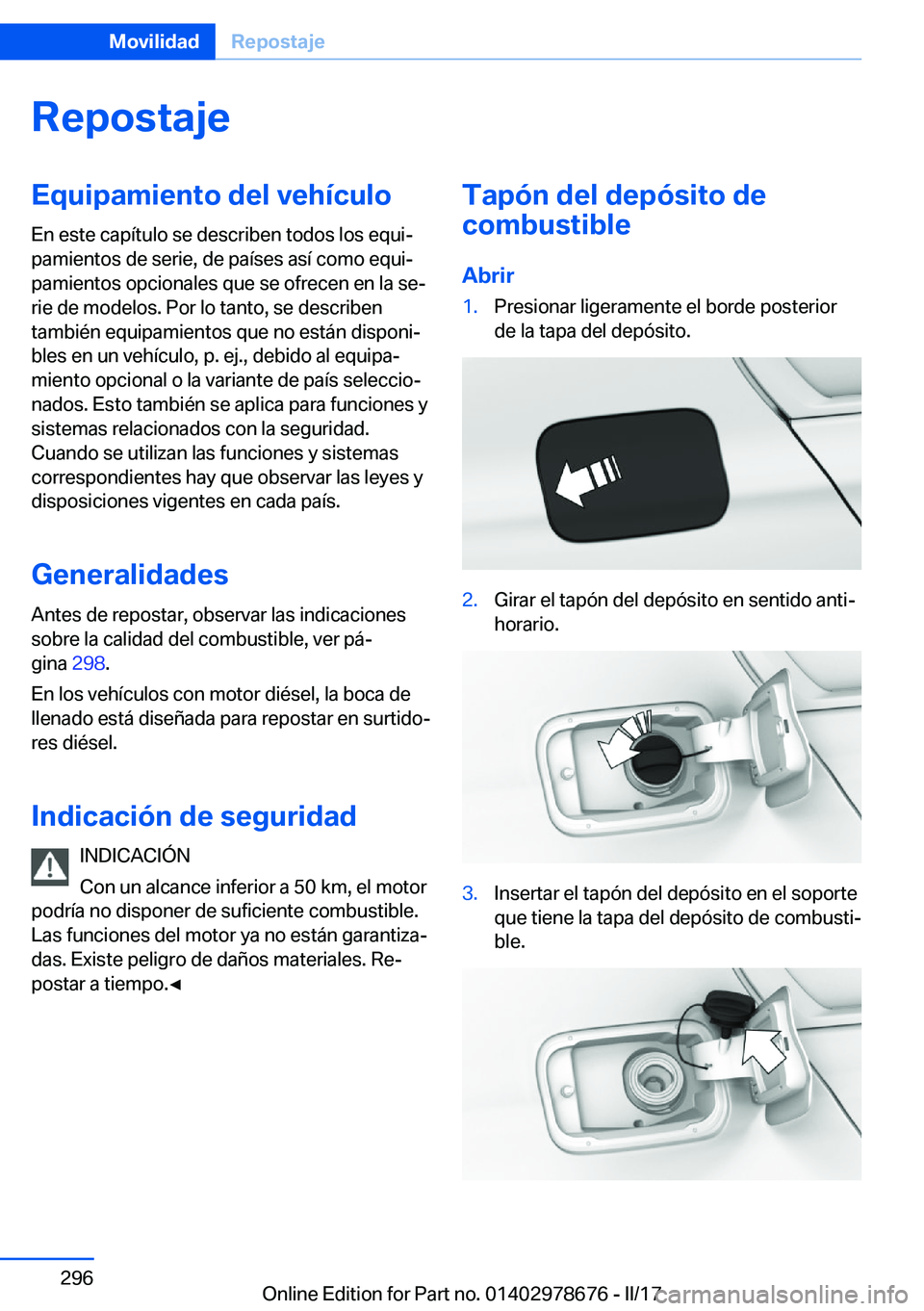 Movilidad Repostaje

Repostaje

Equipamiento del vehículo

En este capítulo se describen todos los equipamientos de serie, de países así como equipamientos opcionales que se ofrecen en la serie de modelos. Por lo tanto, se describen también equipamientos que no están disponibles en un vehículo, p. ej., debido al equipamiento opcional o la variante de país seleccionados. Esto también se aplica para funciones y sistemas relacionados con la seguridad. Cuando se utilizan las funciones y sistemas correspondientes hay que observar las leyes y disposiciones vigentes en cada país.

Generalidades

Antes de repostar, observar las indicaciones sobre la calidad del combustible, ver página 298.

En los vehículos con motor diésel, la boca de llenado está diseñada para repostar en surtidores diésel.

Indicación de seguridad

INDICACIÓN

Con un alcance inferior a 50 km, el motor podría no disponer de suficiente combustible. Las funciones del motor ya no están garantizadas. Existe peligro de daños materiales. Repostar a tiempo.◄

Tapón del depósito de combustible

Abrir

1. Presionar ligeramente el borde posterior de la tapa del depósito.

2. Girar el tapón del depósito en sentido antihorario.

3. Insertar el tapón del depósito en el soporte que tiene la tapa del depósito de combustible.

296

Online Edition for Part no. 01402978676 - II/17

carmanualsonline.info