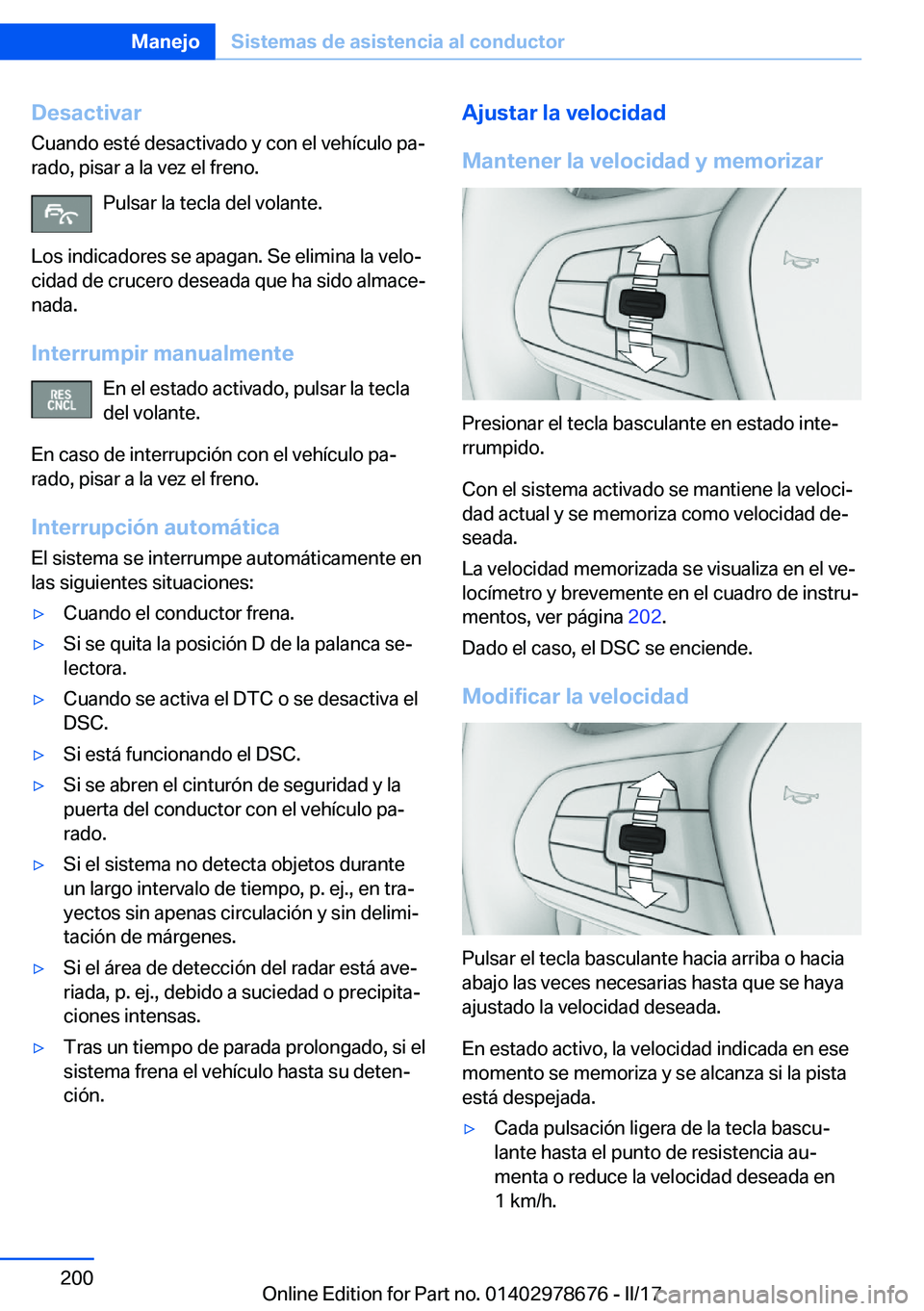 Manejo Sistemas de asistencia al conductor

Desactivar
Cuando esté desactivado y con el vehículo parado, pisar a la vez el freno.

Pulsar la tecla del volante.

Los indicadores se apagan. Se elimina la velocidad de crucero deseada que ha sido almacenada.

Interrumpir manualmente
RES CNCL
En el estado activado, pulsar la tecla del volante.

En caso de interrupción con el vehículo parado, pisar a la vez el freno.

Interrupción automática
El sistema se interrumpe automáticamente en las siguientes situaciones:
▷ Cuando el conductor frena.
▷ Si se quita la posición D de la palanca selectora.
▷ Cuando se activa el DTC o se desactiva el DSC.
▷ Si está funcionando el DSC.
▷ Si se abren el cinturón de seguridad y la puerta del conductor con el vehículo parado.
▷ Si el sistema no detecta objetos durante un largo intervalo de tiempo, p. ej., en trayectos sin apenas circulación y sin delimitación de márgenes.
▷ Si el área de detección del radar está averiada, p. ej., debido a suciedad o precipitaciones intensas.
▷ Tras un tiempo de parada prolongado, si el sistema frena el vehículo hasta su detención.

Ajustar la velocidad

Mantener la velocidad y memorizar

Presionar el tecla basculante en estado interrumpido.

Con el sistema activado se mantiene la velocidad actual y se memoriza como velocidad deseada.
La velocidad memorizada se visualiza en el velocímetro y brevemente en el cuadro de instrumentos, ver página 202.
Dado el caso, el DSC se enciende.

Modificar la velocidad

Pulsar el tecla basculante hacia arriba o hacia abajo las veces necesarias hasta que se haya ajustado la velocidad deseada.

En estado activo, la velocidad indicada en ese momento se memoriza y se alcanza si la pista está despejada.
▷ Cada pulsación ligera de la tecla basculante hasta el punto de resistencia aumenta o reduce la velocidad deseada en 1 km/h.

200

Online Edition for Part no. 01402978676 - II/17 carmanualsonline.info