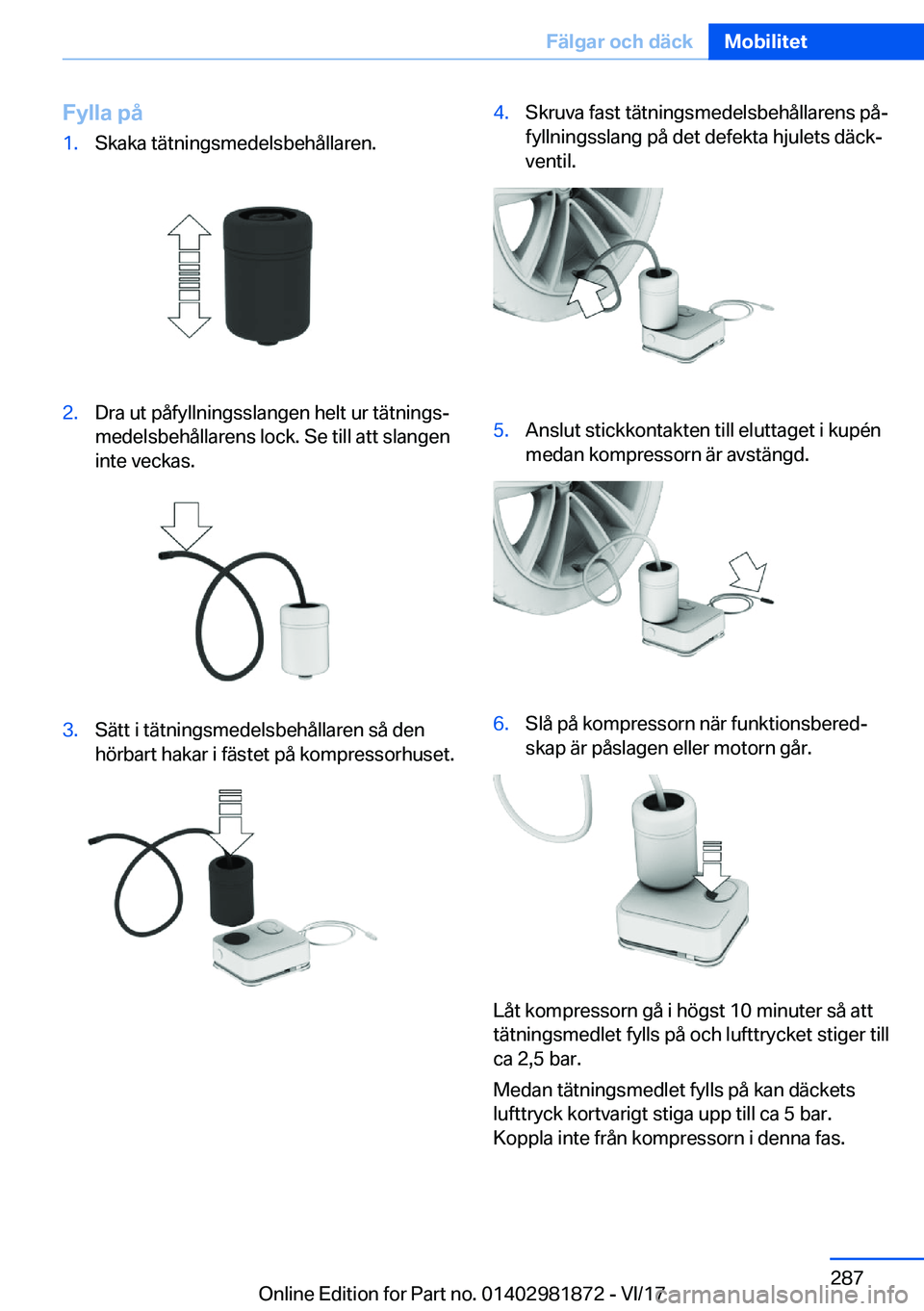 Fälgar och däck Mobilitet

Fylla på

1. Skaka tätningsmedelsbehållaren.

2. Dra ut påfyllningsslangen helt ur tätningsmedelsbehållarens lock. Se till att slangen inte veckas.

3. Sätt i tätningsmedelsbehållaren så den hörbart hakar i fästet på kompressorhuset.

4. Skruva fast tätningsmedelsbehållarens påfyllningsslang på det defekta hjulets däckventil.

5. Anslut stickkontakten till eluttaget i kupén medan kompressorn är avstängd.

6. Slå på kompressorn när funktionsberedskap är påslagen eller motorn går.

Låt kompressorn gå i högst 10 minuter så att tätningsmedlet fylls på och lufttrycket stiger till ca 2,5 bar.

Medan tätningsmedlet fylls på kan däckets lufttryck kortvarigt stiga upp till ca 5 bar. Koppla inte från kompressorn i denna fas.

287

Online Edition for Part no. 01402981872 - VI/17

carmanualsonline.info