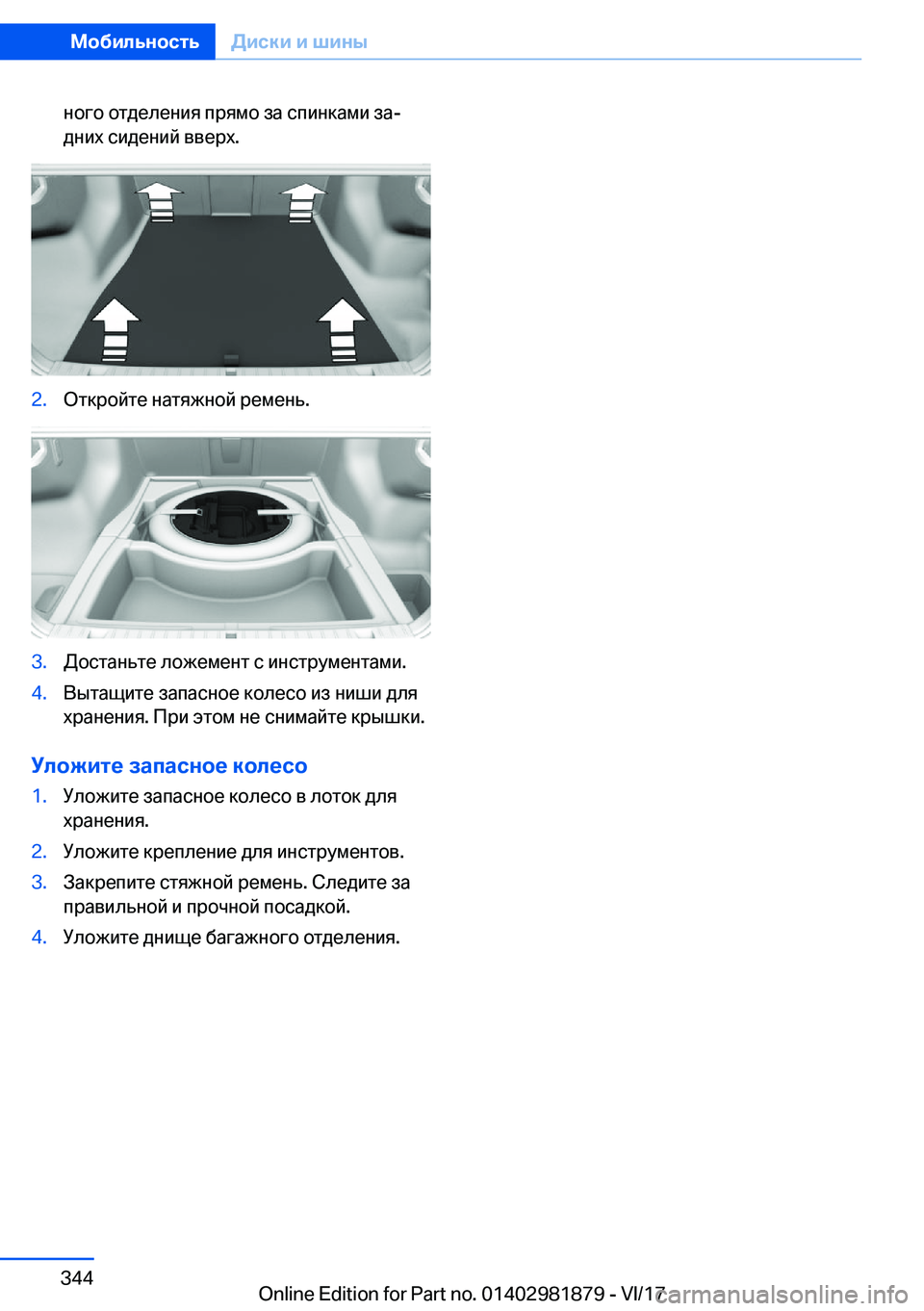 Мобильность Диски и шины

ного отделения прямо за спинками задних сидений вверх.

2. Откройте натяжной ремень.

3. Достаньте ложемент с инструментами.

4. Вытащите запасное колесо из ниши для хранения. При этом не снимайте крышки.

Уложите запасное колесо

1. Уложите запасное колесо в лоток для хранения.

2. Уложите крепление для инструментов.

3. Закрепите стяжной ремень. Следите за правильной и прочной посадкой.

4. Уложите днище багажного отделения.

344

Online Edition for Part no. 01402981879 - VI/17

carmanualsonline.info