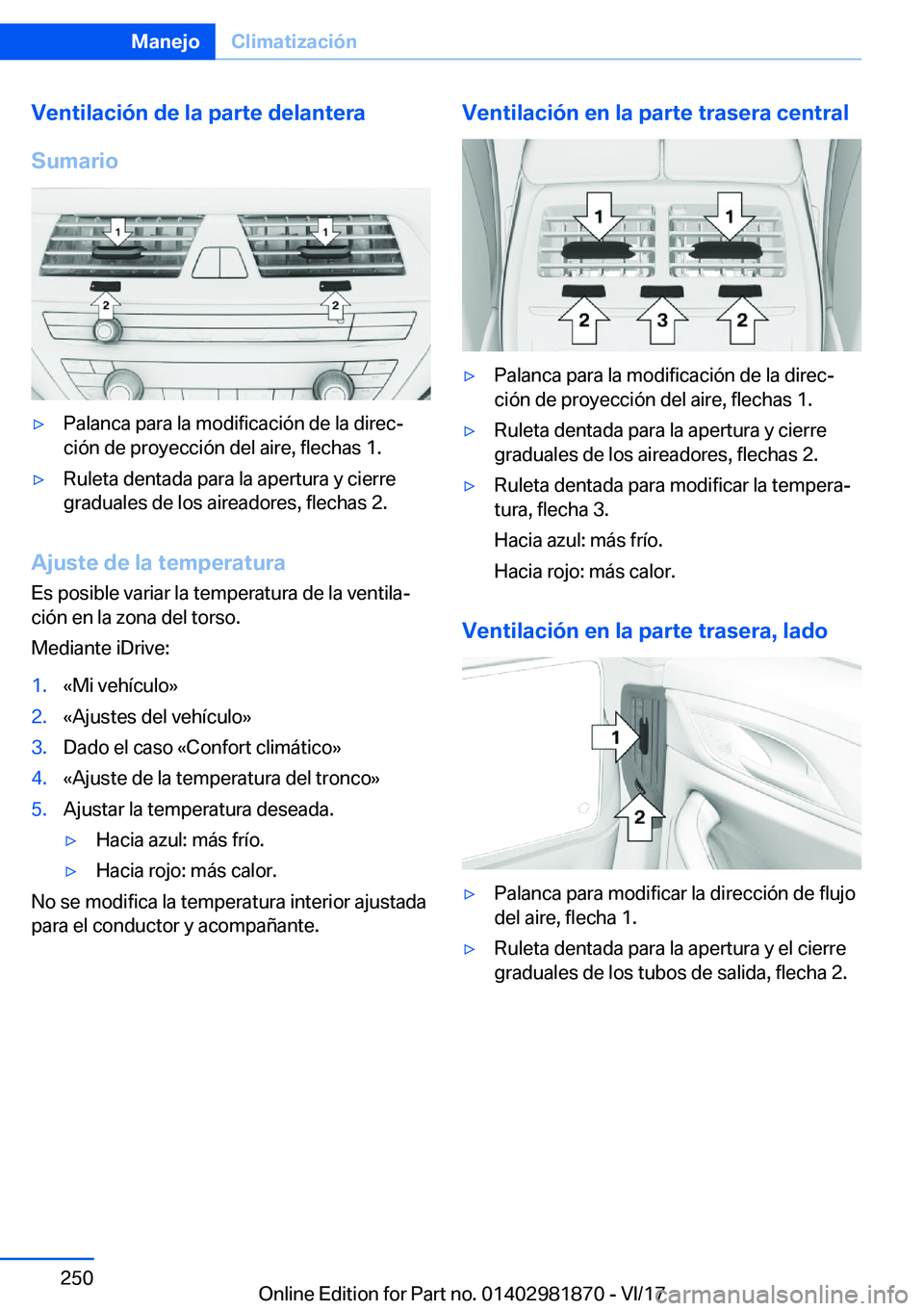 Manejo Climatización

Ventilación de la parte delantera

Sumario

1 1
2 2

▷ Palanca para la modificación de la dirección de proyección del aire, flechas 1.

▷ Ruleta dentada para la apertura y cierre graduales de los aireadores, flechas 2.

Ajuste de la temperatura

Es posible variar la temperatura de la ventilación en la zona del torso.

Mediante iDrive:

1. «Mi vehículo»
2. «Ajustes del vehículo»
3. Dado el caso «Confort climático»
4. «Ajuste de la temperatura del tronco»
5. Ajustar la temperatura deseada.
▷ Hacia azul: más frío.
▷ Hacia rojo: más calor.

No se modifica la temperatura interior ajustada para el conductor y acompañante.

Ventilación en la parte trasera central

1 1
2 3 2

▷ Palanca para la modificación de la dirección de proyección del aire, flechas 1.

▷ Ruleta dentada para la apertura y cierre graduales de los aireadores, flechas 2.

▷ Ruleta dentada para modificar la temperatura, flecha 3.

Hacia azul: más frío.

Hacia rojo: más calor.

Ventilación en la parte trasera, lado

1
2

▷ Palanca para modificar la dirección de flujo del aire, flecha 1.

▷ Ruleta dentada para la apertura y el cierre graduales de los tubos de salida, flecha 2.

250

Online Edition for Part no. 01402981870 - VI/17

carmanualsonline.info