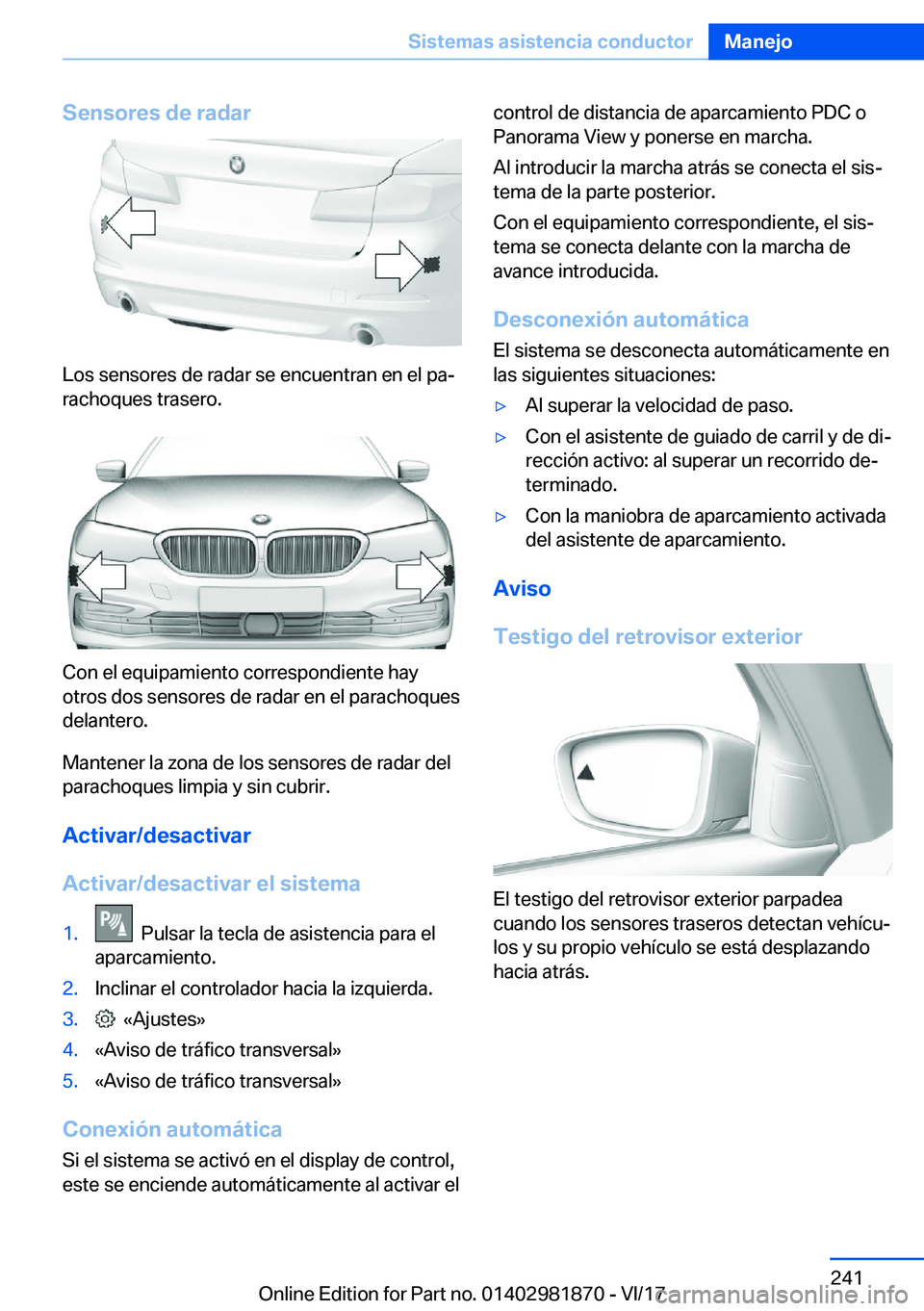 Sistemas asistencia conductor Manejo

Sensores de radar

Los sensores de radar se encuentran en el parachoques trasero.

Con el equipamiento correspondiente hay otros dos sensores de radar en el parachoques delantero.

Mantener la zona de los sensores de radar del parachoques limpia y sin cubrir.

Activar/desactivar

Activar/desactivar el sistema

1. Pulsar la tecla de asistencia para el aparcamiento.
2. Inclinar el controlador hacia la izquierda.
3. «Ajustes»
4. «Aviso de tráfico transversal»
5. «Aviso de tráfico transversal»

Conexión automática

Si el sistema se activó en el display de control, este se enciende automáticamente al activar el control de distancia de aparcamiento PDC o Panorama View y ponerse en marcha.

Al introducir la marcha atrás se conecta el sistema de la parte posterior.

Con el equipamiento correspondiente, el sistema se conecta delante con la marcha de avance introducida.

Desconexión automática

El sistema se desconecta automáticamente en las siguientes situaciones:

▷ Al superar la velocidad de paso.
▷ Con el asistente de guiado de carril y de dirección activo: al superar un recorrido determinado.
▷ Con la maniobra de aparcamiento activada del asistente de aparcamiento.

Aviso

Testigo del retrovisor exterior

El testigo del retrovisor exterior parpadea cuando los sensores traseros detectan vehículos y su propio vehículo se está desplazando hacia atrás.

241

Online Edition for Part no. 01402981870 - VI/17

carmanualsonline.info