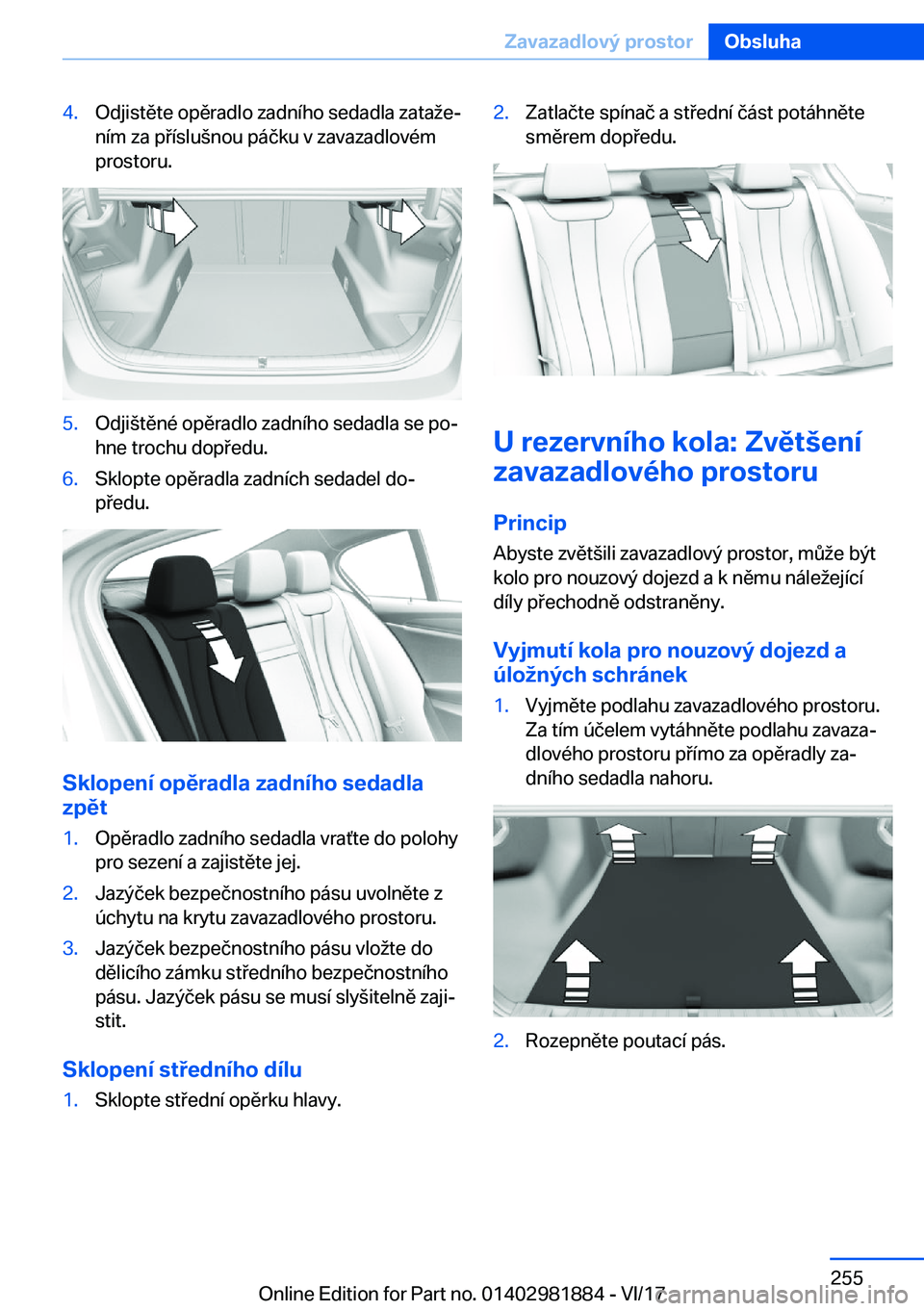 Zavazadlový prostor Obsluha

4. Odjistěte opěradlo zadního sedadla zatažením za příslušnou páčku v zavazadlovém prostoru.

5. Odjištěné opěradlo zadního sedadla se pohne trochu dopředu.

6. Sklopte opěradla zadních sedadel dopředu.

Sklopení opěradla zadního sedadla zpět

1. Opěradlo zadního sedadla vraťte do polohy pro sezení a zajistěte jej.

2. Jazýček bezpečnostního pásu uvolněte z úchytu na krytu zavazadlového prostoru.

3. Jazýček bezpečnostního pásu vložte do dělicího zámku středního bezpečnostního pásu. Jazýček pásu se musí slyšitelně zajistit.

Sklopení středního dílu

1. Sklopte střední opěrku hlavy.

2. Zatlačte spínač a střední část potáhněte směrem dopředu.

U rezervního kola: Zvětšení zavazadlového prostoru

Princip

Abyste zvětšili zavazadlový prostor, může být kolo pro nouzový dojezd a k němu náležející díly přechodně odstraněny.

Vyjmutí kola pro nouzový dojezd a úložných schránek

1. Vyjměte podlahu zavazadlového prostoru. Za tím účelem vytáhněte podlahu zavazadlového prostoru přímo za opěradly zadního sedadla nahoru.

2. Rozepněte poutací pás.

255

Online Edition for Part no. 01402981884 - VI/17

carmanualsonline.info