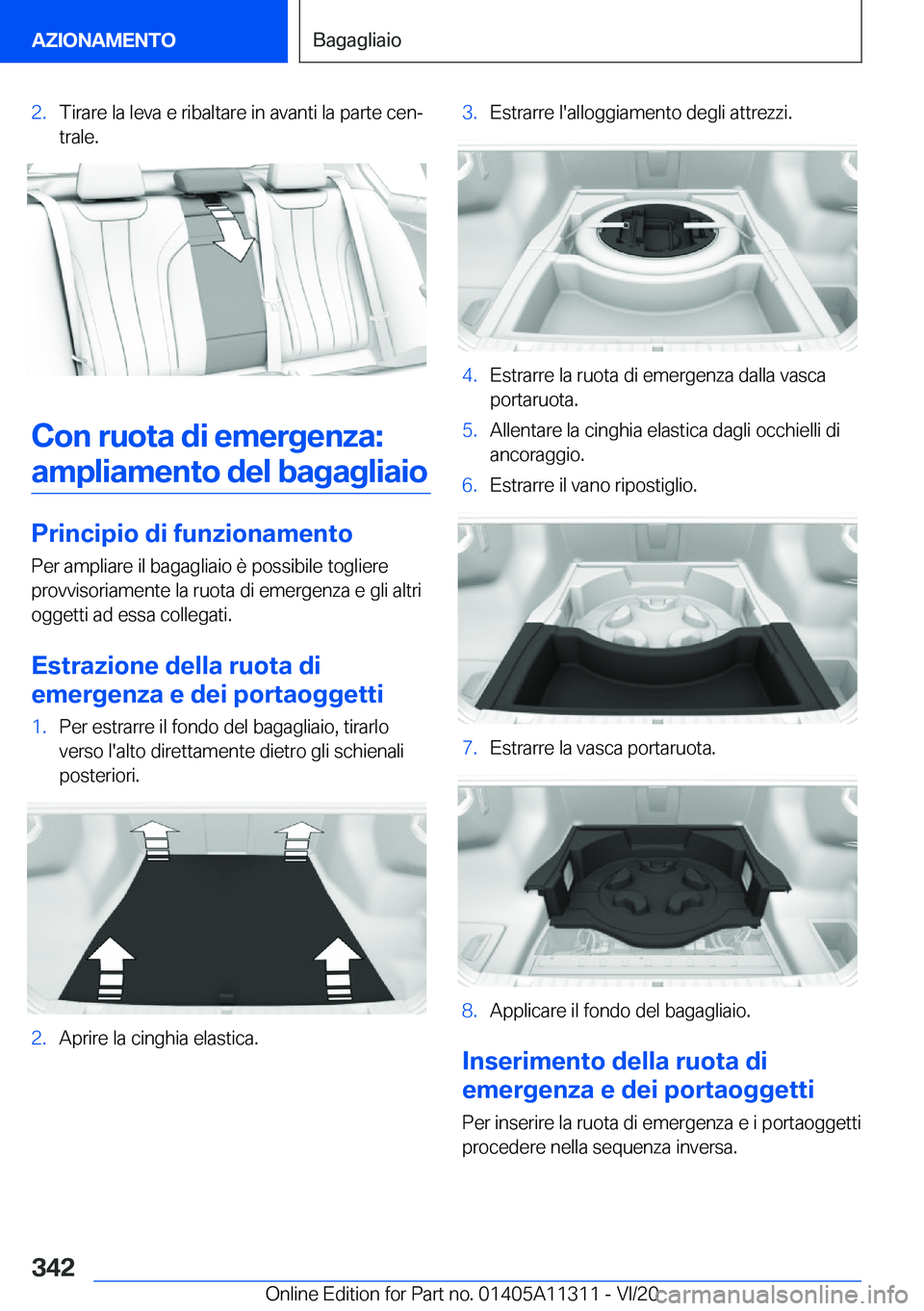 AZIONAMENTO

Bagagliaio

2. Tirare la leva e ribaltare in avanti la parte centrale.

Con ruota di emergenza: ampliamento del bagagliaio

Principio di funzionamento

Per ampliare il bagagliaio è possibile togliere provvisoriamente la ruota di emergenza e gli altri oggetti ad essa collegati.

Estrazione della ruota di emergenza e dei portaoggetti

1. Per estrarre il fondo del bagagliaio, tirarlo verso l'alto direttamente dietro gli schienali posteriori.

2. Aprire la cinghia elastica.

3. Estrarre l'alloggiamento degli attrezzi.

4. Estrarre la ruota di emergenza dalla vasca portaruota.

5. Allentare la cinghia elastica dagli occhielli di ancoraggio.

6. Estrarre il vano ripostiglio.

7. Estrarre la vasca portaruota.

8. Applicare il fondo del bagagliaio.

Inserimento della ruota di emergenza e dei portaoggetti

Per inserire la ruota di emergenza e i portaoggetti procedere nella sequenza inversa.

342

Online Edition for Part no. 01405A11311 - VI/20

carmanualsonline.info