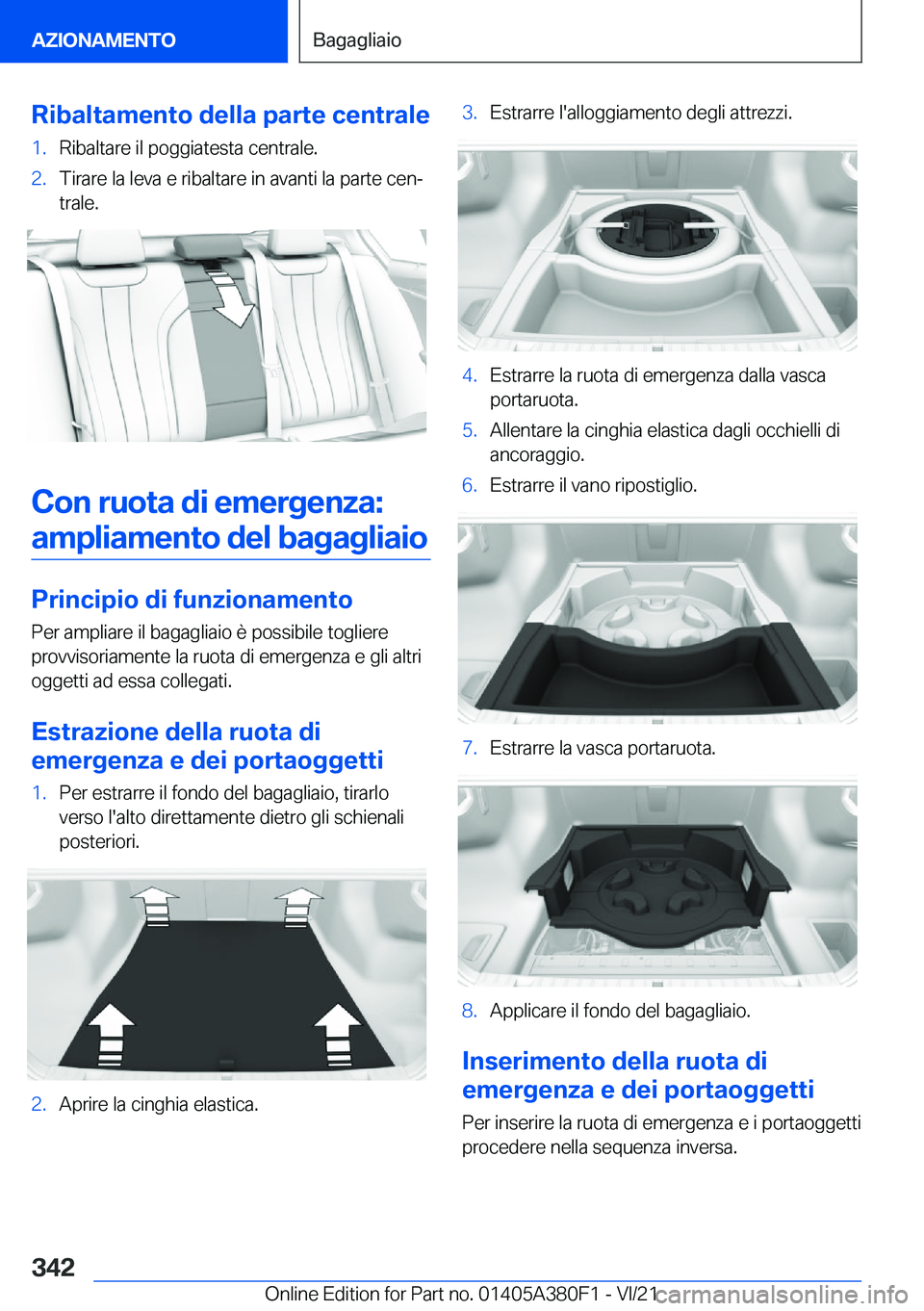 AZIONAMENTO

Bagagliaio

Ribaltamento della parte centrale

1. Ribaltare il poggiatesta centrale.

2. Tirare la leva e ribaltare in avanti la parte centrale.

Con ruota di emergenza: ampliamento del bagagliaio

Principio di funzionamento

Per ampliare il bagagliaio è possibile togliere provvisoriamente la ruota di emergenza e gli altri oggetti ad essa collegati.

Estrazione della ruota di emergenza e dei portaoggetti

1. Per estrarre il fondo del bagagliaio, tirarlo verso l'alto direttamente dietro gli schienali posteriori.

2. Aprire la cinghia elastica.

3. Estrarre l'alloggiamento degli attrezzi.

4. Estrarre la ruota di emergenza dalla vasca portaruota.

5. Allentare la cinghia elastica dagli occhielli di ancoraggio.

6. Estrarre il vano ripostiglio.

7. Estrarre la vasca portaruota.

8. Applicare il fondo del bagagliaio.

Inserimento della ruota di emergenza e dei portaoggetti

Per inserire la ruota di emergenza e i portaoggetti procedere nella sequenza inversa.

342

Online Edition for Part no. 01405A380F1 - VI/21

carmanualsonline.info