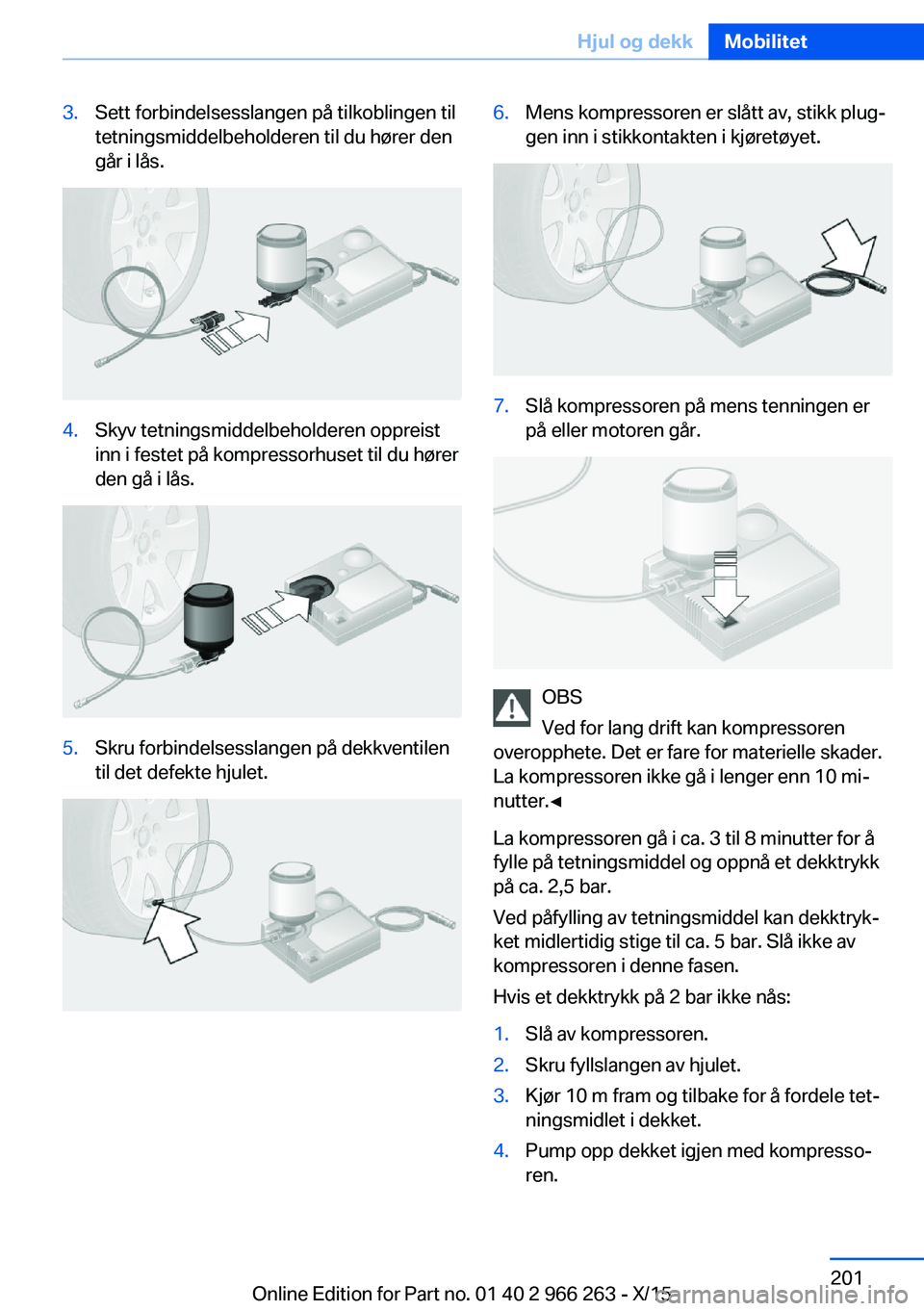 Hjul og dekk Mobilitet

3. Sett forbindelsesslangen på tilkoblingen til tetningsmiddelbeholderen til du hører den går i lås.

4. Skyv tetningsmiddelbeholderen oppreist inn i festet på kompressorhuset til du hører den gå i lås.

5. Skru forbindelsesslangen på dekkventilen til det defekte hjulet.

6. Mens kompressoren er slått av, stikk pluggen inn i stikkontakten i kjøretøyet.

7. Slå kompressoren på mens tenningen er på eller motoren går.

OBS
Ved for lang drift kan kompressoren overopphete. Det er fare for materielle skader. La kompressoren ikke gå i lenger enn 10 minutter.◄

La kompressoren gå i ca. 3 til 8 minutter for å fylle på tetningsmiddel og oppnå et dekktrykk på ca. 2,5 bar.

Ved påfylling av tetningsmiddel kan dekktrykket midlertidig stige til ca. 5 bar. Slå ikke av kompressoren i denne fasen.

Hvis et dekktrykk på 2 bar ikke nås:

1. Slå av kompressoren.
2. Skru fyllslangen av hjulet.
3. Kjør 10 m fram og tilbake for å fordele tetningsmidlet i dekket.
4. Pump opp dekket igjen med kompressoren.

201

Online Edition for Part no. 01 40 2 966 263 - X/15

carmanualsonline.info