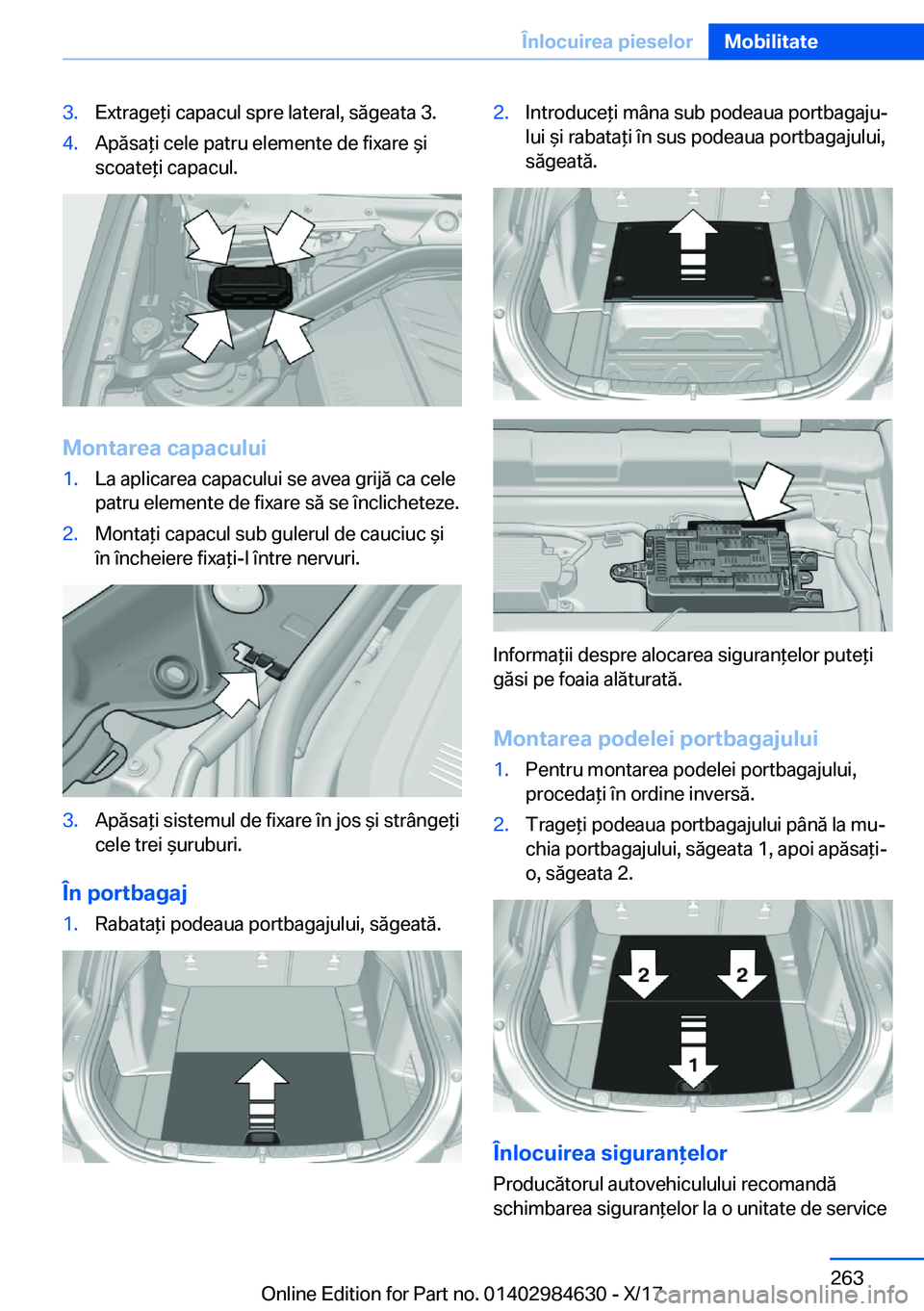 Înlocuirea pieselor Mobilitate

3. Extrageți capacul spre lateral, săgeata 3.

4. Apăsați cele patru elemente de fixare și scoateți capacul.

Montarea capacului

1. La aplicarea capacului se avea grijă ca cele patru elemente de fixare să se înclicheteze.

2. Montați capacul sub gulerul de cauciuc și în încheiere fixați-l între nervuri.

3. Apăsați sistemul de fixare în jos și strângeți cele trei șuruburi.

În portbagaj

1. Rabatați podeaua portbagajului, săgeată.

2. Introduceți mâna sub podeaua portbagajului și rabatați în sus podeaua portbagajului, săgeată.

Informații despre alocarea siguranțelor puteți găsi pe foaia alăturată.

Montarea podelei portbagajului

1. Pentru montarea podelei portbagajului, procedați în ordine inversă.

2. Trageți podeaua portbagajului până la muchia portbagajului, săgeata 1, apoi apăsați-o, săgeata 2.

2 2 1

Înlocuirea siguranțelor

Producătorul autovehiculului recomandă schimbarea siguranțelor la o unitate de service

263

Online Edition for Part no. 01402984630 - X/17 carmanualsonline.info