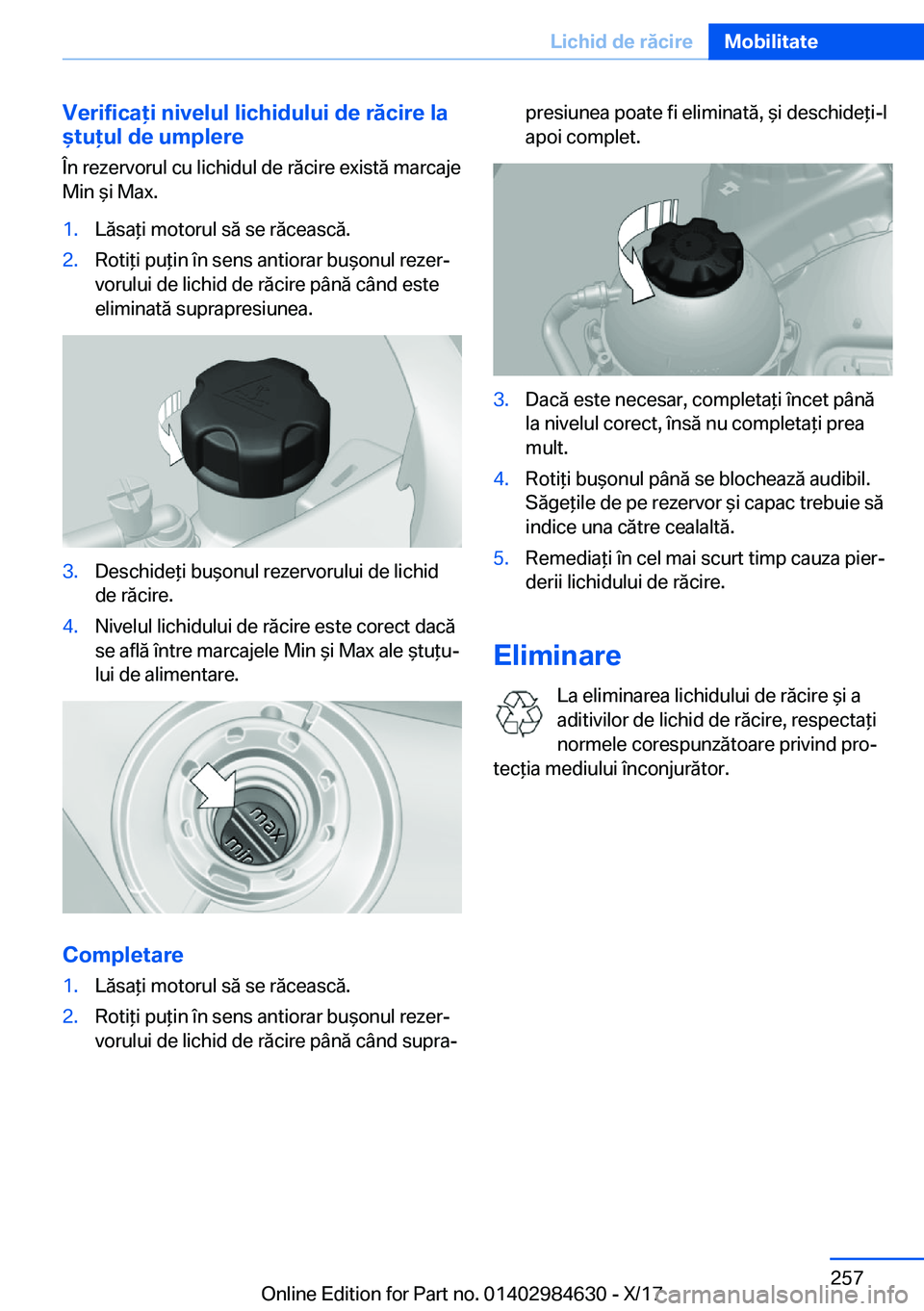 Lichid de răcire Mobilitate

Verificați nivelul lichidului de răcire la ștuțul de umplere

În rezervorul cu lichidul de răcire există marcaje Min și Max.

1. Lăsați motorul să se răcească.
2. Rotiți puțin în sens antiorar bușonul rezervorului de lichid de răcire până când este eliminată suprapresiunea.

3. Deschideți bușonul rezervorului de lichid de răcire.
4. Nivelul lichidului de răcire este corect dacă se află între marcajele Min și Max ale ștuțului de alimentare.

max
min

Completare

1. Lăsați motorul să se răcească.
2. Rotiți puțin în sens antiorar bușonul rezervorului de lichid de răcire până când suprapresiunea poate fi eliminată, și deschideți-l apoi complet.

3. Dacă este necesar, completați încet până la nivelul corect, însă nu completați prea mult.
4. Rotiți bușonul până se blochează audibil. Săgețile de pe rezervor și capac trebuie să indice una către cealaltă.
5. Remediați în cel mai scurt timp cauza pierderii lichidului de răcire.

Eliminare

La eliminarea lichidului de răcire și a aditivilor de lichid de răcire, respectați normele corespunzătoare privind protecția mediului înconjurător.

257
Online Edition for Part no. 01402984630 - X/17
carmanualsonline.info