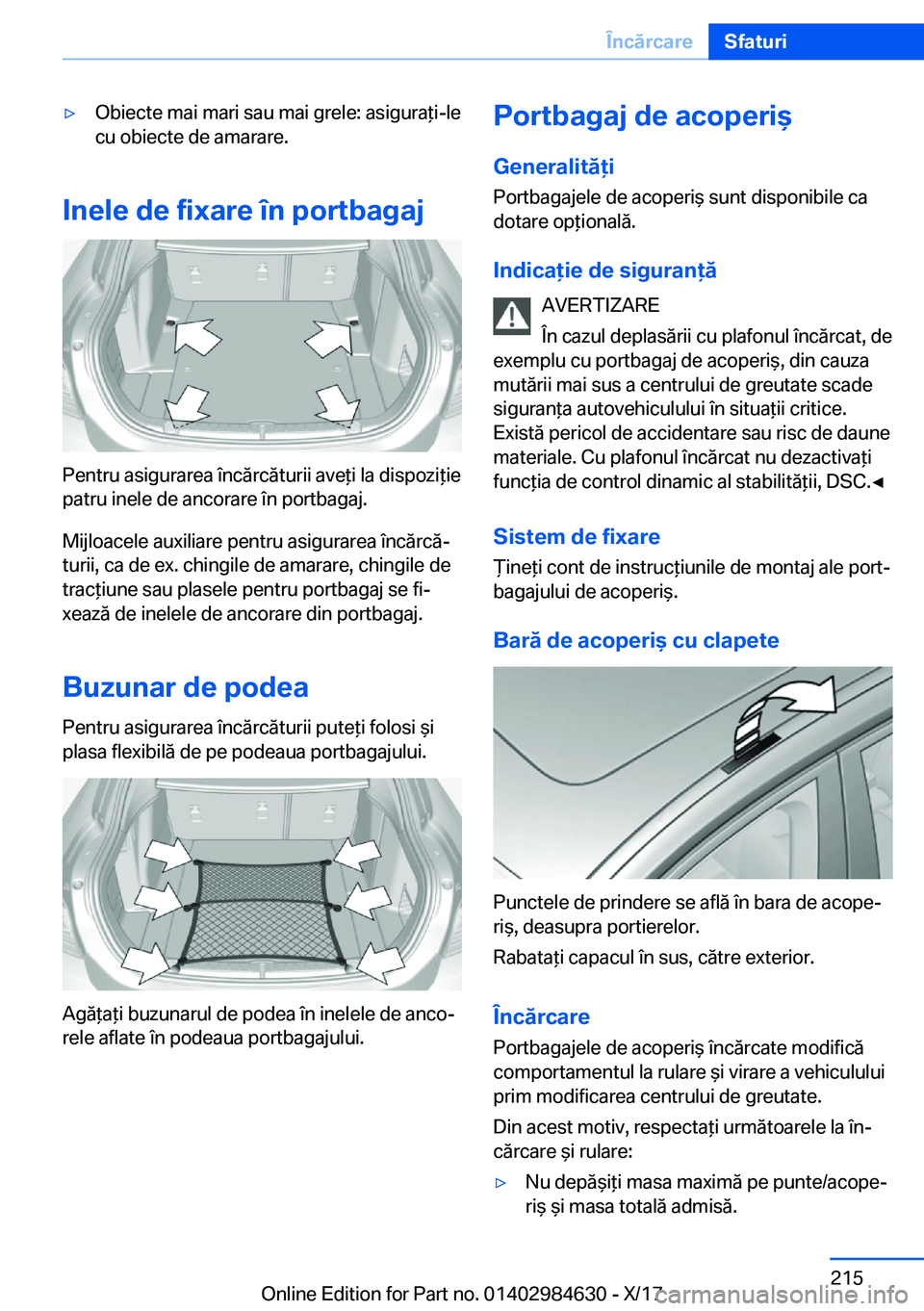 Încărcare Sfaturi

▷ Obiecte mai mari sau mai grele: asigurați-le cu obiecte de amarare.

Inele de fixare în portbagaj

Pentru asigurarea încărcăturii aveți la dispoziție patru inele de ancorare în portbagaj.

Mijloacele auxiliare pentru asigurarea încărcăturii, ca de ex. chingile de amarare, chingile de tracțiune sau plasele pentru portbagaj se fixează de inelele de ancorare din portbagaj.

Buzunar de podea

Pentru asigurarea încărcăturii puteți folosi și plasa flexibilă de pe podeaua portbagajului.

Agățați buzunarul de podea în inelele de ancorele aflate în podeaua portbagajului.

Portbagaj de acoperiș

Generalități

Portbagajele de acoperiș sunt disponibile ca dotare opțională.

Indicație de siguranță

AVERTIZARE

În cazul deplasării cu plafonul încărcat, de exemplu cu portbagaj de acoperiș, din cauza mutării mai sus a centrului de greutate scade siguranța autovehiculului în situații critice. Există pericol de accidentare sau risc de daune materiale. Cu plafonul încărcat nu dezactivați funcția de control dinamic al stabilității, DSC.◄

Sistem de fixare

Țineți cont de instrucțiunile de montaj ale portbagajului de acoperiș.

Bară de acoperiș cu clapete

Punctele de prindere se află în bara de acoperiș, deasupra portierelor.

Rabatați capacul în sus, către exterior.

Încărcare

Portbagajele de acoperiș încărcate modifică comportamentul la rulare și virare a vehiculului prim modificarea centrului de greutate.

Din acest motiv, respectați următoarele la încărcare și rulare:

▷ Nu depășiți masa maximă pe punte/acoperiș și masa totală admisă.

215

Online Edition for Part no. 01402984630 - X/17

carmanualsonline.info