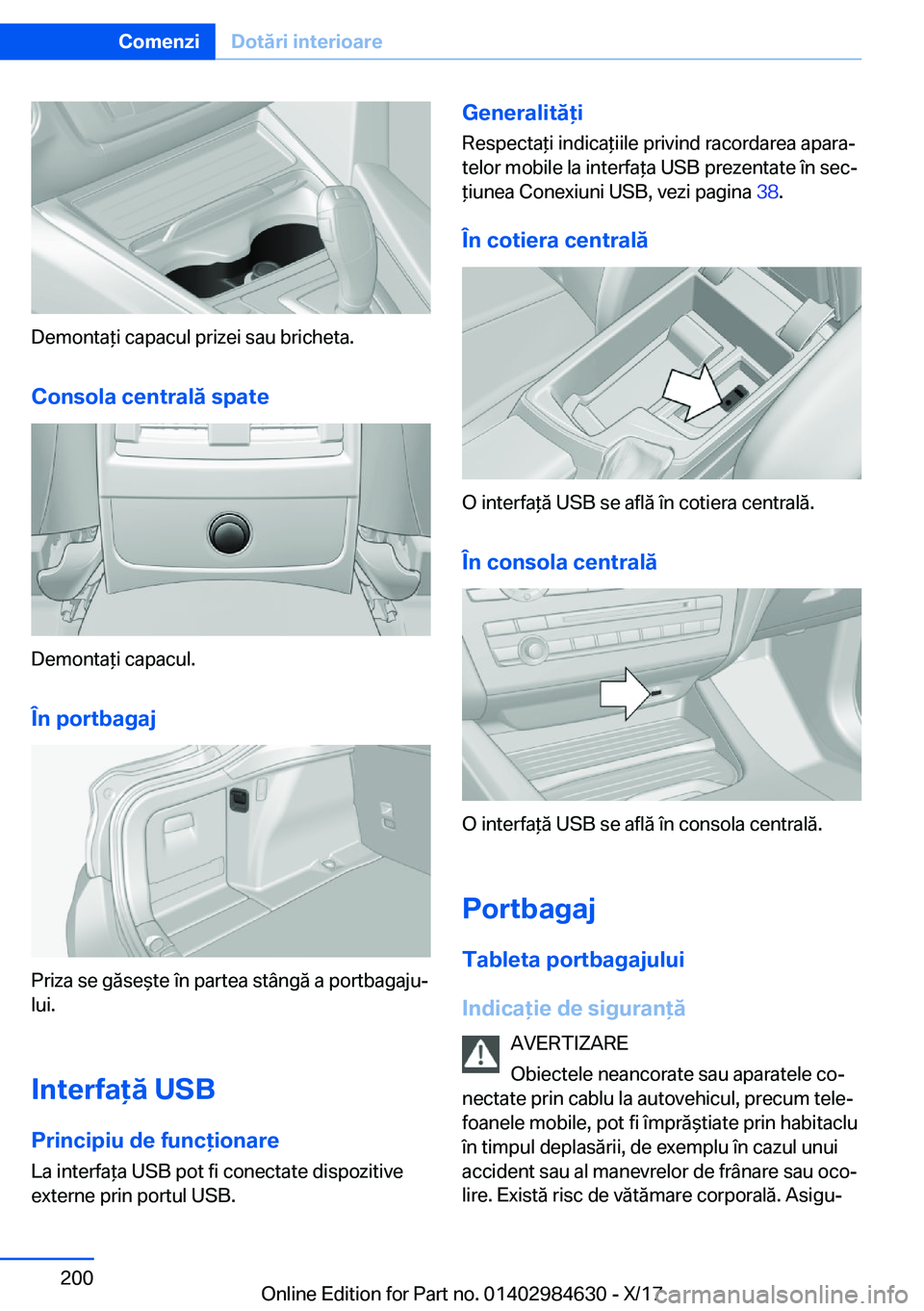 Comenzi Dotări interioare

Demontați capacul prizei sau bricheta.

Consola centrală spate

Demontați capacul.

În portbagaj

Priza se găsește în partea stângă a portbagajului.

Interfață USB

Principiu de funcționare

La interfața USB pot fi conectate dispozitive externe prin portul USB.

Generalități

Respectați indicațiile privind racordarea aparatelor mobile la interfața USB prezentate în secțiunea Conexiuni USB, vezi pagina 38.

În cotiera centrală

O interfață USB se află în cotiera centrală.

În consola centrală

O interfață USB se află în consola centrală.

Portbagaj

Tableta portbagajului

Indicație de siguranță

AVERTIZARE

Obiectele neancorate sau aparatele conectate prin cablu la autovehicul, precum telefoanele mobile, pot fi împrăștiate prin habitaclu în timpul deplasării, de exemplu în cazul unui accident sau al manevrelor de frânare sau ocolire. Există risc de vătămare corporală. Asigu-

200

Online Edition for Part no. 01402984630 - X/17

carmanualsonline.info