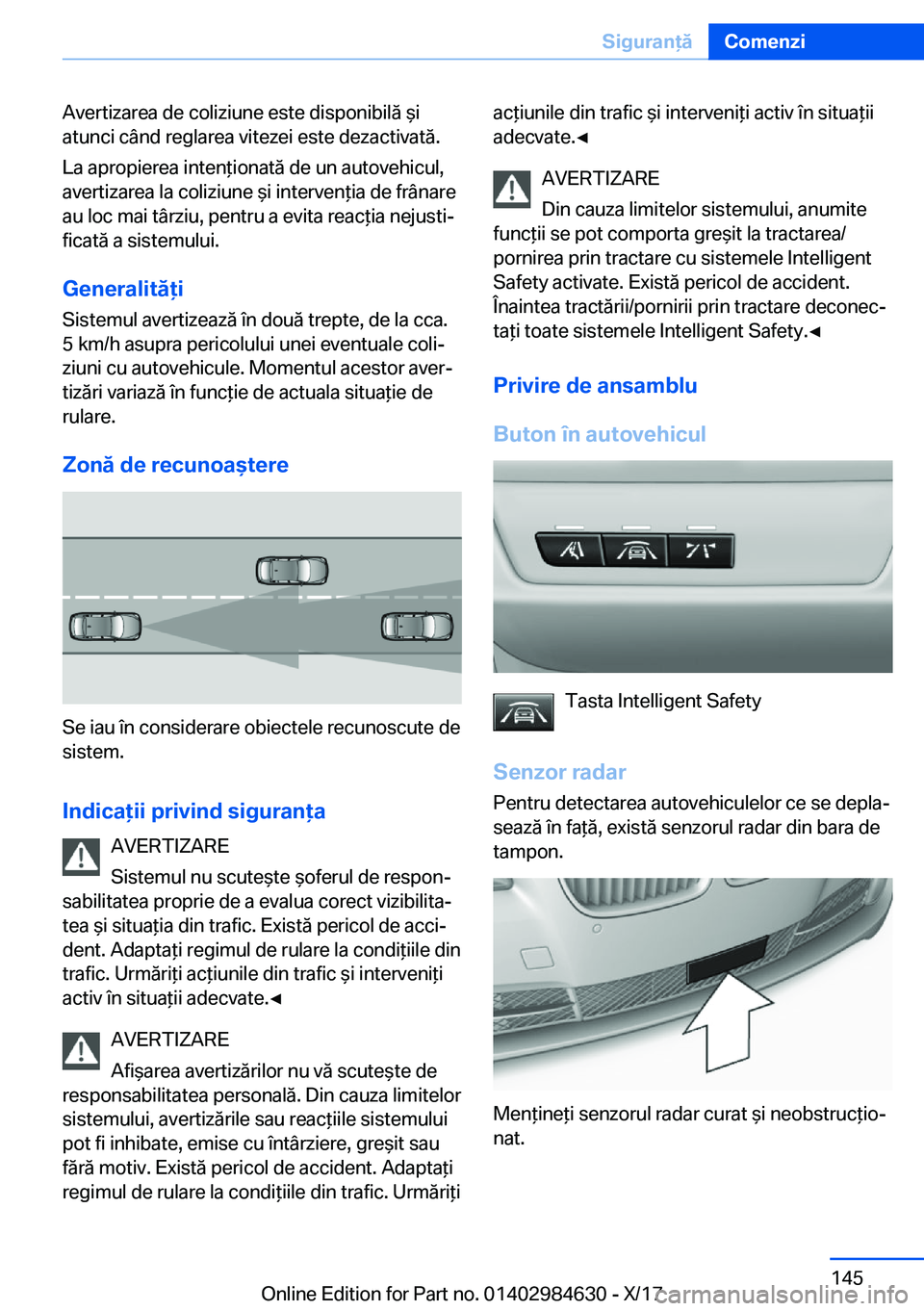 Siguranță Comenzi

Avertizarea de coliziune este disponibilă și atunci când reglarea vitezei este dezactivată.

La apropierea intenționată de un autovehicul, avertizarea la coliziune și intervenția de frânare au loc mai târziu, pentru a evita reacția nejustificată a sistemului.

Generalități

Sistemul avertizează în două trepte, de la cca. 5 km/h asupra pericolului unei eventuale coliziuni cu autovehicule. Momentul acestor avertizări variază în funcție de actuala situație de rulare.

Zonă de recunoaștere

Se iau în considerare obiectele recunoscute de sistem.

Indicații privind siguranța

AVERTIZARE

Sistemul nu scutește șoferul de responsabilitatea proprie de a evalua corect vizibilitatea și situația din trafic. Există pericol de accident. Adaptați regimul de rulare la condițiile din trafic. Urmăriți acțiunile din trafic și interveniți activ în situații adecvate.◄

AVERTIZARE

Afișarea avertizărilor nu vă scutește de responsabilitatea personală. Din cauza limitelor sistemului, avertizările sau reacțiile sistemului pot fi inhibate, emise cu întârziere, greșit sau fără motiv. Există pericol de accident. Adaptați regimul de rulare la condițiile din trafic. Urmăriți acțiunile din trafic și interveniți activ în situații adecvate.◄

AVERTIZARE

Din cauza limitelor sistemului, anumite funcții se pot comporta greșit la tractarea/pornirea prin tractare cu sistemele Intelligent Safety activate. Există pericol de accident. Înaintea tractării/pornirii prin tractare deconectați toate sistemele Intelligent Safety.◄

Privire de ansamblu

Buton în autovehicul

Tasta Intelligent Safety

Senzor radar

Pentru detectarea autovehiculelor ce se deplasează în față, există senzorul radar din bara de tampon.

Mențineți senzorul radar curat și neobstrucționat.

145

Online Edition for Part no. 01402984630 - X/17

carmanualsonline.info