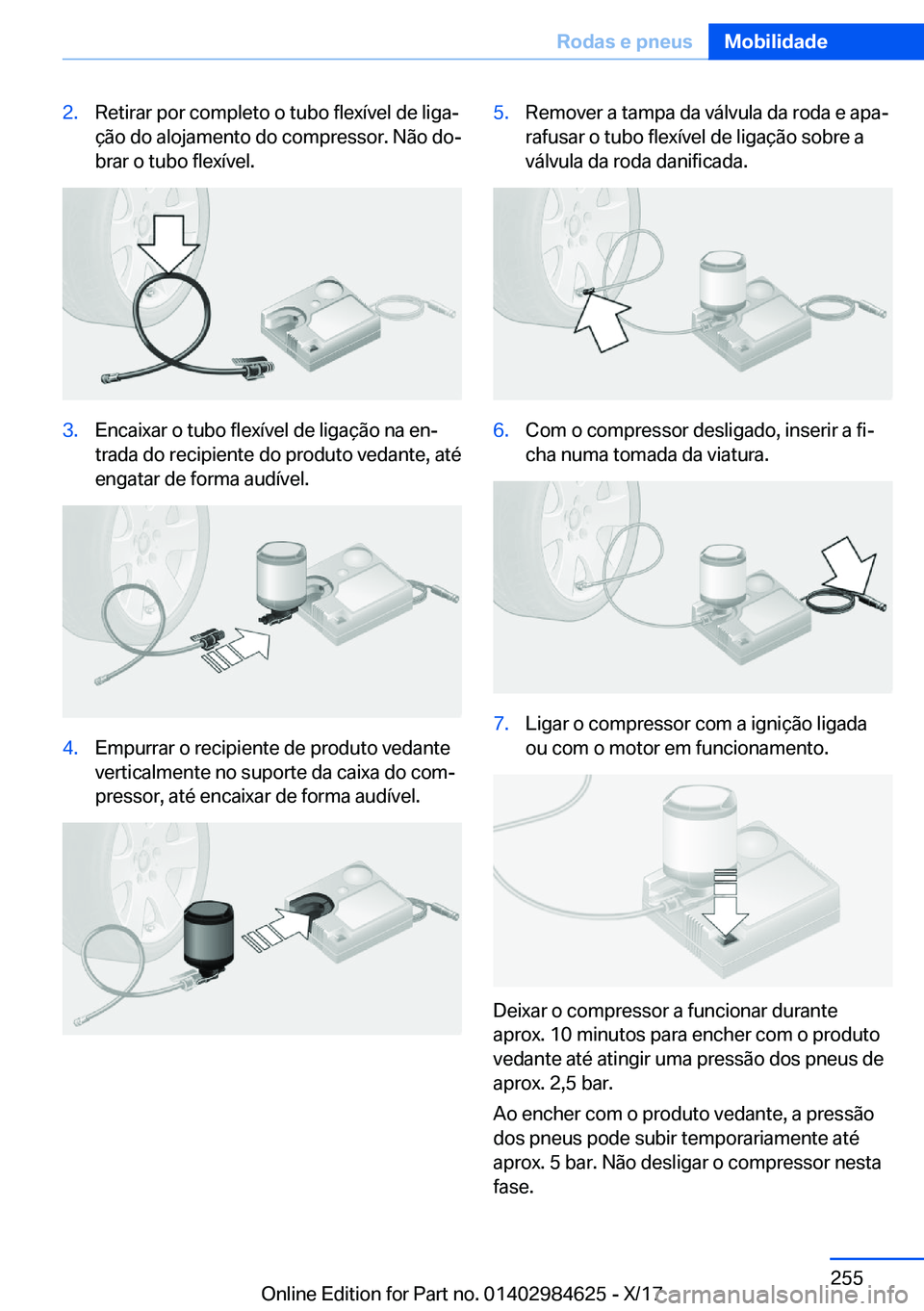 Rodas e pneus Mobilidade

2. Retirar por completo o tubo flexível de ligação do alojamento do compressor. Não dobrar o tubo flexível.

3. Encaixar o tubo flexível de ligação na entrada do recipiente do produto vedante, até engatar de forma audível.

4. Empurrar o recipiente de produto vedante verticalmente no suporte da caixa do compressor, até encaixar de forma audível.

5. Remover a tampa da válvula da roda e aparafusar o tubo flexível de ligação sobre a válvula da roda danificada.

6. Com o compressor desligado, inserir a ficha numa tomada da viatura.

7. Ligar o compressor com a ignição ligada ou com o motor em funcionamento.

Deixar o compressor a funcionar durante aprox. 10 minutos para encher com o produto vedante até atingir uma pressão dos pneus de aprox. 2,5 bar.

Ao encher com o produto vedante, a pressão dos pneus pode subir temporariamente até aprox. 5 bar. Não desligar o compressor nesta fase.

255

Online Edition for Part no. 01402984625 - X/17

carmanualsonline.info