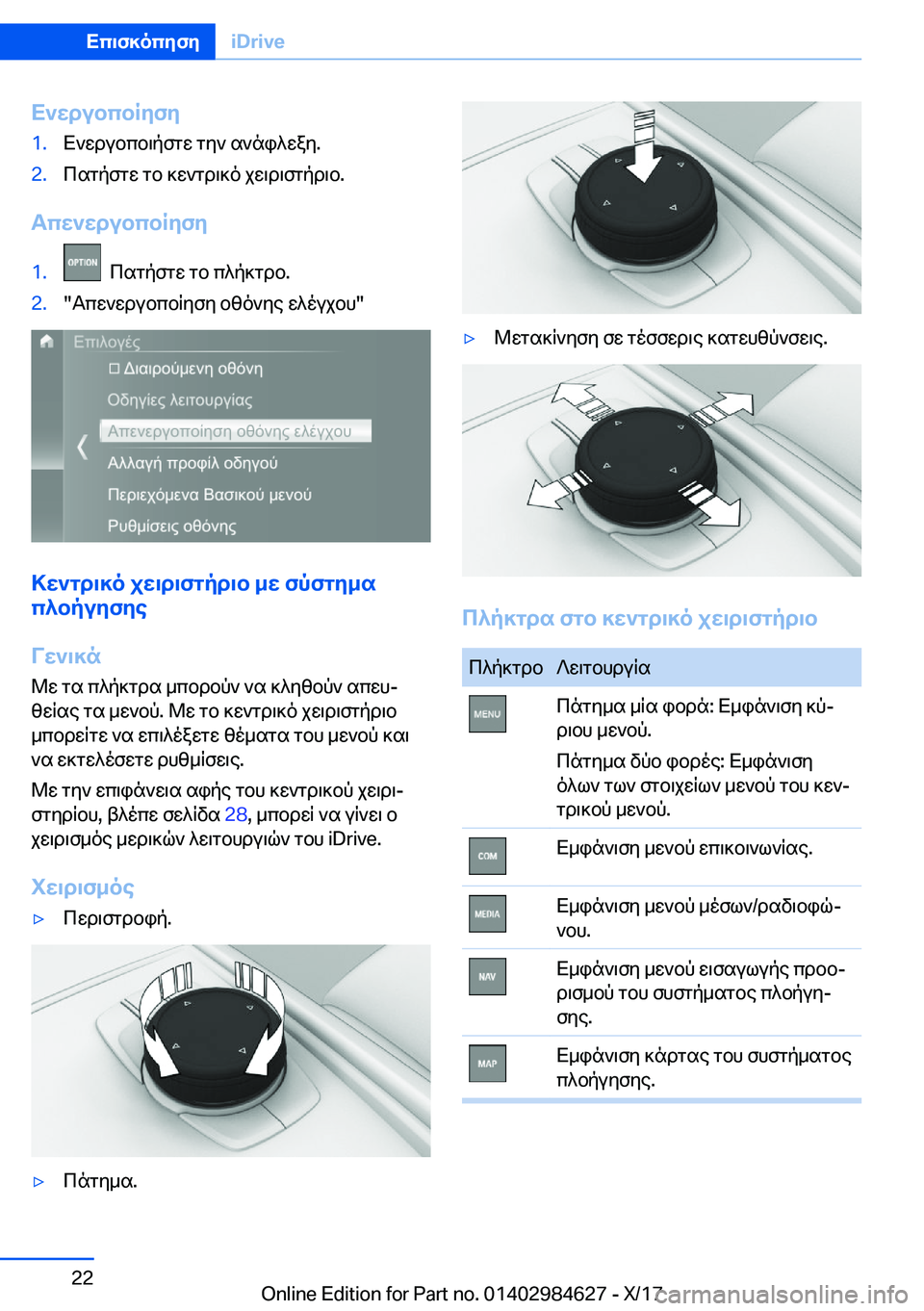 Επισκόπηση iDrive

Ενεργοποίηση

1. Ενεργοποιήστε την ανάφλεξη.
2. Πατήστε το κεντρικό χειριστήριο.

Απενεργοποίηση

1. OPTION Πατήστε το πλήκτρο.
2. "Απενεργοποίηση οθόνης ελέγχου"

Επιλογές
Διαιρούμενη οθόνη
Οδηγίες λειτουργίας
Απενεργοποίηση οθόνης ελέγχου
Αλλαγή προφίλ οδηγού
Περιεχόμενα Βασικού μενού
Ρυθμίσεις οθόνης

Κεντρικό χειριστήριο με σύστημα πλοήγησης

Γενικά

Με τα πλήκτρα μπορούν να κληθούν απευθείας τα μενού. Με το κεντρικό χειριστήριο μπορείτε να επιλέξετε θέματα του μενού και να εκτελέσετε ρυθμίσεις.

Με την επιφάνεια αφής του κεντρικού χειριστηρίου, βλέπε σελίδα 28, μπορεί να γίνει ο χειρισμός μερικών λειτουργιών του iDrive.

Χειρισμός

▷ Περιστροφή.

▷ Πάτημα.

▷ Μετακίνηση σε τέσσερις κατευθύνσεις.

Πλήκτρα στο κεντρικό χειριστήριο

| Πλήκτρο | Λειτουργία |
|---|---|
| MENU | Πάτημα μία φορά: Εμφάνιση κύριου μενού. Πάτημα δύο φορές: Εμφάνιση όλων των στοιχείων μενού του κεντρικού μενού. |
| COM | Εμφάνιση μενού επικοινωνίας. |
| MEDIA | Εμφάνιση μενού μέσων/ραδιοφώνου. |
| NAV | Εμφάνιση μενού εισαγωγής προορισμού του συστήματος πλοήγησης. |
| MAP | Εμφάνιση κάρτας του συστήματος πλοήγησης. |

22

Online Edition for Part no. 01402984627 - X/17 carmanualsonline.info