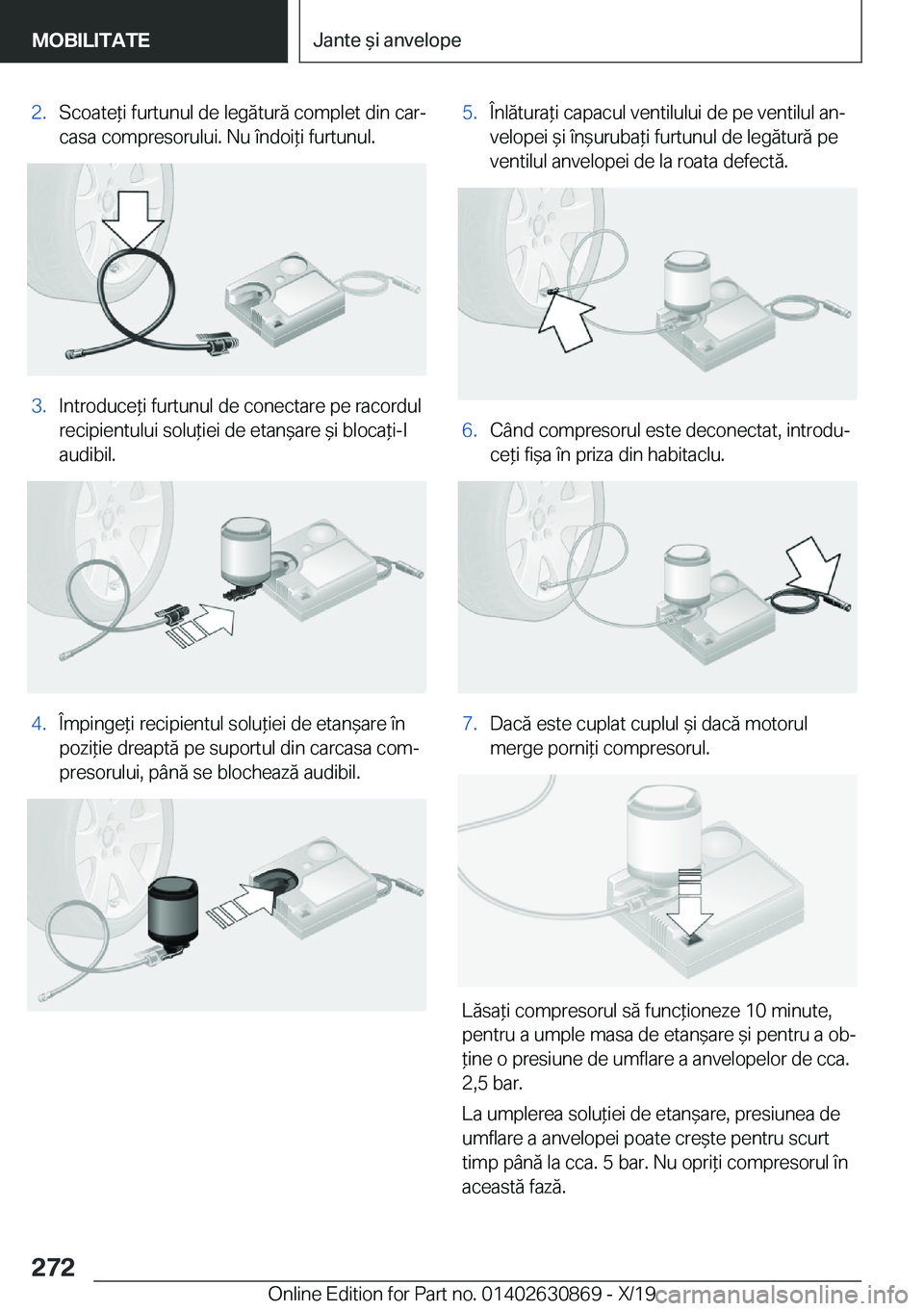 MOBILITATE

Jante și anvelope

2. Scoateți furtunul de legătură complet din carcasa compresorului. Nu îndoiți furtunul.

3. Introduceți furtunul de conectare pe racordul recipientului soluției de etanșare și blocați-l audibil.

4. Împingeți recipientul soluției de etanșare în poziție dreaptă pe suportul din carcasa compresorului, până se blochează audibil.

5. Înlăturați capacul ventilului de pe ventilul anvelopei și înșurubați furtunul de legătură pe ventilul anvelopei de la roata defectă.

6. Când compresorul este deconectat, introduceți fișa în priza din habitaclu.

7. Dacă este cuplat cuplul și dacă motorul merge porniți compresorul.

Lăsați compresorul să funcționeze 10 minute, pentru a umple masa de etanșare și pentru a obține o presiune de umflare a anvelopelor de cca. 2,5 bar.

La umplerea soluției de etanșare, presiunea de umflare a anvelopei poate crește pentru scurt timp până la cca. 5 bar. Nu opriți compresorul în această fază.

272

Online Edition for Part no. 01402630869 - X/19

carmanualsonline.info