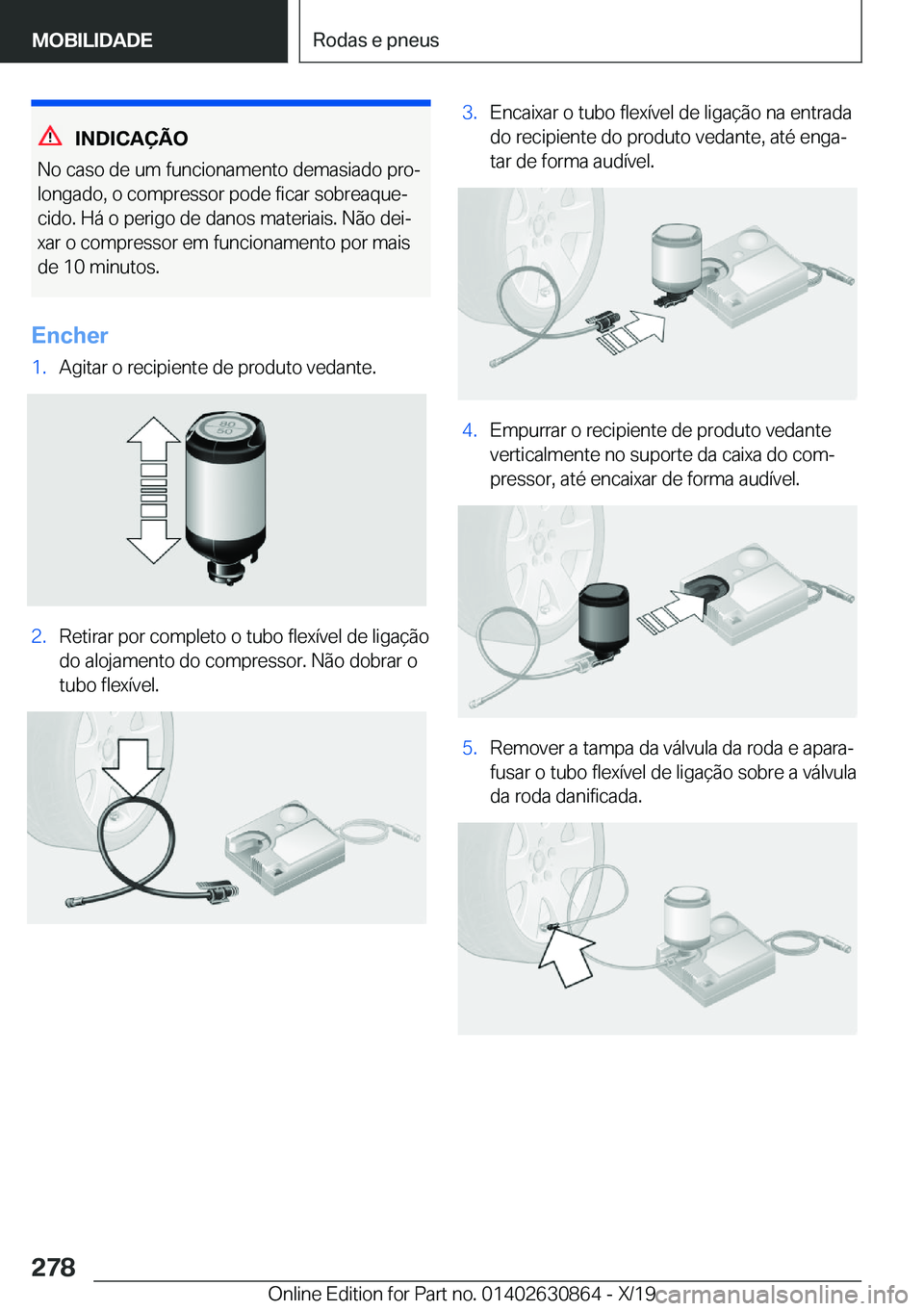 MOBILIDADE

Rodas e pneus

INDICAÇÃO

No caso de um funcionamento demasiado prolongado, o compressor pode ficar sobreaquecido. Há o perigo de danos materiais. Não deixar o compressor em funcionamento por mais de 10 minutos.

Encher

1. Agitar o recipiente de produto vedante.

80
50

2. Retirar por completo o tubo flexível de ligação do alojamento do compressor. Não dobrar o tubo flexível.

3. Encaixar o tubo flexível de ligação na entrada do recipiente do produto vedante, até engatar de forma audível.

4. Empurrar o recipiente de produto vedante verticalmente no suporte da caixa do compressor, até encaixar de forma audível.

5. Remover a tampa da válvula da roda e aparafusar o tubo flexível de ligação sobre a válvula da roda danificada.

278

Online Edition for Part no. 01402630864 - X/19

carmanualsonline.info