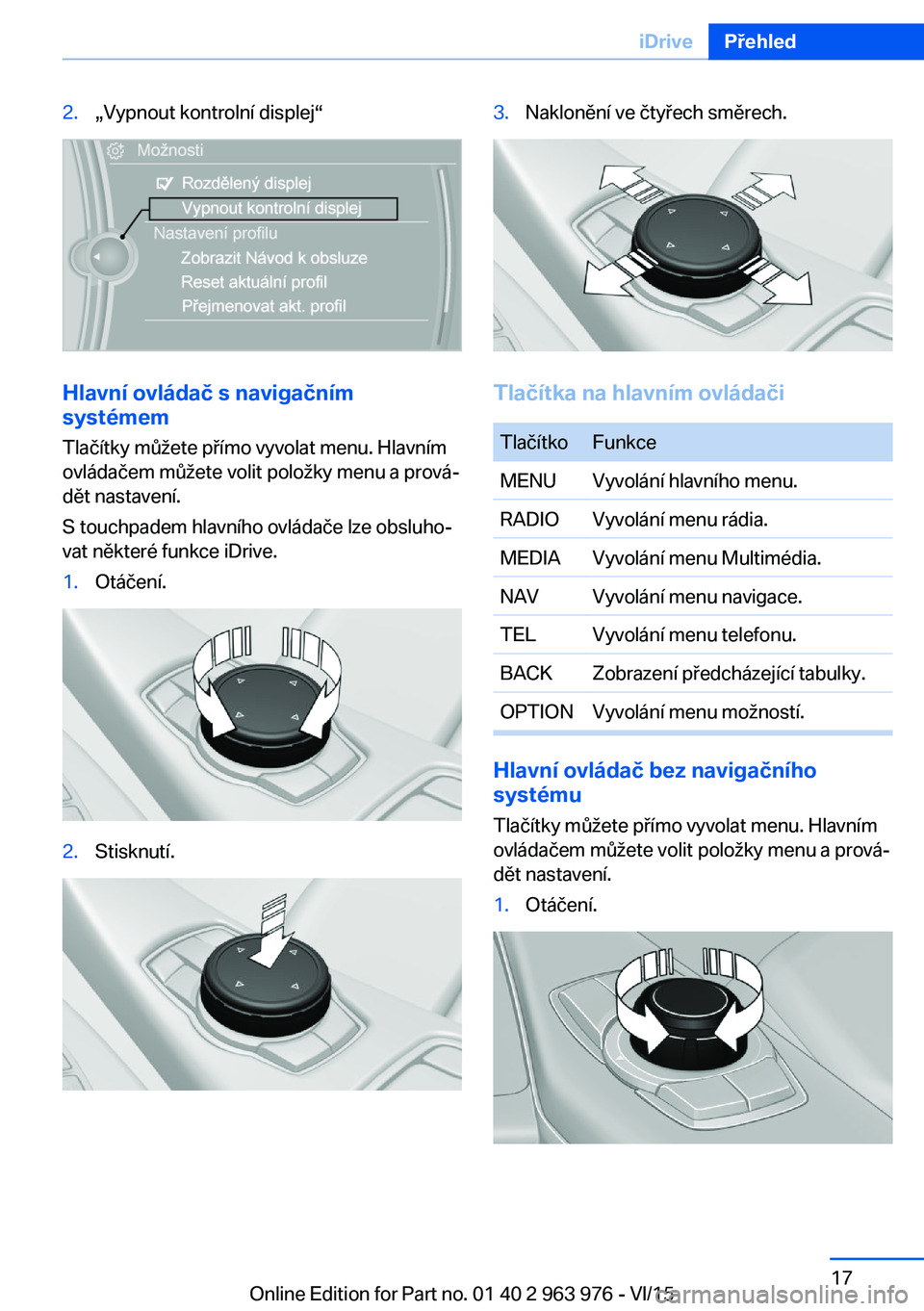 iDrive Přehled

2. „Vypnout kontrolní displej“

Možnosti
Rozdělený displej
Vypnout kontrolní displej
Nastavení profilu
Zobrazit Návod k obsluze
Reset aktuální profil
Přejmenovat akt. profil

Hlavní ovládač s navigačním systémem

Tlačítky můžete přímo vyvolat menu. Hlavním ovládačem můžete volit položky menu a provádět nastavení.

S touchpadem hlavního ovládače lze obsluhovat některé funkce iDrive.

1. Otáčení.

2. Stisknutí.

3. Naklonění ve čtyřech směrech.

Tlačítka na hlavním ovládači

| Tlačítko | Funkce |
|---|---|
| MENU | Vyvolání hlavního menu. |
| RADIO | Vyvolání menu rádia. |
| MEDIA | Vyvolání menu Multimédia. |
| NAV | Vyvolání menu navigace. |
| TEL | Vyvolání menu telefonu. |
| BACK | Zobrazení předcházející tabulky. |
| OPTION | Vyvolání menu možností. |

Hlavní ovládač bez navigačního systému

Tlačítky můžete přímo vyvolat menu. Hlavním ovládačem můžete volit položky menu a provádět nastavení.

1. Otáčení.

17

Online Edition for Part no. 01 40 2 963 976 - VI/15

carmanualsonline.info