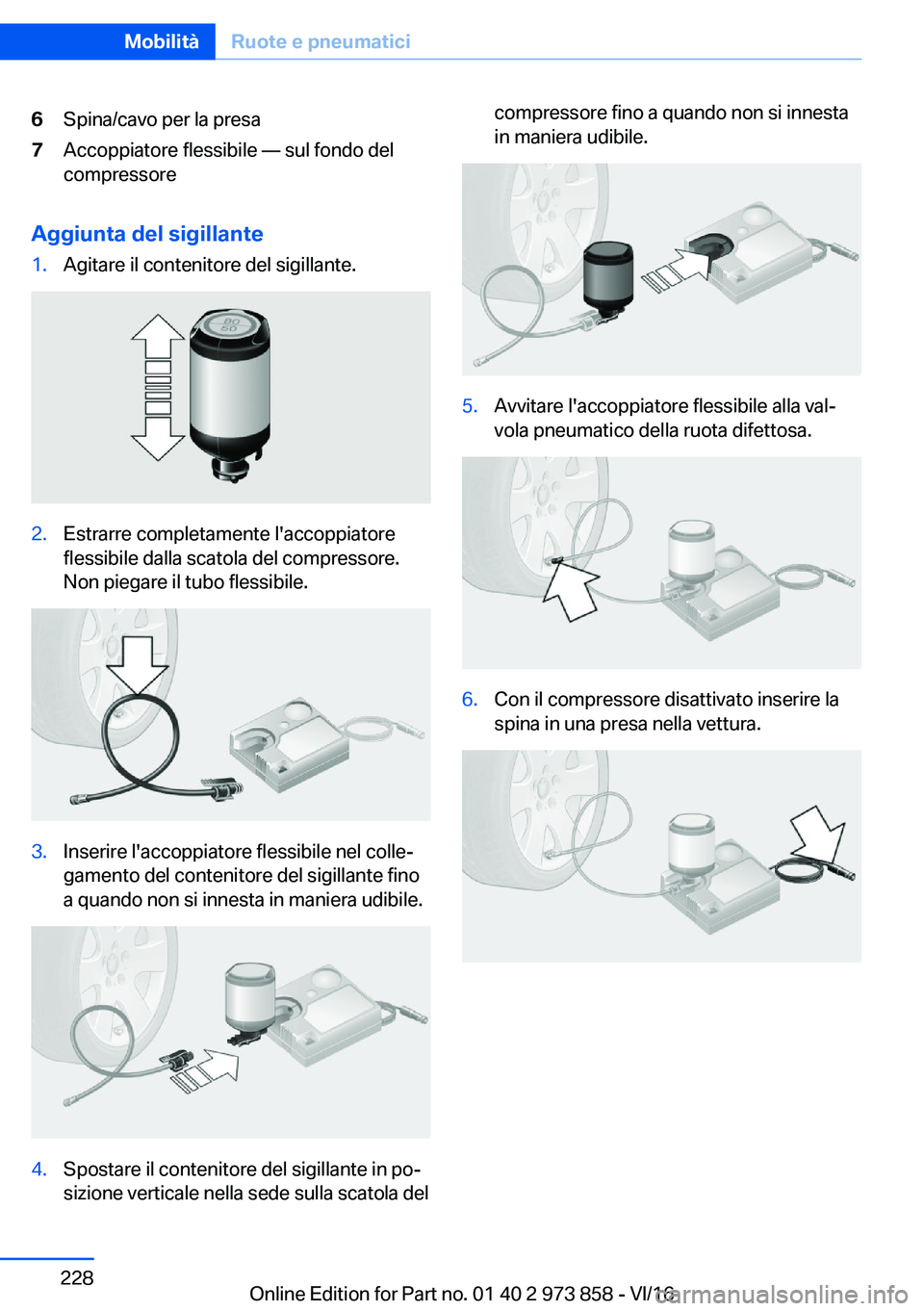 Mobilità Ruote e pneumatici

6 Spina/cavo per la presa

7 Accoppiatore flessibile — sul fondo del compressore

Aggiunta del sigillante

1. Agitare il contenitore del sigillante.

90
50

2. Estrarre completamente l'accoppiatore flessibile dalla scatola del compressore. Non piegare il tubo flessibile.

3. Inserire l'accoppiatore flessibile nel collegamento del contenitore del sigillante fino a quando non si innesta in maniera udibile.

4. Spostare il contenitore del sigillante in posizione verticale nella sede sulla scatola del compressore fino a quando non si innesta in maniera udibile.

5. Avvitare l'accoppiatore flessibile alla valvola pneumatico della ruota difettosa.

6. Con il compressore disattivato inserire la spina in una presa nella vettura.

228

Online Edition for Part no. 01 40 2 973 858 - VI/16

carmanualsonline.info