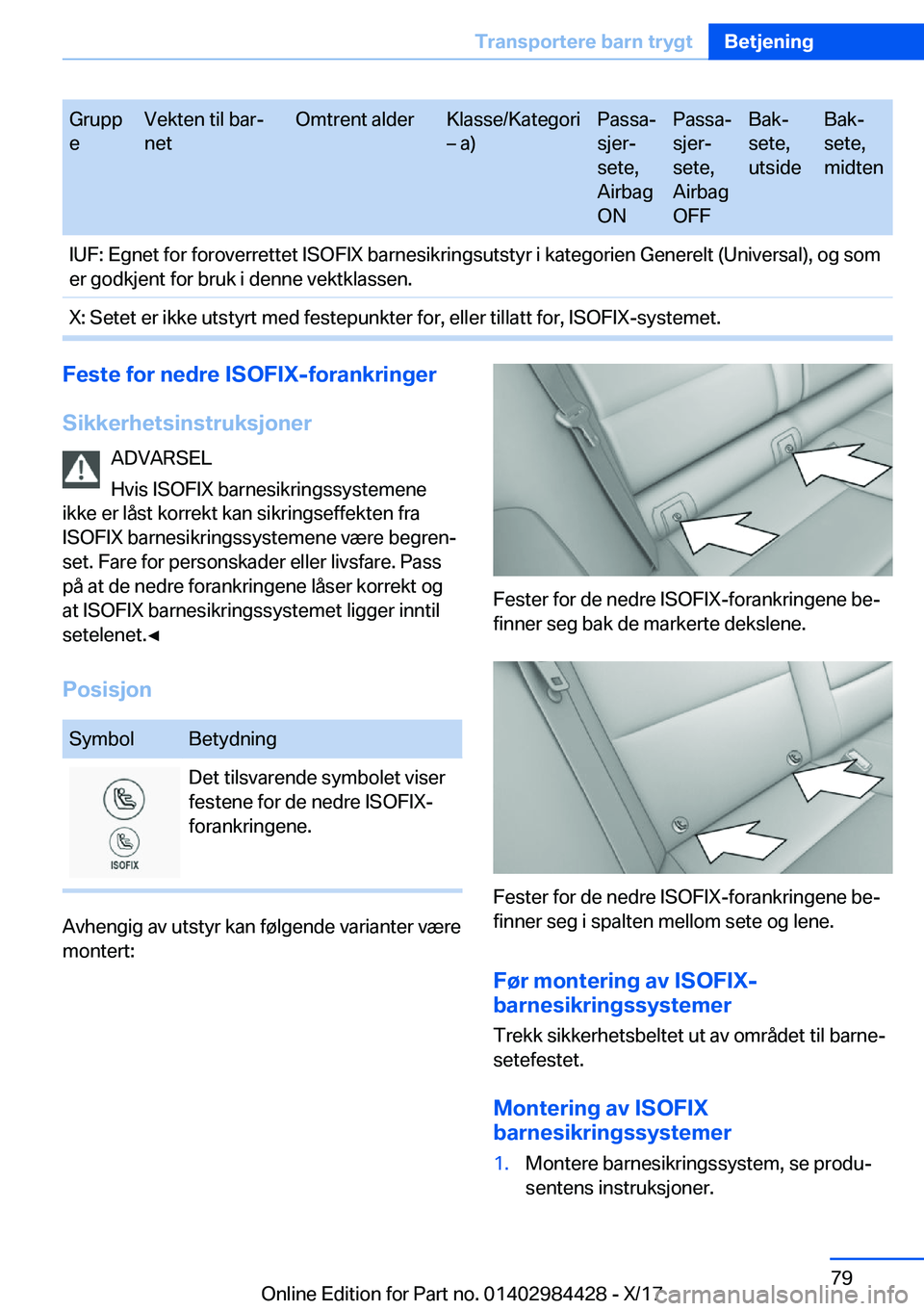 Transportere barn trygt Betjening

| Gruppe | Vekten til barnet | Omtrent alder | Klasse/Kategori – a) | Passasjersete, Airbag ON | Passasjersete, Airbag OFF | Baksete, utside | Baksete, midten |
|---|---|---|---|---|---|---|---|

IUF: Egnet for foroverrettet ISOFIX barnesikringsutstyr i kategorien Generelt (Universal), og som er godkjent for bruk i denne vektklassen.

X: Setet er ikke utstyrt med festepunkter for, eller tillatt for, ISOFIX-systemet.

Feste for nedre ISOFIX-forankringer

Sikkerhetsinstruksjoner

ADVARSEL

Hvis ISOFIX barnesikringssystemene ikke er låst korrekt kan sikringseffekten fra ISOFIX barnesikringssystemene være begrenset. Fare for personskader eller livsfare. Pass på at de nedre forankringene låser korrekt og at ISOFIX barnesikringssystemet ligger inntil setelenet.◄

Posisjon

| Symbol | Betydning |
|---|---|
| ISOFIX | Det tilsvarende symbolet viser festene for de nedre ISOFIX-forankringene. |

Avhengig av utstyr kan følgende varianter være montert:

Fester for de nedre ISOFIX-forankringene befinner seg bak de markerte dekslene.

Fester for de nedre ISOFIX-forankringene befinner seg i spalten mellom sete og lene.

Før montering av ISOFIX-barnesikringssystemer

Trekk sikkerhetsbeltet ut av området til barnesetefestet.

Montering av ISOFIX barnesikringssystemer

1. Montere barnesikringssystem, se produsentens instruksjoner.

79

Online Edition for Part no. 01402984428 - X/17

carmanualsonline.info