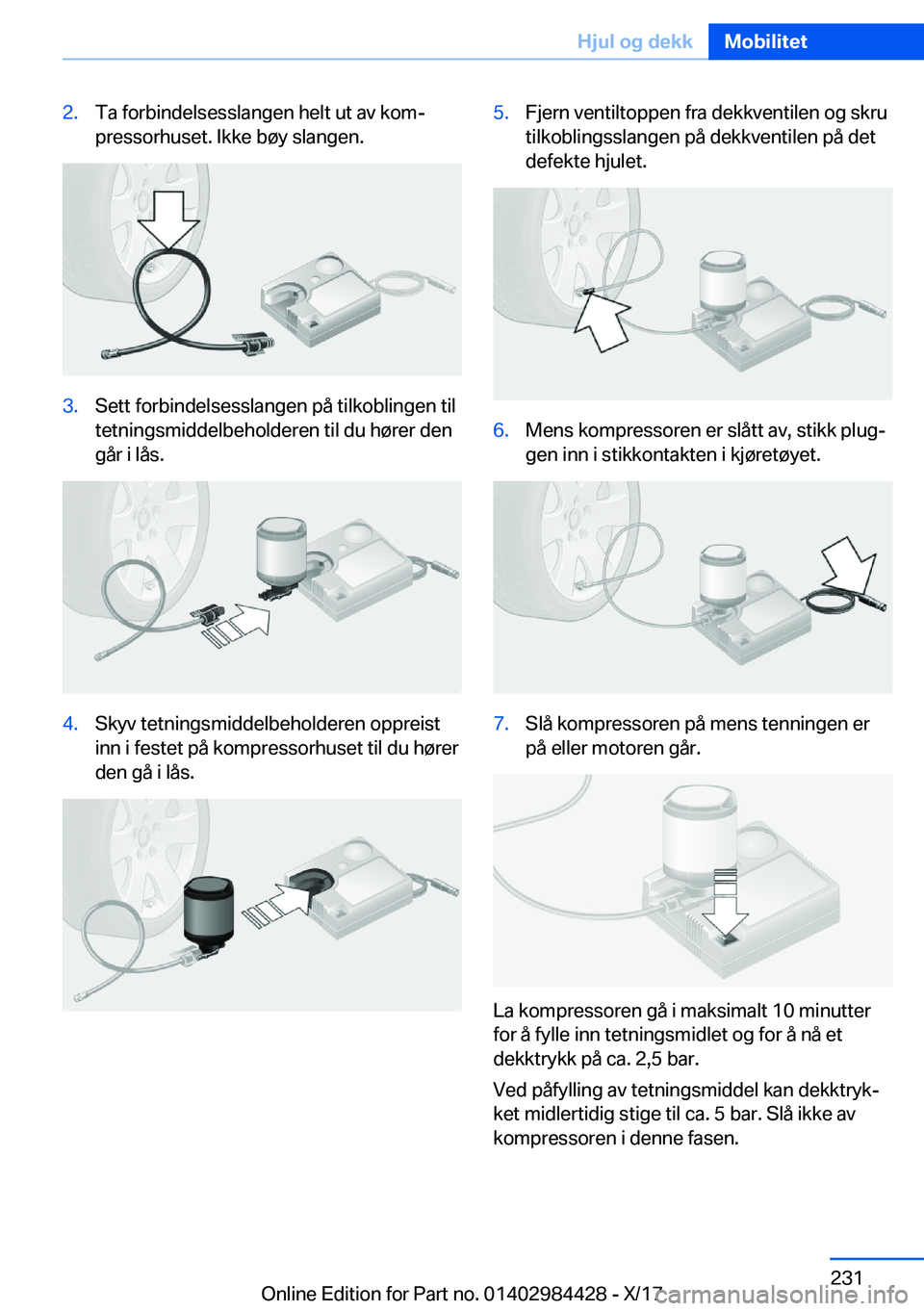 Hjul og dekk Mobilitet

2. Ta forbindelsesslangen helt ut av kompressorhuset. Ikke bøy slangen.

3. Sett forbindelsesslangen på tilkoblingen til tetningsmiddelbeholderen til du hører den går i lås.

4. Skyv tetningsmiddelbeholderen oppreist inn i festet på kompressorhuset til du hører den gå i lås.

5. Fjern ventiltoppen fra dekkventilen og skru tilkoblingsslangen på dekkventilen på det defekte hjulet.

6. Mens kompressoren er slått av, stikk pluggen inn i stikkontakten i kjøretøyet.

7. Slå kompressoren på mens tenningen er på eller motoren går.

La kompressoren gå i maksimalt 10 minutter for å fylle inn tetningsmidlet og for å nå et dekktrykk på ca. 2,5 bar.

Ved påfylling av tetningsmiddel kan dekktrykket midlertidig stige til ca. 5 bar. Slå ikke av kompressoren i denne fasen.

231

Online Edition for Part no. 01402984428 - X/17 carmanualsonline.info