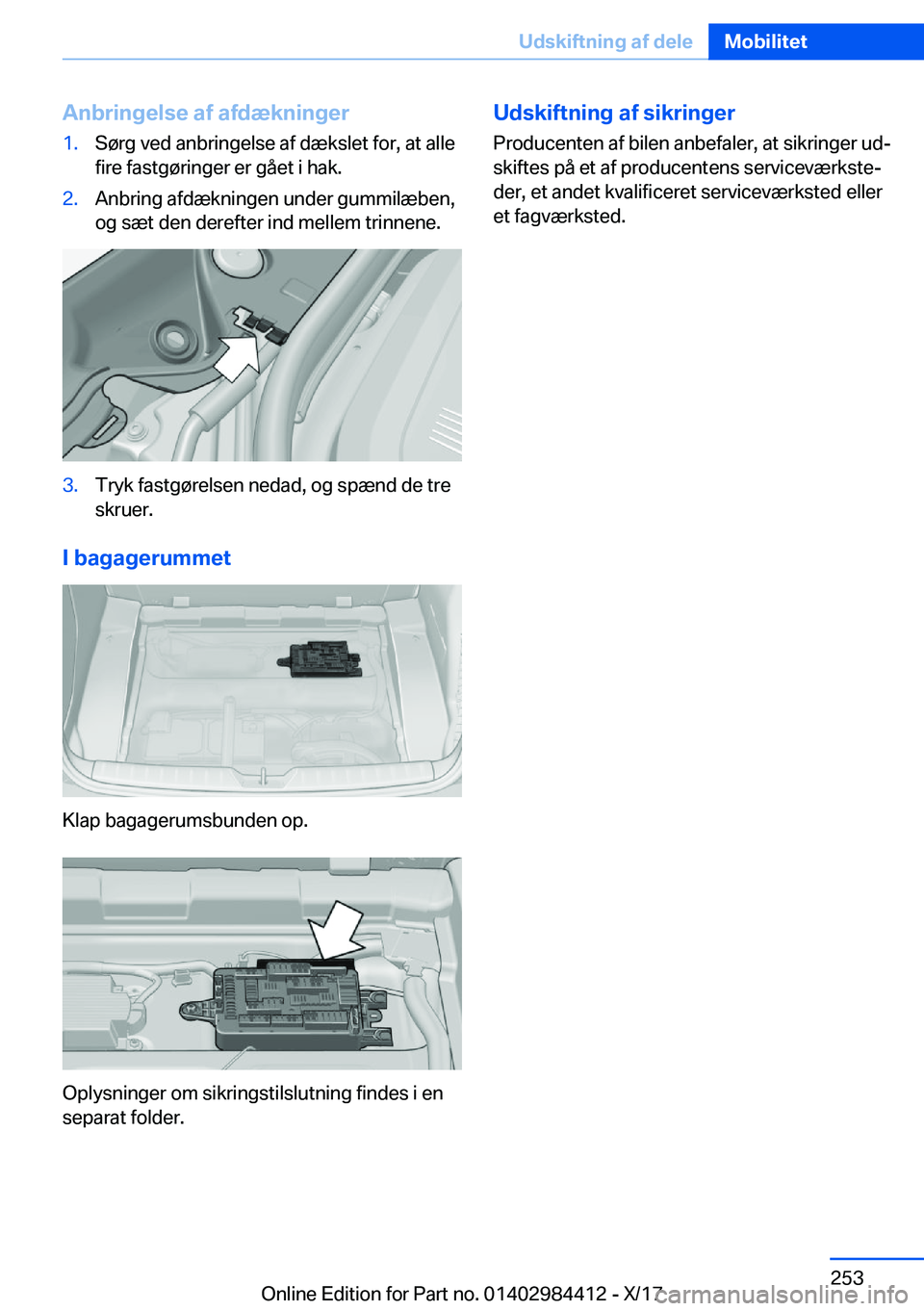 Udskiftning af dele Mobilitet

Anbringelse af afdækninger

1. Sørg ved anbringelse af dækslet for, at alle fire fastgøringer er gået i hak.

2. Anbring afdækningen under gummilæben, og sæt den derefter ind mellem trinnene.

3. Tryk fastgørelsen nedad, og spænd de tre skruer.

I bagagerummet

Klap bagagerumsbunden op.

Oplysninger om sikringstilslutning findes i en separat folder.

Udskiftning af sikringer

Producenten af bilen anbefaler, at sikringer udskiftes på et af producentens serviceværksteder, et andet kvalificeret serviceværksted eller et fagværksted.

253

Online Edition for Part no. 01402984412 - X/17

carmanualsonline.info