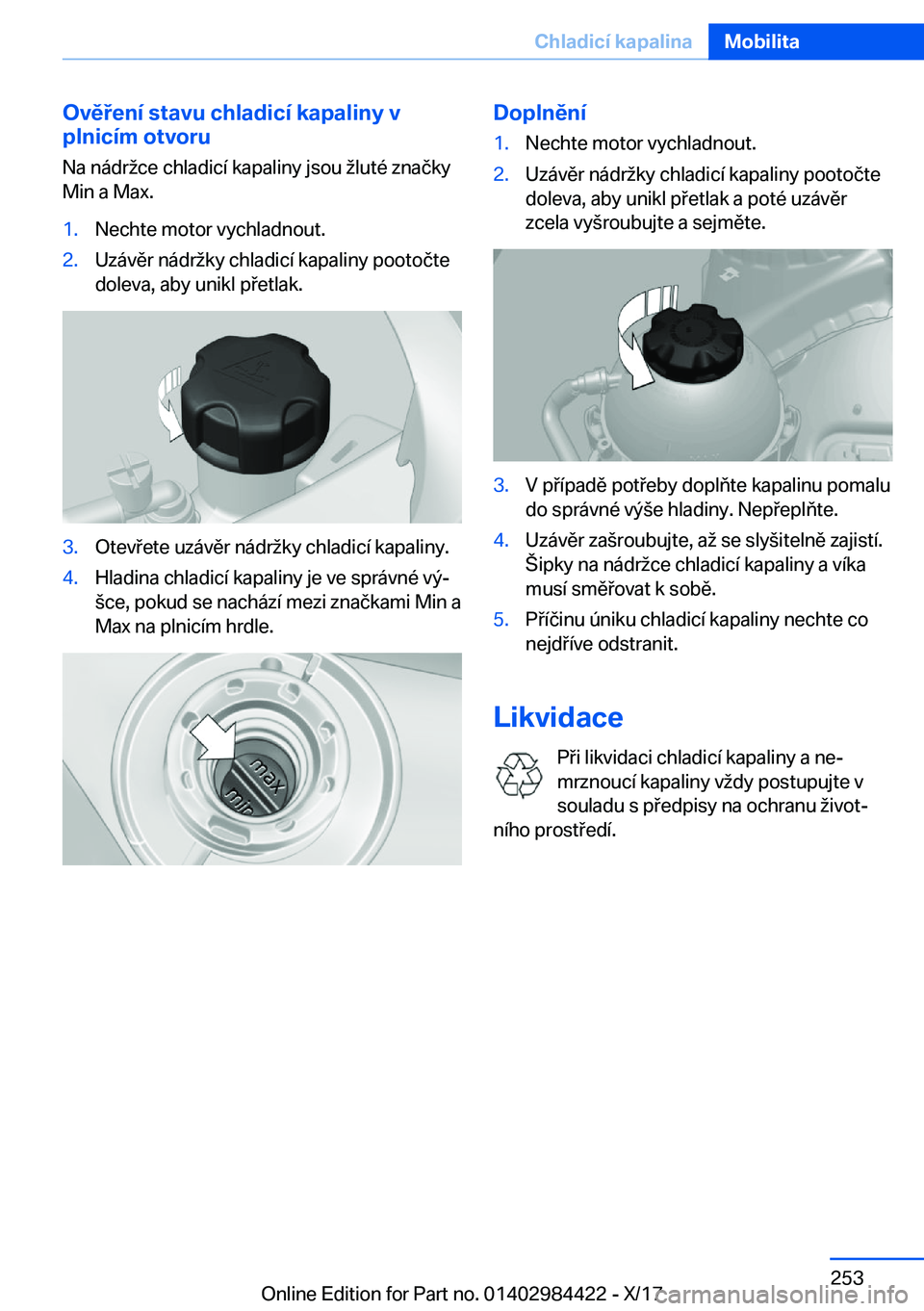 Chladicí kapalina Mobilita

Ověření stavu chladicí kapaliny v plnicím otvoru

Na nádržce chladicí kapaliny jsou žluté značky Min a Max.

1. Nechte motor vychladnout.
2. Uzávěr nádržky chladicí kapaliny pootočte doleva, aby unikl přetlak.

3. Otevřete uzávěr nádržky chladicí kapaliny.
4. Hladina chladicí kapaliny je ve správné výšce, pokud se nachází mezi značkami Min a Max na plnicím hrdle.

max
min

Doplnění

1. Nechte motor vychladnout.
2. Uzávěr nádržky chladicí kapaliny pootočte doleva, aby unikl přetlak a poté uzávěr zcela vyšroubujte a sejměte.

3. V případě potřeby doplňte kapalinu pomalu do správné výše hladiny. Nepřeplňte.
4. Uzávěr zašroubujte, až se slyšitelně zajistí. Šipky na nádržce chladicí kapaliny a víka musí směřovat k sobě.
5. Příčinu úniku chladicí kapaliny nechte co nejdříve odstranit.

Likvidace

Při likvidaci chladicí kapaliny a nemrznoucí kapaliny vždy postupujte v souladu s předpisy na ochranu životního prostředí.

253

Online Edition for Part no. 01402984422 - X/17

carmanualsonline.info