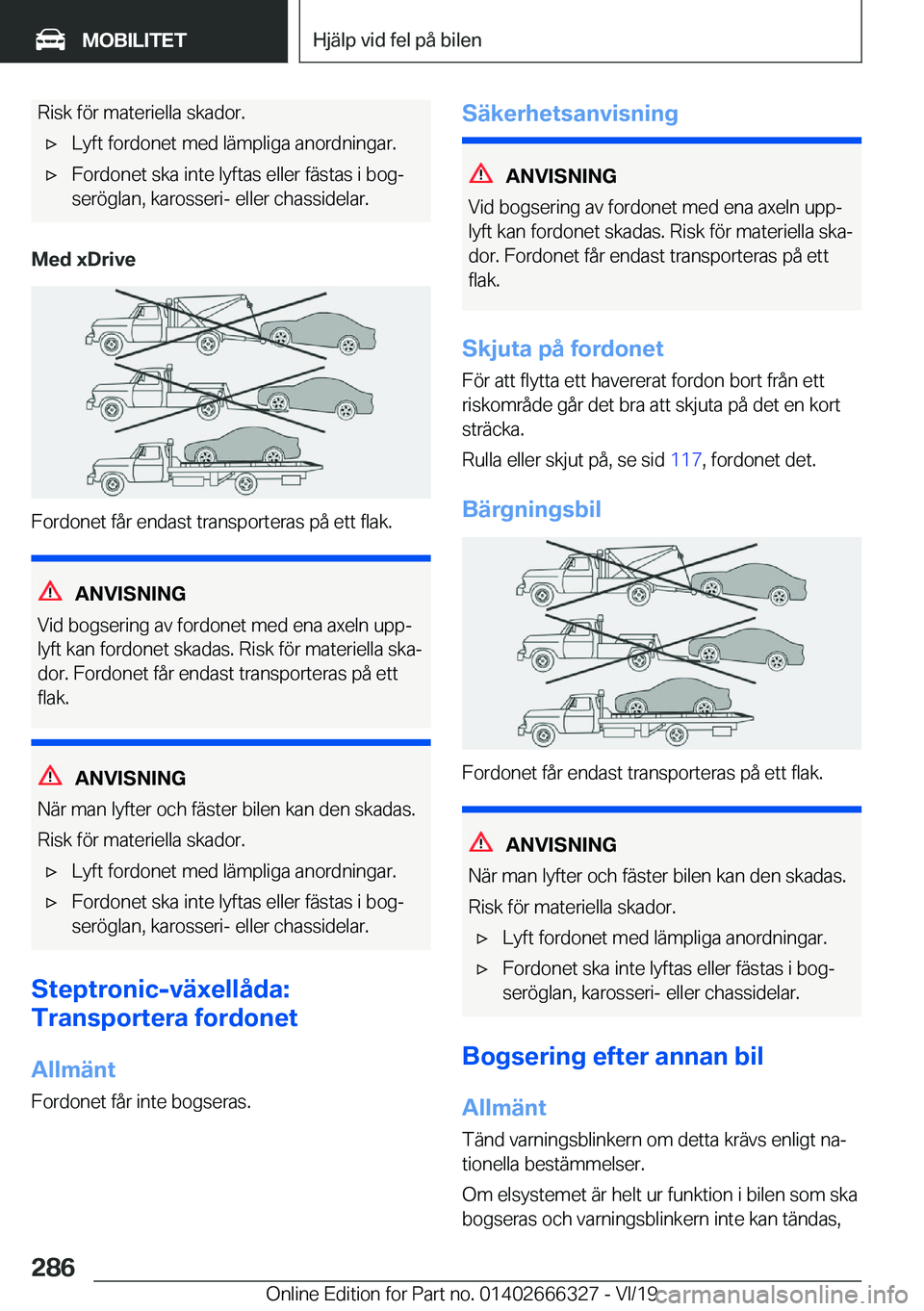 MOBILITET

Hjälp vid fel på bilen

Risk för materiella skador.

▷ Lyft fordonet med lämpliga anordningar.

▷ Fordonet ska inte lyftas eller fästas i bogseröglan, karosseri- eller chassidelar.

Med xDrive

Fordonet får endast transporteras på ett flak.

ANVISNING

Vid bogsering av fordonet med ena axeln upplyft kan fordonet skadas. Risk för materiella skador. Fordonet får endast transporteras på ett flak.

ANVISNING

När man lyfter och fäster bilen kan den skadas.

Risk för materiella skador.

▷ Lyft fordonet med lämpliga anordningar.

▷ Fordonet ska inte lyftas eller fästas i bogseröglan, karosseri- eller chassidelar.

Steptronic-växellåda: Transportera fordonet

Allmänt

Fordonet får inte bogseras.

Säkerhetsanvisning

ANVISNING

Vid bogsering av fordonet med ena axeln upplyft kan fordonet skadas. Risk för materiella skador. Fordonet får endast transporteras på ett flak.

Skjuta på fordonet

För att flytta ett havererat fordon bort från ett riskområde går det bra att skjuta på det en kort sträcka.

Rulla eller skjut på, se sid 117, fordonet det.

Bärgningsbil

Fordonet får endast transporteras på ett flak.

ANVISNING

När man lyfter och fäster bilen kan den skadas.

Risk för materiella skador.

▷ Lyft fordonet med lämpliga anordningar.

▷ Fordonet ska inte lyftas eller fästas i bogseröglan, karosseri- eller chassidelar.

Bogsering efter annan bil

Allmänt

Tänd varningsblinkern om detta krävs enligt nationella bestämmelser.

Om elsystemet är helt ur funktion i bilen som ska bogseras och varningsblinkern inte kan tändas,

286

Online Edition for Part no. 01402666327 - VI/19

carmanualsonline.info