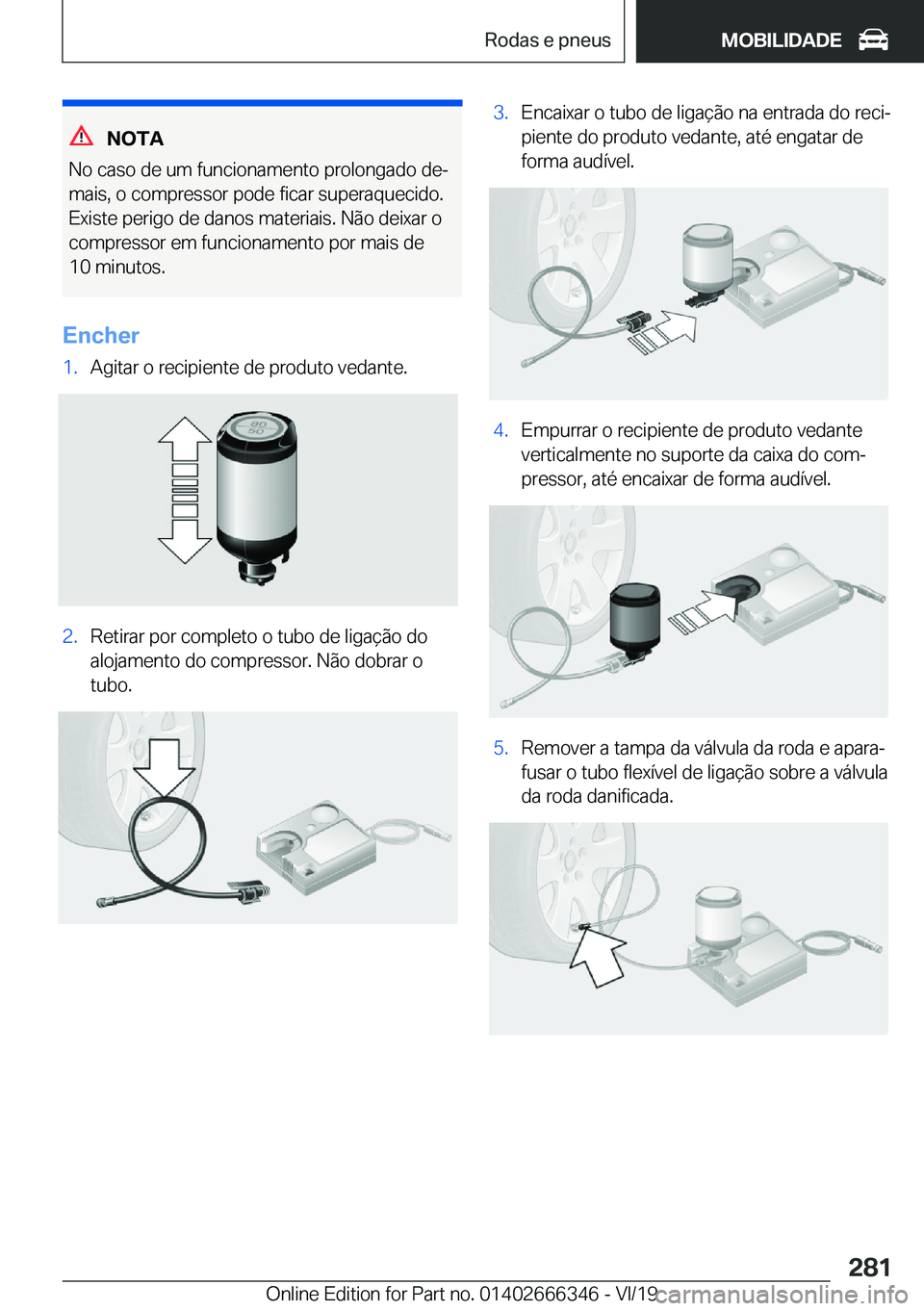 Rodas e pneus

MOBILIDADE

NOTA

No caso de um funcionamento prolongado demais, o compressor pode ficar superaquecido. Existe perigo de danos materiais. Não deixar o compressor em funcionamento por mais de 10 minutos.

Encher

1. Agitar o recipiente de produto vedante.

80
50

2. Retirar por completo o tubo de ligação do alojamento do compressor. Não dobrar o tubo.

3. Encaixar o tubo de ligação na entrada do recipiente do produto vedante, até engatar de forma audível.

4. Empurrar o recipiente de produto vedante verticalmente no suporte da caixa do compressor, até encaixar de forma audível.

5. Remover a tampa da válvula da roda e aparafusar o tubo flexível de ligação sobre a válvula da roda danificada.

281

Online Edition for Part no. 01402666346 - VI/19

carmanualsonline.info