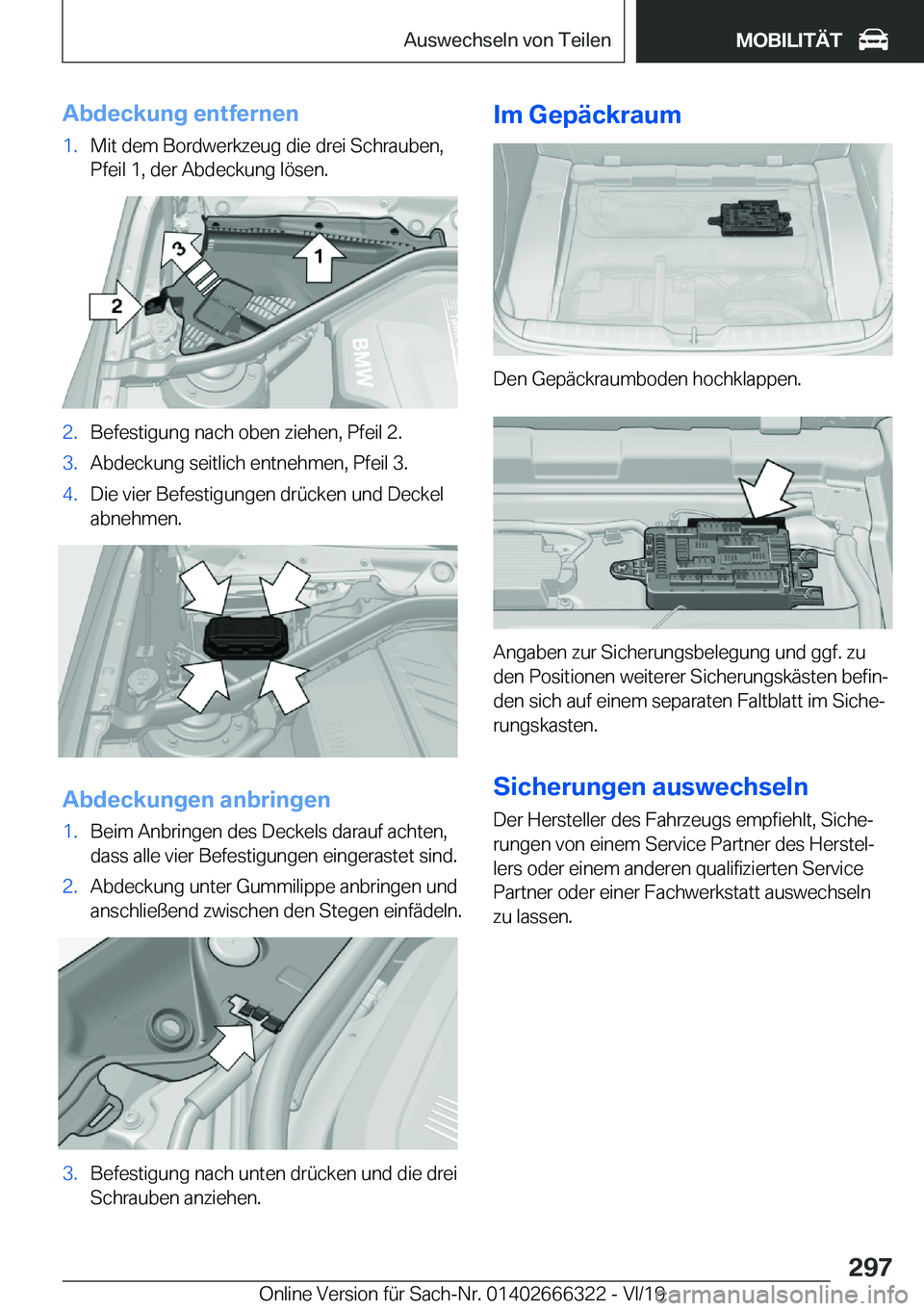 Auswechseln von Teilen

MOBILITÄT

Abdeckung entfernen

1. Mit dem Bordwerkzeug die drei Schrauben, Pfeil 1, der Abdeckung lösen.

3

1

2

BMW

2. Befestigung nach oben ziehen, Pfeil 2.

3. Abdeckung seitlich entnehmen, Pfeil 3.

4. Die vier Befestigungen drücken und Deckel abnehmen.

Abdeckungen anbringen

1. Beim Anbringen des Deckels darauf achten, dass alle vier Befestigungen eingerastet sind.

2. Abdeckung unter Gummilippe anbringen und anschließend zwischen den Stegen einfädeln.

3. Befestigung nach unten drücken und die drei Schrauben anziehen.

Im Gepäckraum

Den Gepäckraumboden hochklappen.

Angaben zur Sicherungsbelegung und ggf. zu den Positionen weiterer Sicherungskästen befinden sich auf einem separaten Faltblatt im Sicherungskasten.

Sicherungen auswechseln

Der Hersteller des Fahrzeugs empfiehlt, Sicherungen von einem Service Partner des Herstellers oder einem anderen qualifizierten Service Partner oder einer Fachwerkstatt auswechseln zu lassen.

297

Online Version für Sach-Nr. 01402666322 - VI/19

carmanualsonline.info