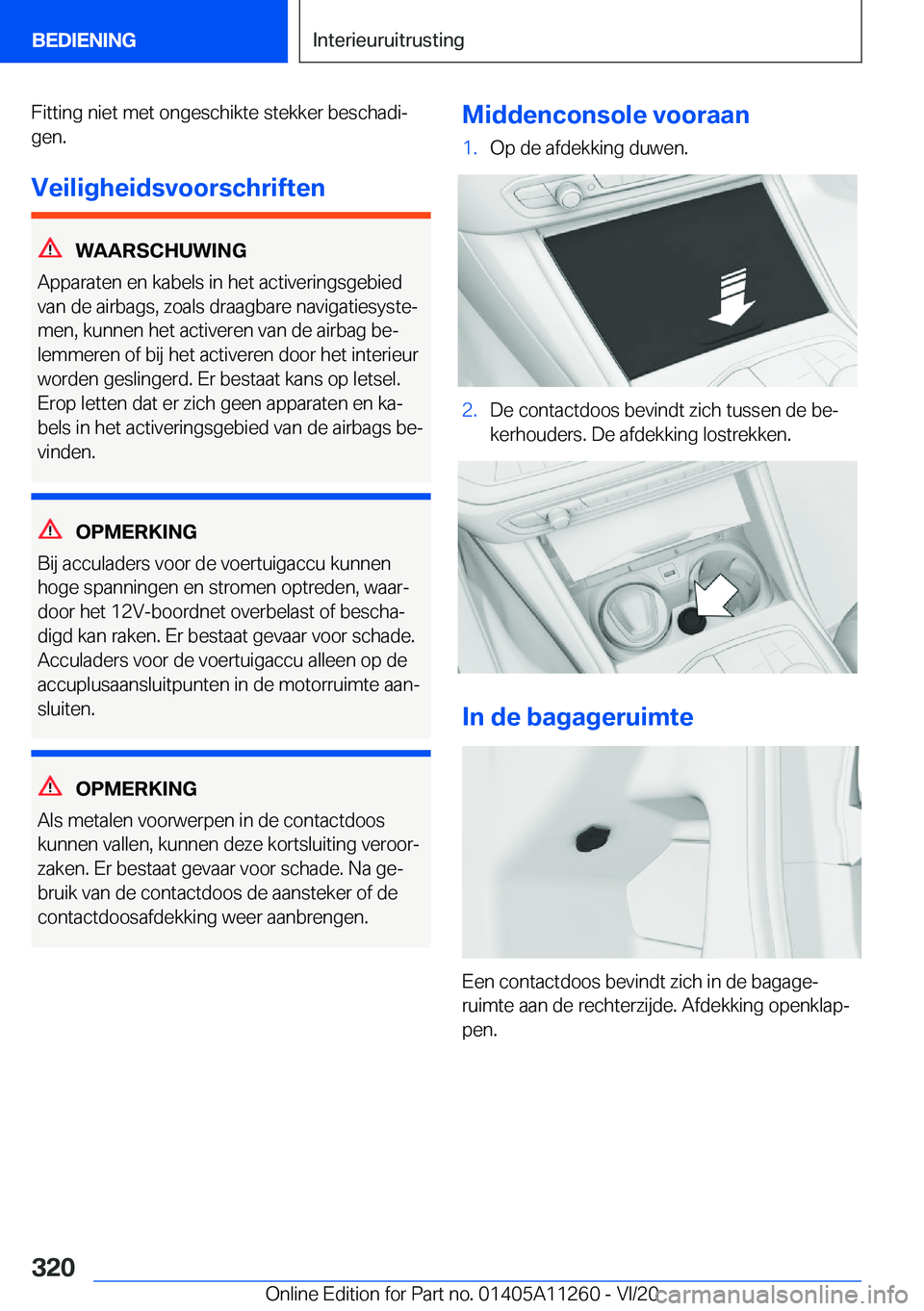 BEDIENING

Interieuruitrusting

Fitting niet met ongeschikte stekker beschadigen.

Veiligheidsvoorschriften

WAARSCHUWING

Apparaten en kabels in het activeringsgebied van de airbags, zoals draagbare navigatiesystemen, kunnen het activeren van de airbag belemmeren of bij het activeren door het interieur worden geslingerd. Er bestaat kans op letsel. Erop letten dat er zich geen apparaten en kabels in het activeringsgebied van de airbags bevinden.

OPMERKING

Bij acculaders voor de voertuigaccu kunnen hoge spanningen en stromen optreden, waardoor het 12V-boordnet overbelast of beschadigd kan raken. Er bestaat gevaar voor schade. Acculaders voor de voertuigaccu alleen op de accuplusaansluitpunten in de motorruimte aansluiten.

OPMERKING

Als metalen voorwerpen in de contactdoos kunnen vallen, kunnen deze kortsluiting veroorzaken. Er bestaat gevaar voor schade. Na gebruik van de contactdoos de aansteker of de contactdoosafdekking weer aanbrengen.

Middenconsole vooraan

1. Op de afdekking duwen.

2. De contactdoos bevindt zich tussen de bekerhouders. De afdekking lostrekken.

In de bagageruimte

Een contactdoos bevindt zich in de bagageruimte aan de rechterzijde. Afdekking openklappen.

320

Online Edition for Part no. 01405A11260 - VI/20

carmanualsonline.info