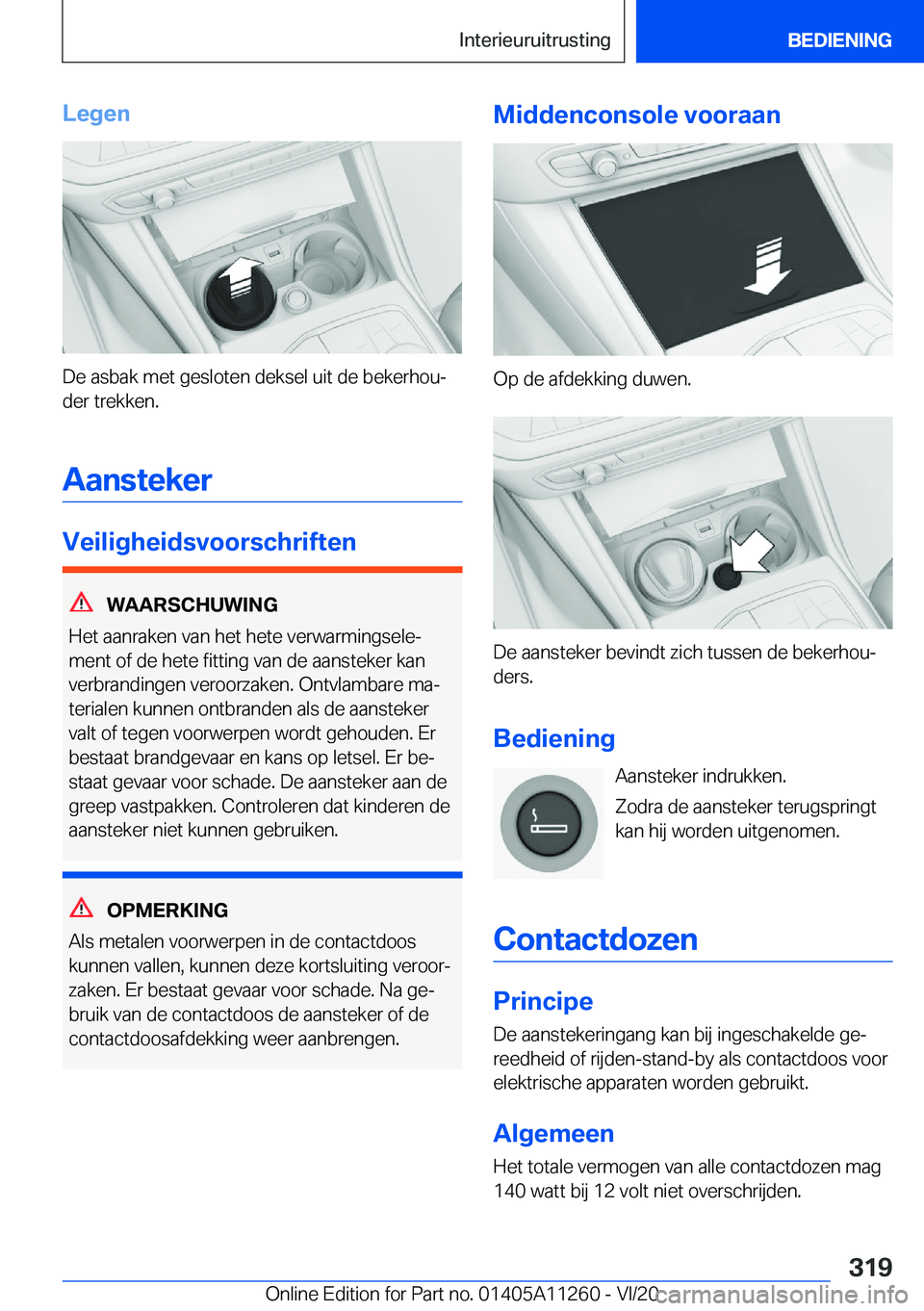 Interieuruitrusting BEDIENING

Legen

De asbak met gesloten deksel uit de bekerhouder trekken.

Aansteker

Veiligheidsvoorschriften

WAARSCHUWING

Het aanraken van het hete verwarmingselement of de hete fitting van de aansteker kan verbrandingen veroorzaken. Ontvlambare materialen kunnen ontbranden als de aansteker valt of tegen voorwerpen wordt gehouden. Er bestaat brandgevaar en kans op letsel. Er bestaat gevaar voor schade. De aansteker aan de greep vastpakken. Controleren dat kinderen de aansteker niet kunnen gebruiken.

OPMERKING

Als metalen voorwerpen in de contactdoos kunnen vallen, kunnen deze kortsluiting veroorzaken. Er bestaat gevaar voor schade. Na gebruik van de contactdoos de aansteker of de contactdoosafdekking weer aanbrengen.

Middenconsole vooraan

Op de afdekking duwen.

De aansteker bevindt zich tussen de bekerhouders.

Bediening

Aansteker indrukken.

Zodra de aansteker terugspringt kan hij worden uitgenomen.

Contactdozen

Principe

De aanstekeringang kan bij ingeschakelde gereedheid of rijden-stand-by als contactdoos voor elektrische apparaten worden gebruikt.

Algemeen

Het totale vermogen van alle contactdozen mag 140 watt bij 12 volt niet overschrijden.

319

Online Edition for Part no. 01405A11260 - VI/20 carmanualsonline.info