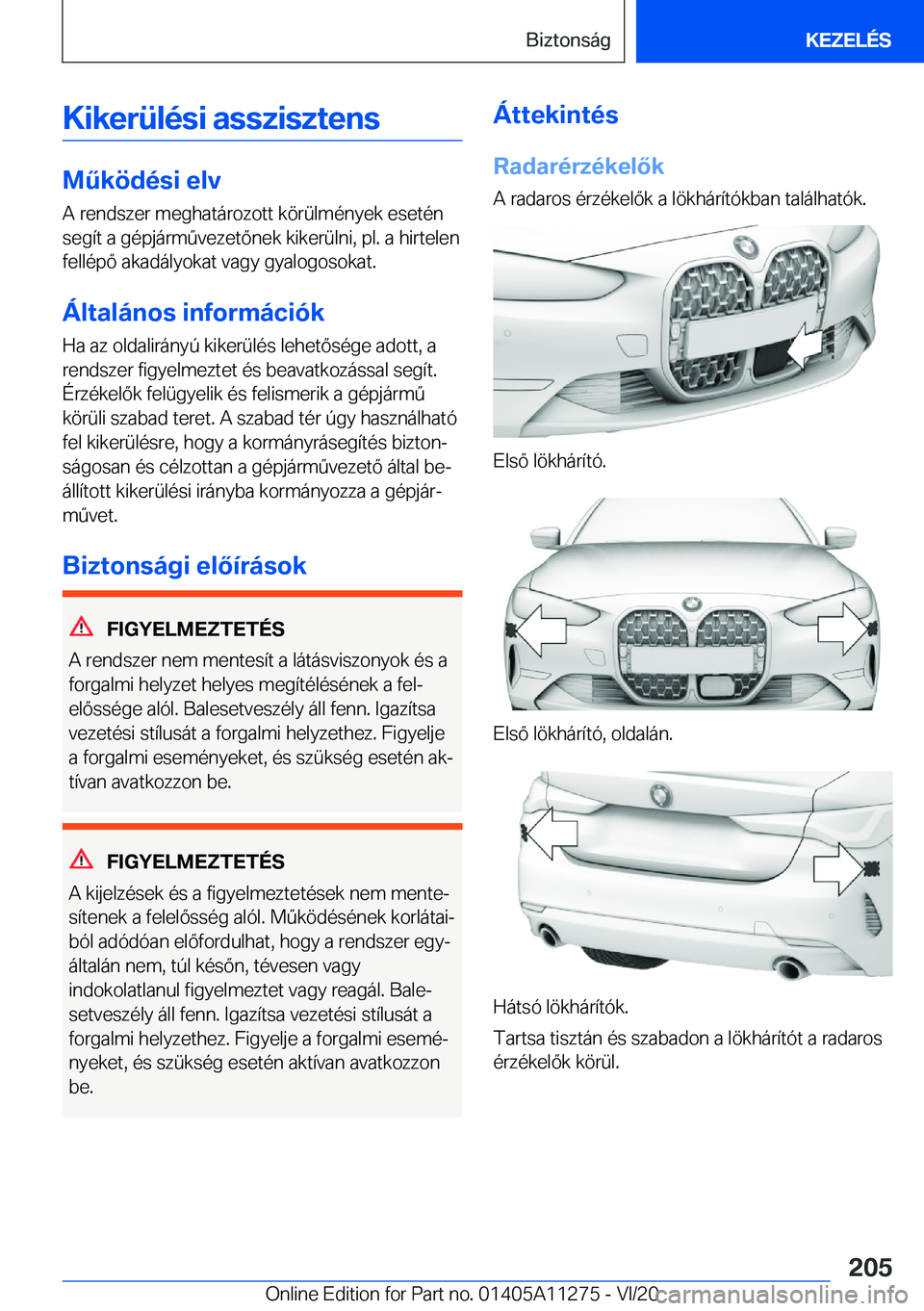 Biztonság

KEZELÉS

Kikerülési asszisztens

Működési elv

A rendszer meghatározott körülmények esetén segít a gépjárművezetőnek kikerülni, pl. a hirtelen fellépő akadályokat vagy gyalogosokat.

Általános információk

Ha az oldalirányú kikerülés lehetősége adott, a rendszer figyelmeztet és beavatkozással segít. Érzékelők felügyelik és felismerik a gépjármű körüli szabad teret. A szabad tér úgy használható fel kikerülésre, hogy a kormányrásegítés biztonságosan és célzottan a gépjárművezető által beállított kikerülési irányba kormányozza a gépjárművet.

Biztonsági előírások

FIGYELMEZTETÉS

A rendszer nem mentesít a látásviszonyok és a forgalmi helyzet helyes megítélésének a felelőssége alól. Balesetveszély áll fenn. Igazítsa vezetési stílusát a forgalmi helyzethez. Figyelje a forgalmi eseményeket, és szükség esetén aktívan avatkozzon be.

FIGYELMEZTETÉS

A kijelzések és a figyelmeztetések nem mentesítenek a felelősség alól. Működésének korlátaiból adódóan előfordulhat, hogy a rendszer egyáltalán nem, túl későn, tévesen vagy indokolatlanul figyelmeztet vagy reagál. Balesetveszély áll fenn. Igazítsa vezetési stílusát a forgalmi helyzethez. Figyelje a forgalmi eseményeket, és szükség esetén aktívan avatkozzon be.

Áttekintés

Radarérzékelők

A radaros érzékelők a lökhárítókban találhatók.

Első lökhárító.

Első lökhárító, oldalán.

Hátsó lökhárítók.

Tartsa tisztán és szabadon a lökhárítót a radaros érzékelők körül.

205

Online Edition for Part no. 01405A11275 - VI/20 carmanualsonline.info