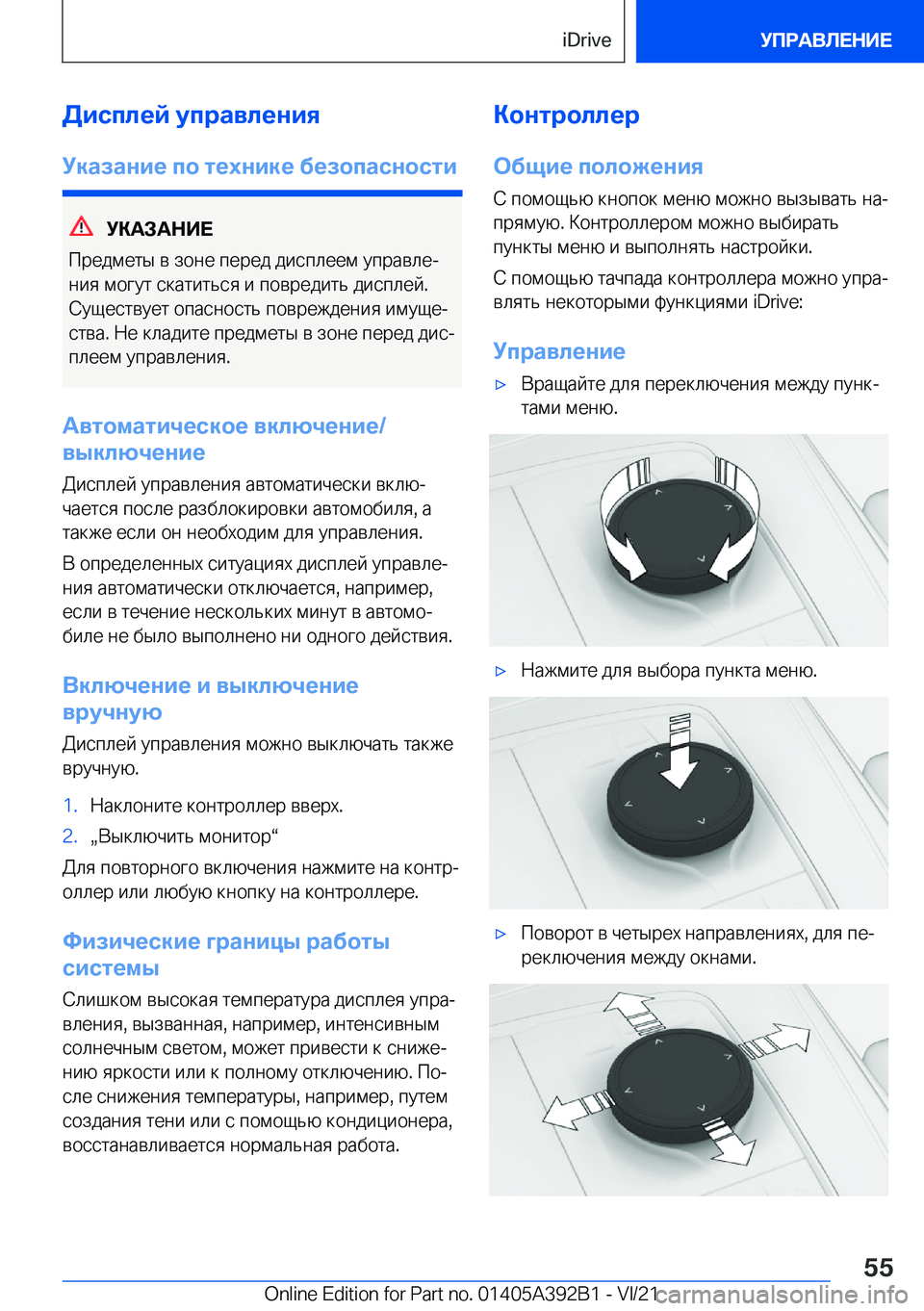 iDrive

УПРАВЛЕНИЕ

Дисплей управления

Указание по технике безопасности

УКАЗАНИЕ

Предметы в зоне перед дисплеем управления могут скатиться и повредить дисплей. Существует опасность повреждения имущества. Не кладите предметы в зоне перед дисплеем управления.

Автоматическое включение/выключение

Дисплей управления автоматически включается после разблокировки автомобиля, а также если он необходим для управления.

В определенных ситуациях дисплей управления автоматически отключается, например, если в течение нескольких минут в автомобиле не было выполнено ни одного действия.

Включение и выключение вручную

Дисплей управления можно выключать также вручную.

1. Наклоните контроллер вверх.
2. „Выключить монитор“

Для повторного включения нажмите на контроллер или любую кнопку на контроллере.

Физические границы работы системы

Слишком высокая температура дисплея управления, вызванная, например, интенсивным солнечным светом, может привести к снижению яркости или к полному отключению. После снижения температуры, например, путем создания тени или с помощью кондиционера, восстанавливается нормальная работа.

Контроллер

Общие положения

С помощью кнопок меню можно вызывать напрямую. Контроллером можно выбирать пункты меню и выполнять настройки.

С помощью тачпада контроллера можно управлять некоторыми функциями iDrive:

Управление

▷ Вращайте для переключения между пунктами меню.

▷ Нажмите для выбора пункта меню.

▷ Поворот в четырех направлениях, для переключения между окнами.

55

Online Edition for Part no. 01405A392B1 - VI/21

carmanualsonline.info