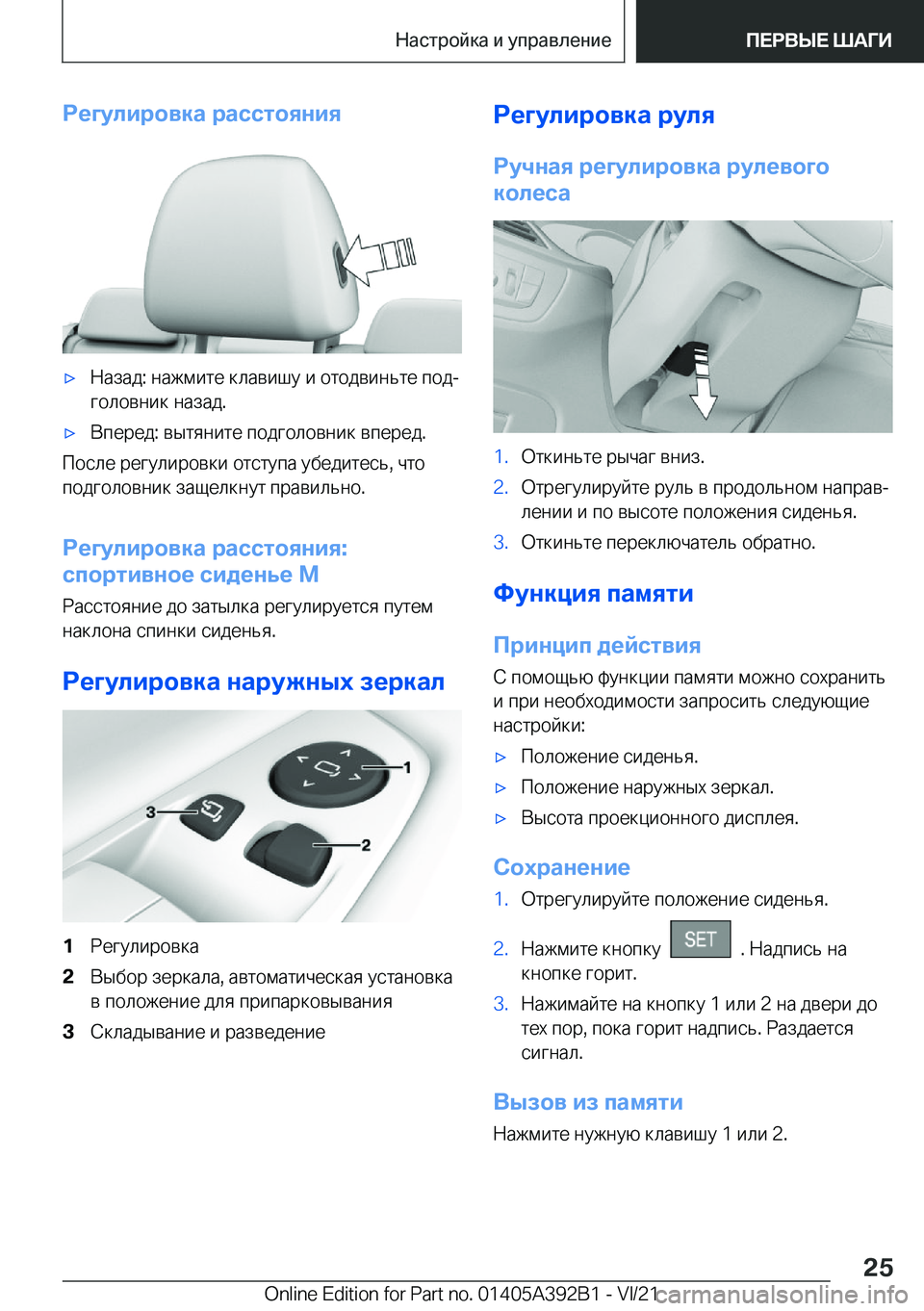 Настройка и управление

ПЕРВЫЕ ШАГИ

Регулировка расстояния

▷ Назад: нажмите клавишу и отодвиньте подголовник назад.

▷ Вперед: вытяните подголовник вперед.

После регулировки отступа убедитесь, что подголовник защелкнут правильно.

Регулировка расстояния: спортивное сиденье M

Расстояние до затылка регулируется путем наклона спинки сиденья.

Регулировка наружных зеркал

1

2

3

1 Регулировка

2 Выбор зеркала, автоматическая установка в положение для припарковывания

3 Складывание и разведение

Регулировка руля

Ручная регулировка рулевого колеса

1. Откиньте рычаг вниз.

2. Отрегулируйте руль в продольном направлении и по высоте положения сиденья.

3. Откиньте переключатель обратно.

Функция памяти

Принцип действия

С помощью функции памяти можно сохранить и при необходимости запросить следующие настройки:

▷ Положение сиденья.

▷ Положение наружных зеркал.

▷ Высота проекционного дисплея.

Сохранение

1. Отрегулируйте положение сиденья.

2. Нажмите кнопку SET . Надпись на кнопке горит.

3. Нажимайте на кнопку 1 или 2 на двери до тех пор, пока горит надпись. Раздается сигнал.

Вызов из памяти

Нажмите нужную клавишу 1 или 2.

25

Online Edition for Part no. 01405A392B1 - VI/21

carmanualsonline.info