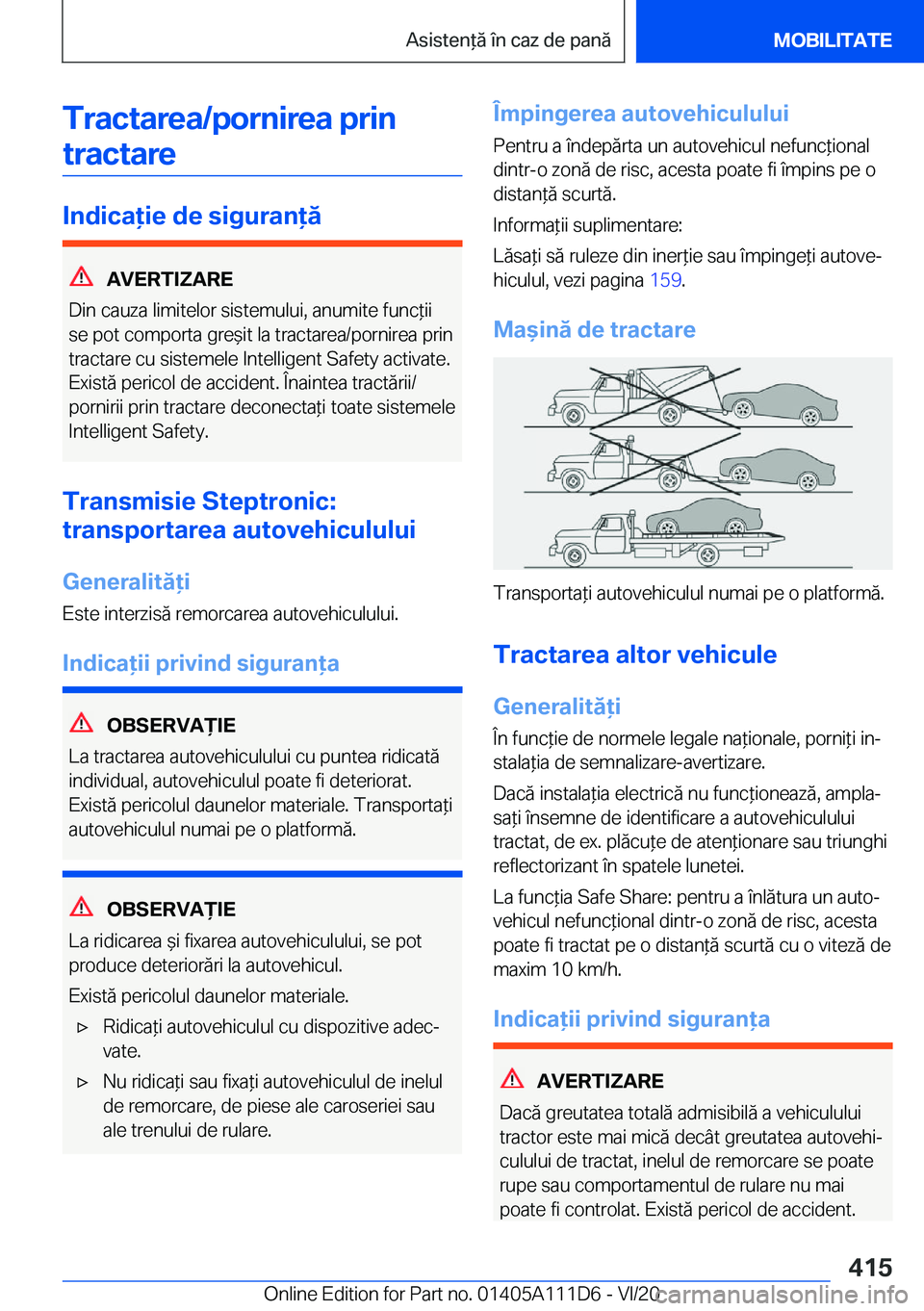 Asistență în caz de pană

MOBILITATE

Tractarea/pornirea prin tractare

Indicație de siguranță

AVERTIZARE

Din cauza limitelor sistemului, anumite funcții se pot comporta greșit la tractarea/pornirea prin tractare cu sistemele Intelligent Safety activate. Există pericol de accident. Înaintea tractării/pornirii prin tractare deconectați toate sistemele Intelligent Safety.

Transmisie Steptronic: transportarea autovehiculului

Generalități

Este interzisă remorcarea autovehiculului.

Indicații privind siguranța

OBSERVAȚIE

La tractarea autovehiculului cu puntea ridicată individual, autovehiculul poate fi deteriorat. Există pericolul daunelor materiale. Transportați autovehiculul numai pe o platformă.

OBSERVAȚIE

La ridicarea și fixarea autovehiculului, se pot produce deteriorări la autovehicul.

Există pericolul daunelor materiale.

▷ Ridicați autovehiculul cu dispozitive adecvate.

▷ Nu ridicați sau fixați autovehiculul de inelul de remorcare, de piese ale caroseriei sau ale trenului de rulare.

Împingerea autovehiculului

Pentru a îndepărta un autovehicul nefuncțional dintr-o zonă de risc, acesta poate fi împins pe o distanță scurtă.

Informații suplimentare:

Lăsați să ruleze din inerție sau împingeți autovehiculul, vezi pagina 159.

Mașină de tractare

Transportați autovehiculul numai pe o platformă.

Tractarea altor vehicule

Generalități

În funcție de normele legale naționale, porniți instalația de semnalizare-avertizare.

Dacă instalația electrică nu funcționează, amplasați însemne de identificare a autovehiculului tractat, de ex. plăcuțe de atenționare sau triunghi reflectorizant în spatele lunetei.

La funcția Safe Share: pentru a înlătura un autovehicul nefuncțional dintr-o zonă de risc, acesta poate fi tractat pe o distanță scurtă cu o viteză de maxim 10 km/h.

Indicații privind siguranța

AVERTIZARE

Dacă greutatea totală admisibilă a vehiculului tractor este mai mică decât greutatea autovehiculului de tractat, inelul de remorcare se poate rupe sau comportamentul de rulare nu mai poate fi controlat. Există pericol de accident.

415

Online Edition for Part no. 01405A111D6 - VI/20

carmanualsonline.info