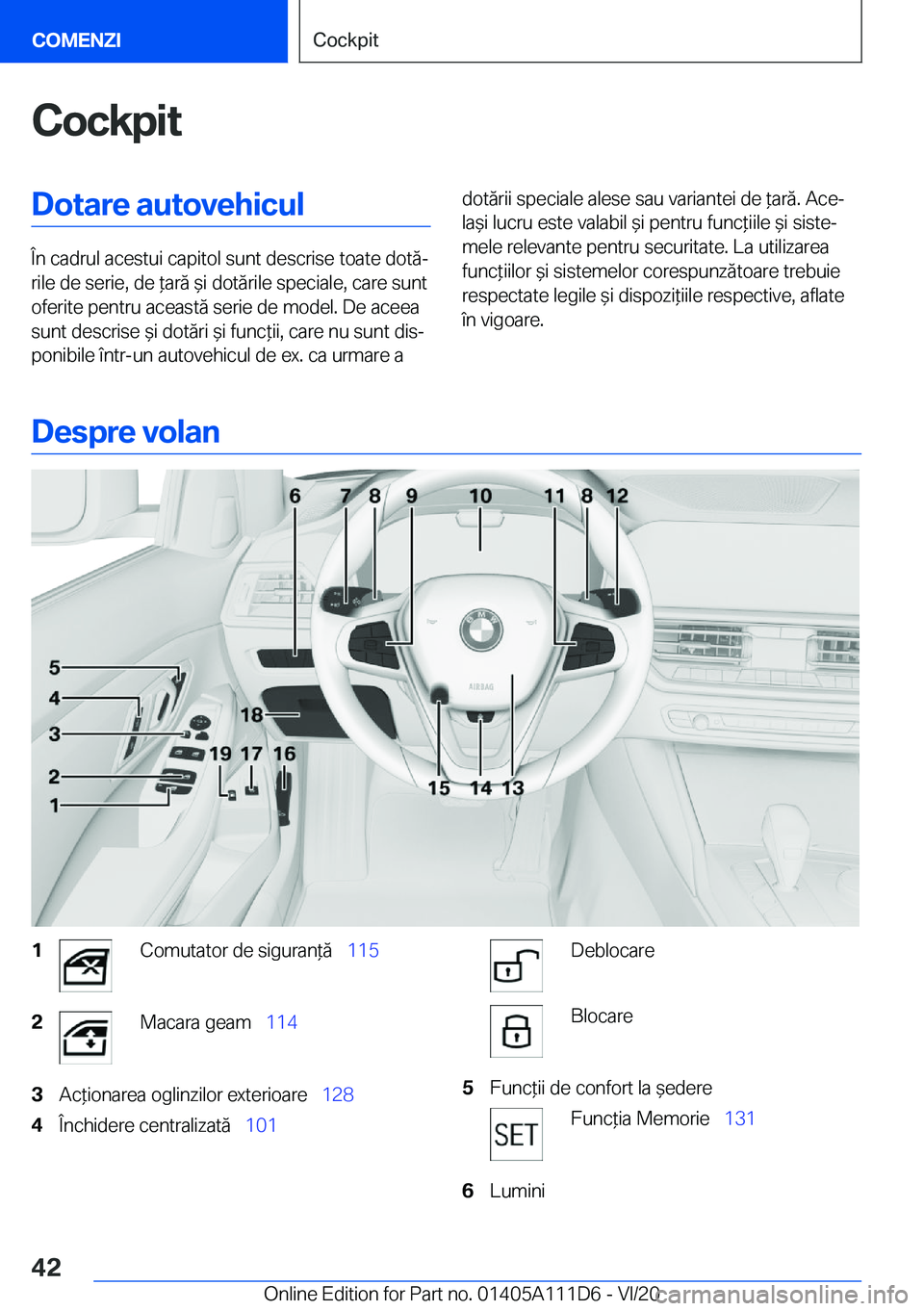 COMENZI

Cockpit

Cockpit

Dotare autovehicul

În cadrul acestui capitol sunt descrise toate dotările de serie, de țară și dotările speciale, care sunt oferite pentru această serie de model. De aceea sunt descrise și dotări și funcții, care nu sunt disponibile într-un autovehicul de ex. ca urmare a dotării speciale alese sau variantei de țară. Același lucru este valabil și pentru funcțiile și sistemele relevante pentru securitate. La utilizarea funcțiilor și sistemelor corespunzătoare trebuie respectate legile și dispozițiile respective, aflate în vigoare.

Despre volan

6 7 8 9 10 11 8 12
5
4
3
2
1
18
19 17 16
15 14 13
AIRBAG

1 Comutator de siguranță 115

2 Macara geam 114

3 Acționarea oglinzilor exterioare 128

4 Închidere centralizată 101

Deblocare

Blocare

5 Funcții de confort la ședere

SET Funcția Memorie 131

6 Lumini

42

Online Edition for Part no. 01405A111D6 - VI/20

carmanualsonline.info