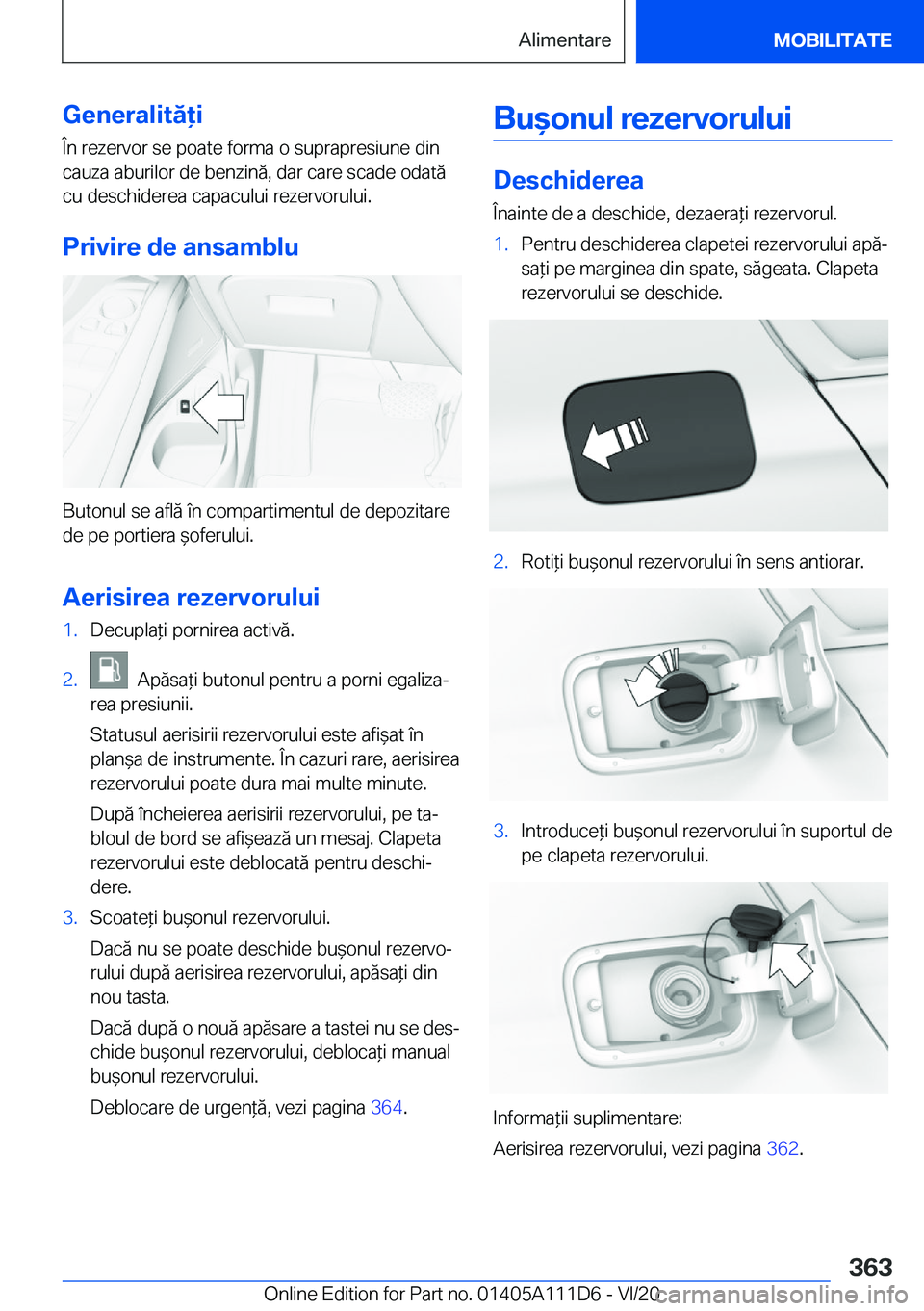 Alimentare MOBILITATE

Generalități

În rezervor se poate forma o suprapresiune din cauza aburilor de benzină, dar care scade odată cu deschiderea capacului rezervorului.

Privire de ansamblu

Butonul se află în compartimentul de depozitare de pe portiera șoferului.

Aerisirea rezervorului

1. Decuplați pornirea activă.

2. Apăsați butonul pentru a porni egalizarea presiunii.

Statusul aerisirii rezervorului este afișat în planșa de instrumente. În cazuri rare, aerisirea rezervorului poate dura mai multe minute.

După încheierea aerisirii rezervorului, pe tabloul de bord se afișează un mesaj. Clapeta rezervorului este deblocată pentru deschidere.

3. Scoateți bușonul rezervorului.

Dacă nu se poate deschide bușonul rezervorului după aerisirea rezervorului, apăsați din nou tasta.

Dacă după o nouă apăsare a tastei nu se deschide bușonul rezervorului, deblocați manual bușonul rezervorului.

Deblocare de urgență, vezi pagina 364.

Bușonul rezervorului

Deschiderea

Înainte de a deschide, dezaerați rezervorul.

1. Pentru deschiderea clapetei rezervorului apăsați pe marginea din spate, săgeata. Clapeta rezervorului se deschide.

2. Rotiți bușonul rezervorului în sens antiorar.

3. Introduceți bușonul rezervorului în suportul de pe clapeta rezervorului.

Informații suplimentare:

Aerisirea rezervorului, vezi pagina 362.

363

Online Edition for Part no. 01405A111D6 - VI/20 carmanualsonline.info