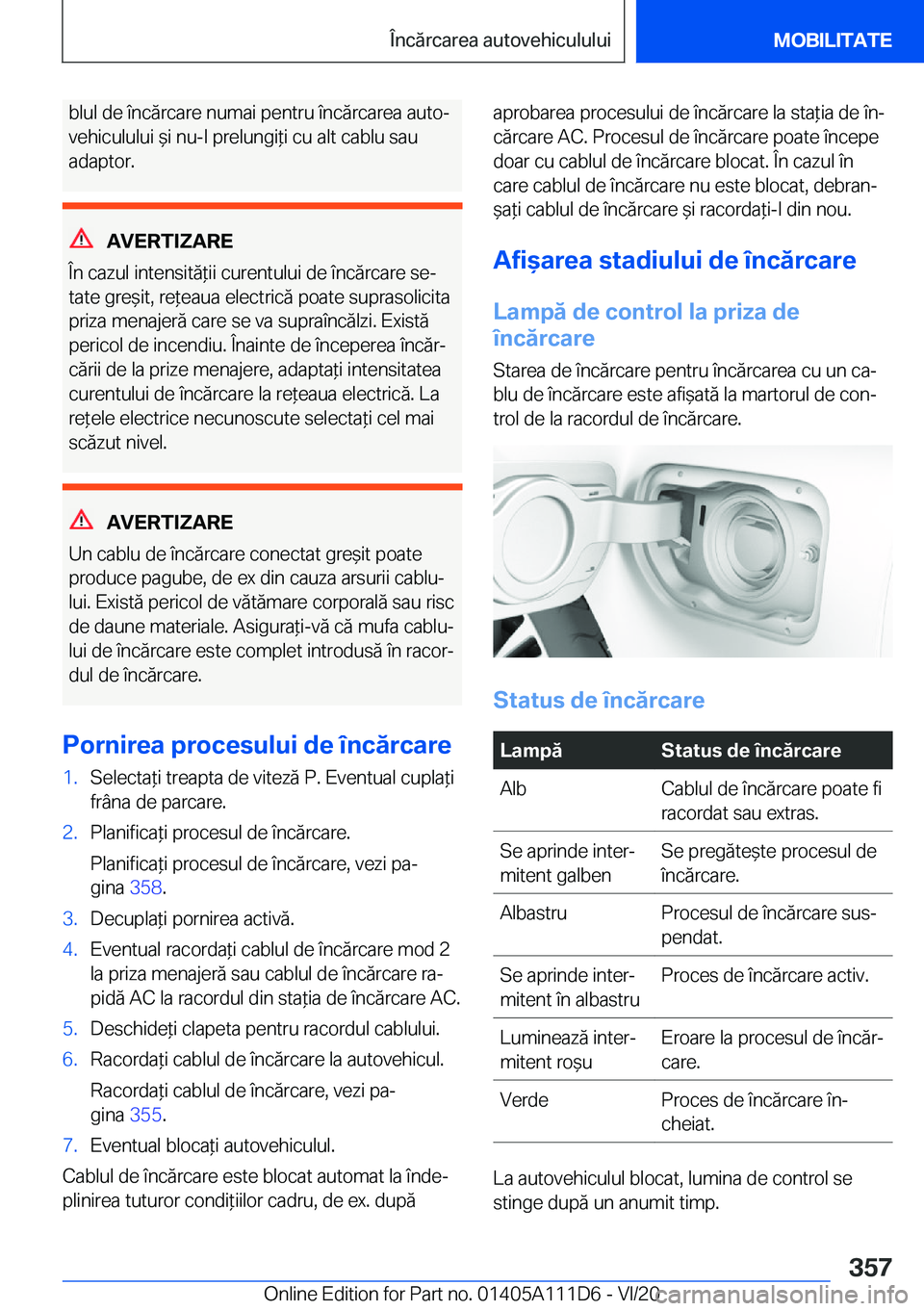 Încărcarea autovehiculului

MOBILITATE

blul de încărcare numai pentru încărcarea autovehiculului și nu-l prelungiți cu alt cablu sau adaptor.

AVERTIZARE

În cazul intensității curentului de încărcare setate greșit, rețeaua electrică poate suprasolicita priza menajeră care se va supraîncălzi. Există pericol de incendiu. Înainte de începerea încărcării de la prize menajere, adaptați intensitatea curentului de încărcare la rețeaua electrică. La rețele electrice necunoscute selectați cel mai scăzut nivel.

AVERTIZARE

Un cablu de încărcare conectat greșit poate produce pagube, de ex din cauza arsurii cablului. Există pericol de vătămare corporală sau risc de daune materiale. Asigurați-vă că mufa cablului de încărcare este complet introdusă în racordul de încărcare.

Pornirea procesului de încărcare

1. Selectați treapta de viteză P. Eventual cuplați frâna de parcare.

2. Planificați procesul de încărcare.

Planificați procesul de încărcare, vezi pagina 358.

3. Decuplați pornirea activă.

4. Eventual racordați cablul de încărcare mod 2 la priza menajeră sau cablul de încărcare rapidă AC la racordul din stația de încărcare AC.

5. Deschideți clapeta pentru racordul cablului.

6. Racordați cablul de încărcare la autovehicul.

Racordați cablul de încărcare, vezi pagina 355.

7. Eventual blocați autovehiculul.

Cablul de încărcare este blocat automat la îndeplinirea tuturor condițiilor cadru, de ex. după aprobarea procesului de încărcare la stația de încărcare AC. Procesul de încărcare poate începe doar cu cablul de încărcare blocat. În cazul în care cablul de încărcare nu este blocat, debranșați cablul de încărcare și racordați-l din nou.

Afișarea stadiului de încărcare

Lampă de control la priza de încărcare

Starea de încărcare pentru încărcarea cu un cablu de încărcare este afișată la martorul de control de la racordul de încărcare.

Status de încărcare

| Lampă | Status de încărcare |
|---|---|
| Alb | Cablul de încărcare poate fi racordat sau extras. |
| Se aprinde intermitent galben | Se pregătește procesul de încărcare. |
| Albastru | Procesul de încărcare suspendat. |
| Se aprinde intermitent în albastru | Proces de încărcare activ. |
| Luminează intermitent roșu | Eroare la procesul de încărcare. |
| Verde | Proces de încărcare încheiat. |

La autovehiculul blocat, lumina de control se stinge după un anumit timp.

357

Online Edition for Part no. 01405A111D6 - VI/20

carmanualsonline.info