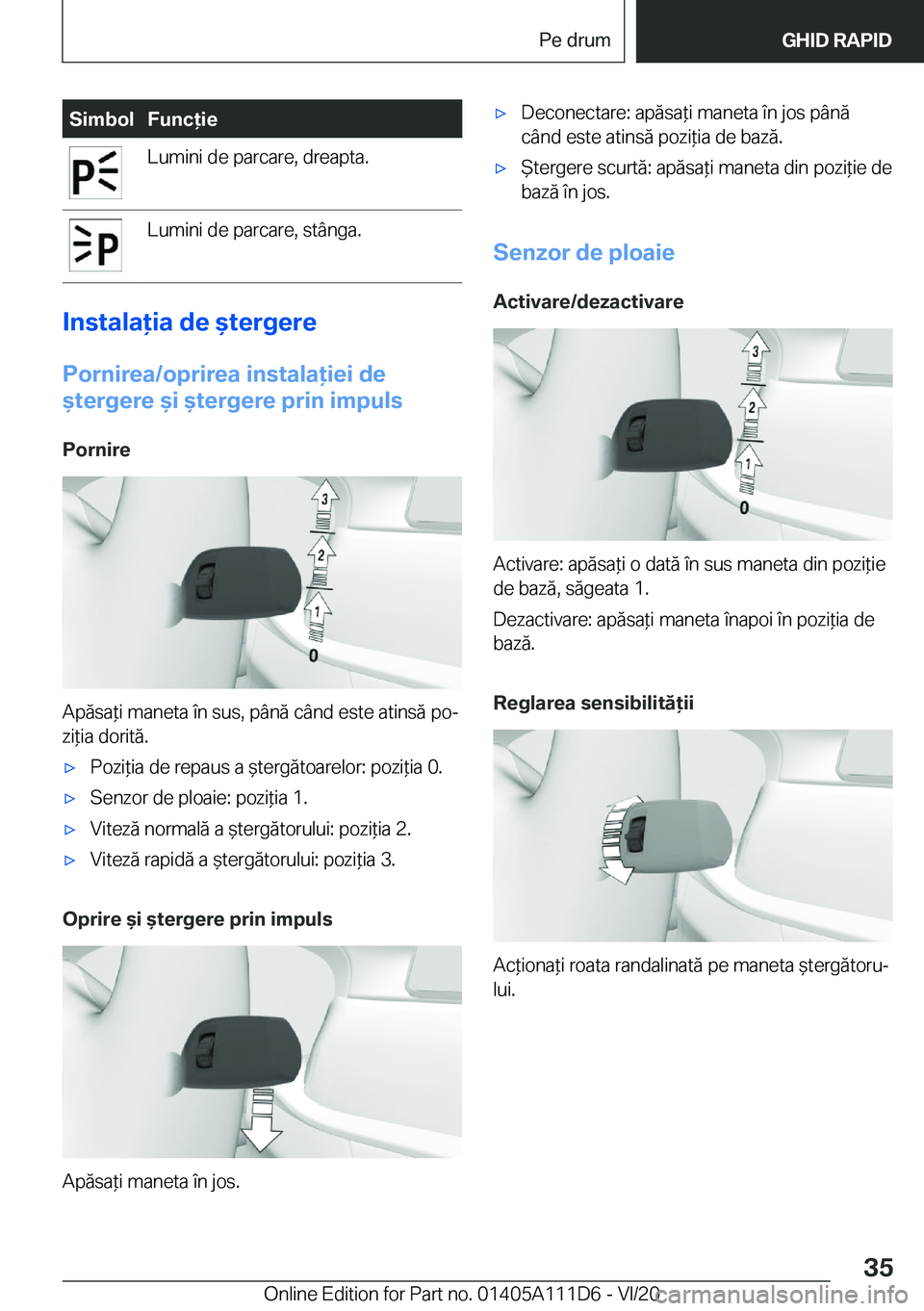 Pe drum GHID RAPID

| Simbol | Funcție |
|---|---|
| | Lumini de parcare, dreapta. |
| | Lumini de parcare, stânga. |

Instalația de ștergere

Pornirea/oprirea instalației de ștergere și ștergere prin impuls

Pornire

3
2
1
0

Apăsați maneta în sus, până când este atinsă poziția dorită.

▷ Poziția de repaus a ștergătoarelor: poziția 0.

▷ Senzor de ploaie: poziția 1.

▷ Viteză normală a ștergătorului: poziția 2.

▷ Viteză rapidă a ștergătorului: poziția 3.

Oprire și ștergere prin impuls

Apăsați maneta în jos.

▷ Deconectare: apăsați maneta în jos până când este atinsă poziția de bază.

▷ Ștergere scurtă: apăsați maneta din poziție de bază în jos.

Senzor de ploaie

Activare/dezactivare

3
2
1
0

Activare: apăsați o dată în sus maneta din poziție de bază, săgeata 1.

Dezactivare: apăsați maneta înapoi în poziția de bază.

Reglarea sensibilității

Acționați roata randalinată pe maneta ștergătorului.

35

Online Edition for Part no. 01405A111D6 - VI/20 carmanualsonline.info