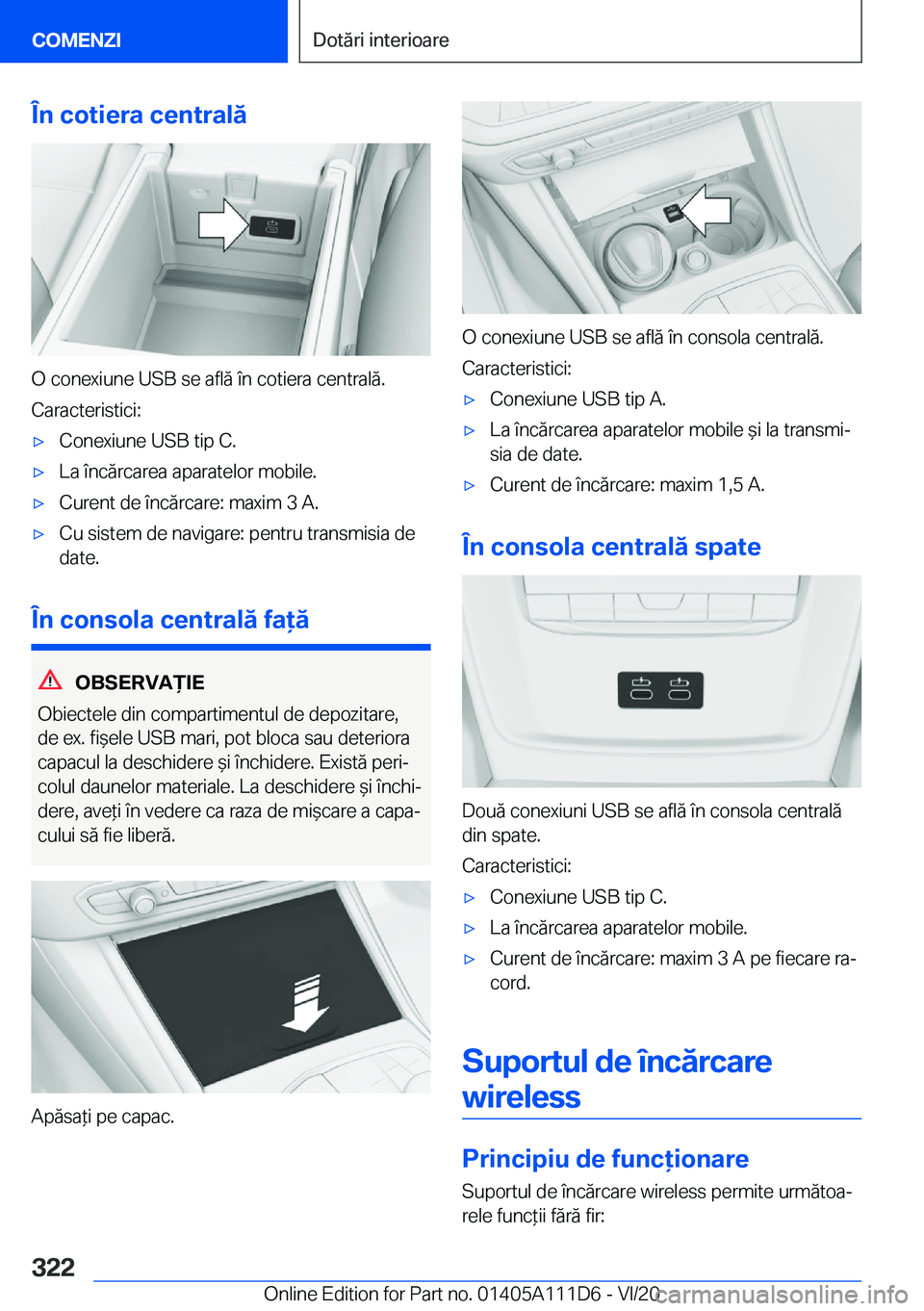 COMENZI

Dotări interioare

În cotiera centrală

O conexiune USB se află în cotiera centrală.

Caracteristici:

▷ Conexiune USB tip C.

▷ La încărcarea aparatelor mobile.

▷ Curent de încărcare: maxim 3 A.

▷ Cu sistem de navigare: pentru transmisia de date.

În consola centrală față

OBSERVAȚIE

Obiectele din compartimentul de depozitare, de ex. fișele USB mari, pot bloca sau deteriora capacul la deschidere și închidere. Există pericolul daunelor materiale. La deschidere și închidere, aveți în vedere ca raza de mișcare a capacului să fie liberă.

Apăsați pe capac.

O conexiune USB se află în consola centrală.

Caracteristici:

▷ Conexiune USB tip A.

▷ La încărcarea aparatelor mobile și la transmisia de date.

▷ Curent de încărcare: maxim 1,5 A.

În consola centrală spate

Două conexiuni USB se află în consola centrală din spate.

Caracteristici:

▷ Conexiune USB tip C.

▷ La încărcarea aparatelor mobile.

▷ Curent de încărcare: maxim 3 A pe fiecare racord.

Suportul de încărcare wireless

Principiu de funcționare

Suportul de încărcare wireless permite următoarele funcții fără fir:

322

Online Edition for Part no. 01405A111D6 - VI/20 carmanualsonline.info