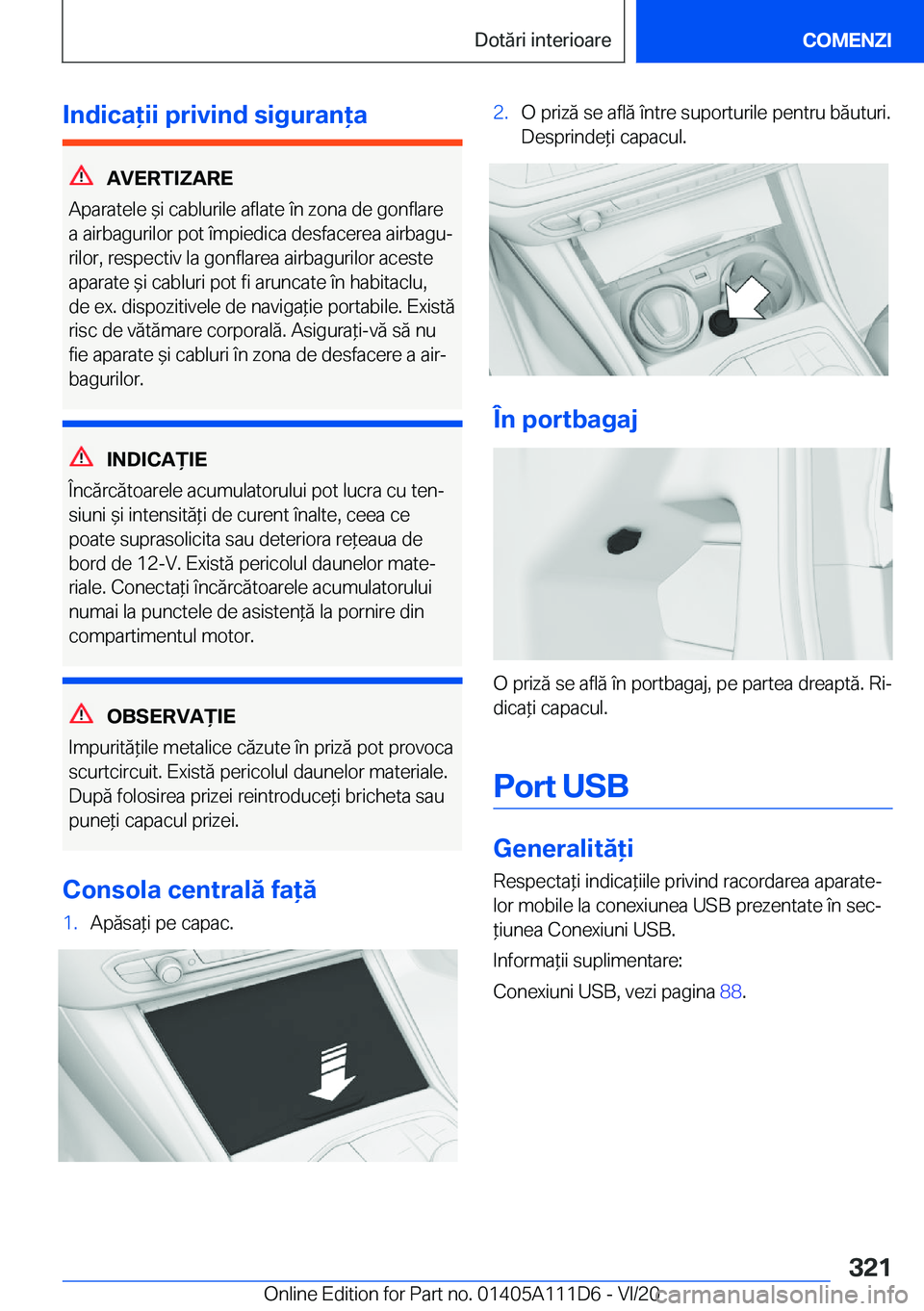 Dotări interioare

COMENZI

Indicații privind siguranța

AVERTIZARE

Aparatele și cablurile aflate în zona de gonflare a airbagurilor pot împiedica desfacerea airbagurilor, respectiv la gonflarea airbagurilor aceste aparate și cabluri pot fi aruncate în habitaclu, de ex. dispozitivele de navigație portabile. Există risc de vătămare corporală. Asigurați-vă să nu fie aparate și cabluri în zona de desfacere a airbagurilor.

INDICAȚIE

Încărcătoarele acumulatorului pot lucra cu tensiuni și intensități de curent înalte, ceea ce poate suprasolicita sau deteriora rețeaua de bord de 12-V. Există pericolul daunelor materiale. Conectați încărcătoarele acumulatorului numai la punctele de asistență la pornire din compartimentul motor.

OBSERVAȚIE

Impuritățile metalice căzute în priză pot provoca scurtcircuit. Există pericolul daunelor materiale. După folosirea prizei reintroduceți bricheta sau puneți capacul prizei.

Consola centrală față

1. Apăsați pe capac.

2. O priză se află între suporturile pentru băuturi. Desprindeți capacul.

În portbagaj

O priză se află în portbagaj, pe partea dreaptă. Ridicați capacul.

Port USB

Generalități

Respectați indicațiile privind racordarea aparatelor mobile la conexiunea USB prezentate în secțiunea Conexiuni USB.

Informații suplimentare:

Conexiuni USB, vezi pagina 88.

321

Online Edition for Part no. 01405A111D6 - VI/20

carmanualsonline.info