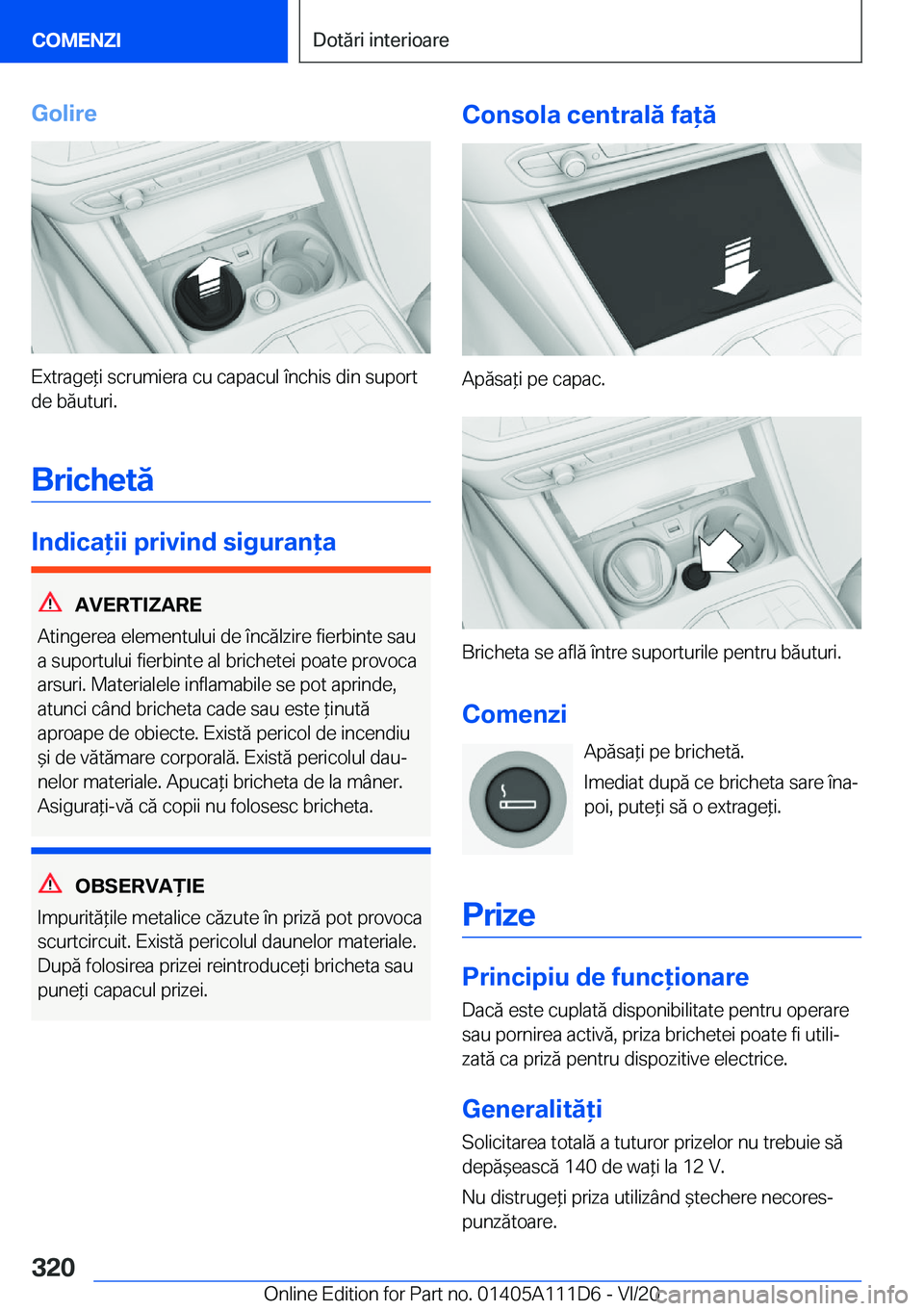 COMENZI

Dotări interioare

Golire

Extrageți scrumiera cu capacul închis din suport de băuturi.

Brichetă

Indicații privind siguranța

AVERTIZARE

Atingerea elementului de încălzire fierbinte sau a suportului fierbinte al brichetei poate provoca arsuri. Materialele inflamabile se pot aprinde, atunci când bricheta cade sau este ținută aproape de obiecte. Există pericol de incendiu și de vătămare corporală. Există pericolul daunelor materiale. Apucați bricheta de la mâner. Asigurați-vă că copii nu folosesc bricheta.

OBSERVAȚIE

Impuritățile metalice căzute în priză pot provoca scurtcircuit. Există pericolul daunelor materiale. După folosirea prizei reintroduceți bricheta sau puneți capacul prizei.

Consola centrală față

Apăsați pe capac.

Bricheta se află între suporturile pentru băuturi.

Comenzi

Apăsați pe brichetă.

Imediat după ce bricheta sare înapoi, puteți să o extrageți.

Prize

Principiu de funcționare

Dacă este cuplată disponibilitate pentru operare sau pornirea activă, priza brichetei poate fi utilizată ca priză pentru dispozitive electrice.

Generalități

Solicitarea totală a tuturor prizelor nu trebuie să depășească 140 de wați la 12 V.

Nu distrugeți priza utilizând ștechere necorespunzătoare.

320

Online Edition for Part no. 01405A111D6 - VI/20

carmanualsonline.info