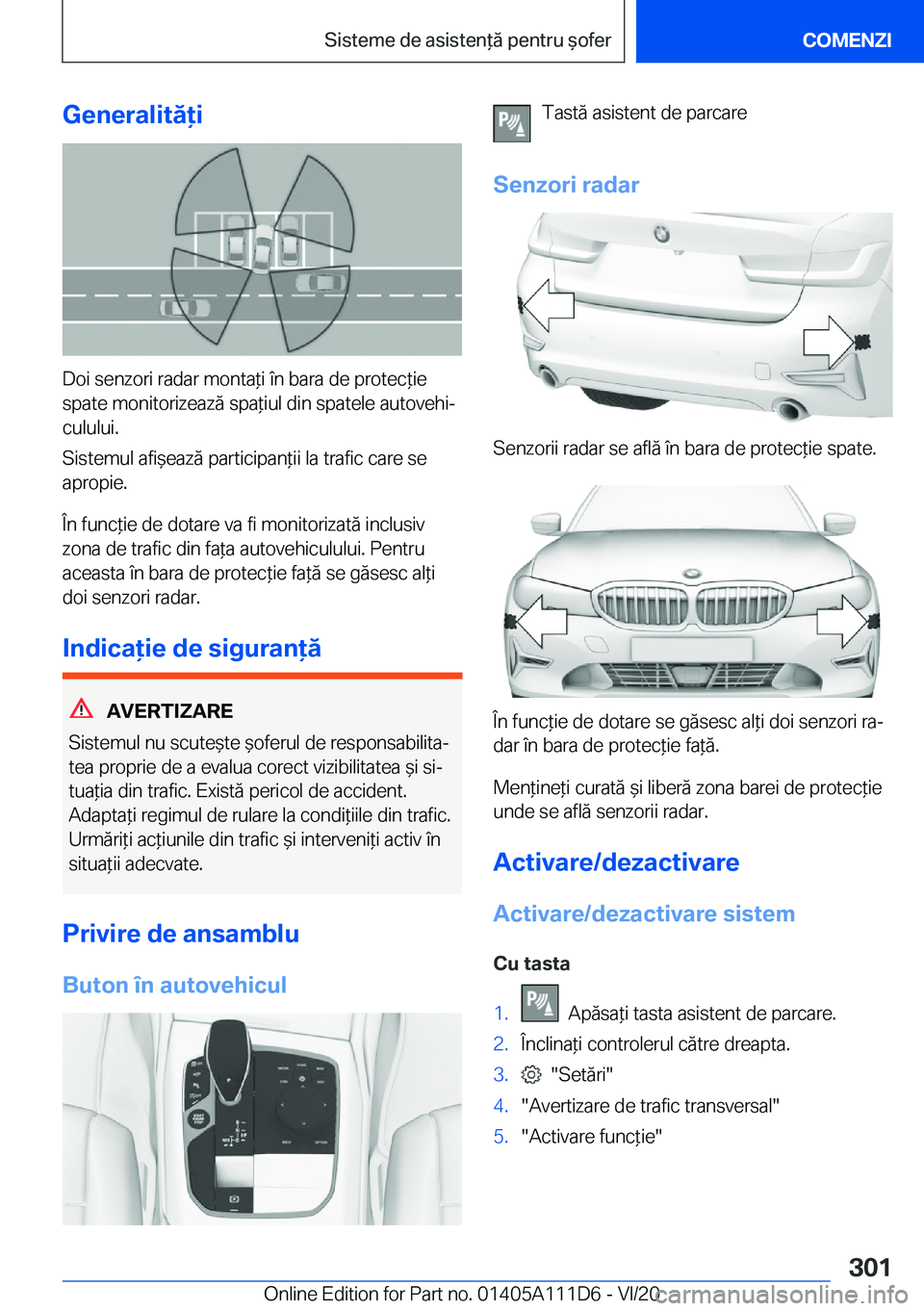 Sisteme de asistență pentru șofer

COMENZI

Generalități

Doi senzori radar montați în bara de protecție spate monitorizează spațiul din spatele autovehiculului.

Sistemul afișează participanții la trafic care se apropie.

În funcție de dotare va fi monitorizată inclusiv zona de trafic din fața autovehiculului. Pentru aceasta în bara de protecție față se găsesc alți doi senzori radar.

Indicație de siguranță

AVERTIZARE

Sistemul nu scutește șoferul de responsabilitatea proprie de a evalua corect vizibilitatea și situația din trafic. Există pericol de accident. Adaptați regimul de rulare la condițiile din trafic. Urmăriți acțiunile din trafic și interveniți activ în situații adecvate.

Privire de ansamblu

Buton în autovehicul

Tastă asistent de parcare

Senzori radar

Senzorii radar se află în bara de protecție spate.

În funcție de dotare se găsesc alți doi senzori radar în bara de protecție față.

Mențineți curată și liberă zona barei de protecție unde se află senzorii radar.

Activare/dezactivare

Activare/dezactivare sistem

Cu tasta

1. Apăsați tasta asistent de parcare.
2. Înclinați controlerul către dreapta.
3. "Setări"
4. "Avertizare de trafic transversal"
5. "Activare funcție"

301

Online Edition for Part no. 01405A111D6 - VI/20

carmanualsonline.info